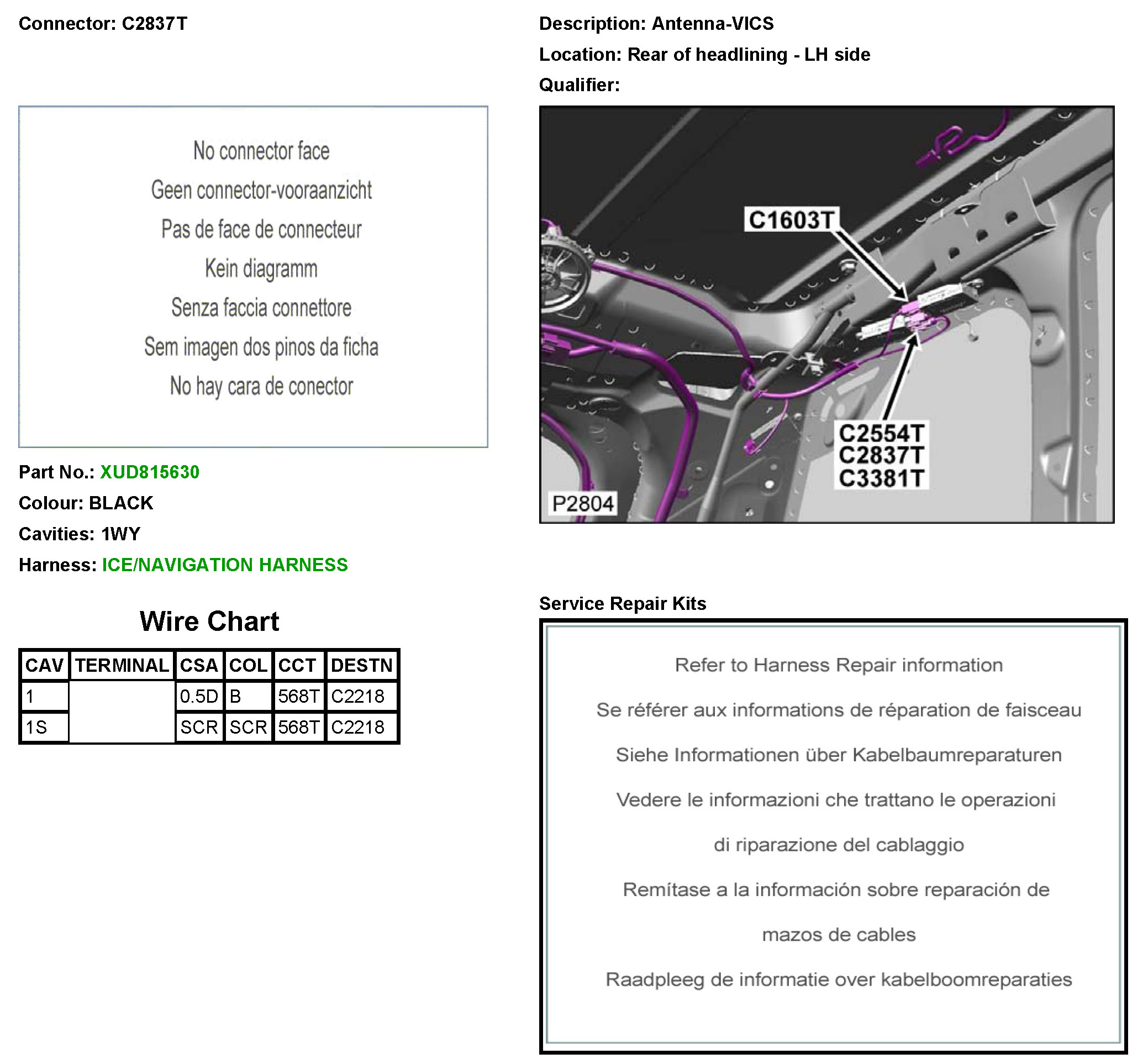 Connector: C2837T

No connector face

Geen connector-vooraanzicht

Pas de face de connecteur

Kein diagramm

Senza faccia connettore

Sem imagen dos pinos da ficha

No hay cara de conector

Part No.: XUD815630

Colour: BLACK

Cavities: 1WY

Harness: ICE/NAVIGATION HARNESS

Wire Chart

| CAV | TERMINAL | CSA | COL | CCT | DESTN |
|---|---|---|---|---|---|
| 1 | | 0.5D | B | 568T | C2218 |
| 1S | | SCR | SCR | 568T | C2218 |

Description: Antenna-VICS

Location: Rear of headlining - LH side

Qualifier:

C1603T

C2554T
C2837T
C3381T

P2804

Service Repair Kits

Refer to Harness Repair information

Se référer aux informations de réparation de faisceau

Siehe Informationen über Kabelbaumreparaturen

Vedere le informazioni che trattano le operazioni

di riparazione del cablaggio

Remítase a la información sobre reparación de

mazos de cables

Raadpleeg de informatie over kabelboomreparaties