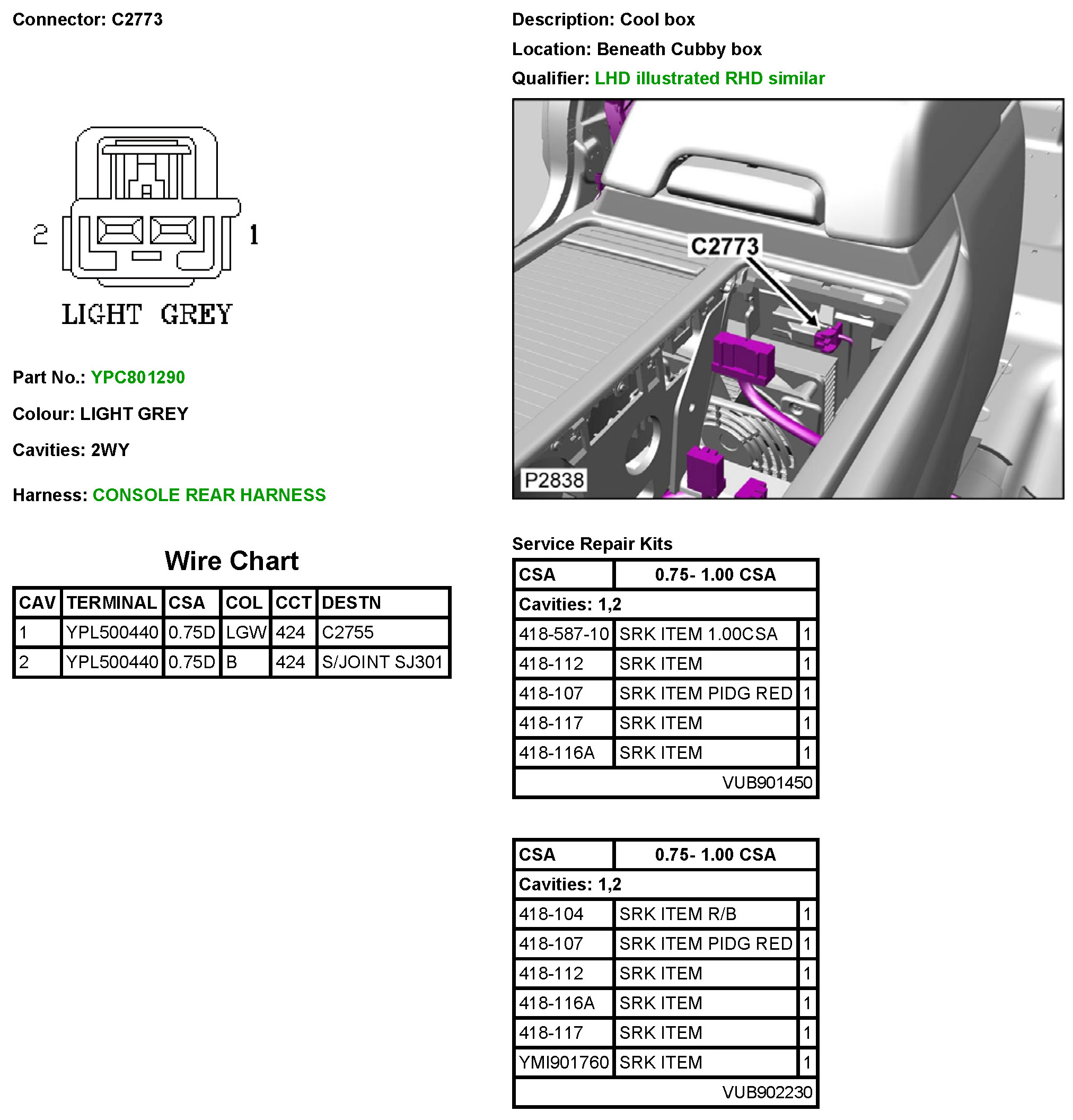 Connector: C2773

2 1

LIGHT GREY

Part No.: YPC801290

Colour: LIGHT GREY

Cavities: 2WY

Harness: CONSOLE REAR HARNESS

Wire Chart

| CAV | TERMINAL | CSA | COL | CCT | DESTN |
|---|---|---|---|---|---|
| 1 | YPL500440 | 0.75D | LGW | 424 | C2755 |
| 2 | YPL500440 | 0.75D | B | 424 | S/JOINT SJ301 |

Description: Cool box

Location: Beneath Cubby box

Qualifier: LHD illustrated RHD similar

C2773

P2838

Service Repair Kits

| CSA | 0.75- 1.00 CSA | |
|---|---|---|
| Cavities: 1,2 | | |
| 418-587-10 | SRK ITEM 1.00CSA | 1 |
| 418-112 | SRK ITEM | 1 |
| 418-107 | SRK ITEM PIDG RED | 1 |
| 418-117 | SRK ITEM | 1 |
| 418-116A | SRK ITEM | 1 |
| | VUB901450 | |

| CSA | 0.75- 1.00 CSA | |
|---|---|---|
| Cavities: 1,2 | | |
| 418-104 | SRK ITEM R/B | 1 |
| 418-107 | SRK ITEM PIDG RED | 1 |
| 418-112 | SRK ITEM | 1 |
| 418-116A | SRK ITEM | 1 |
| 418-117 | SRK ITEM | 1 |
| YMI901760 | SRK ITEM | 1 |
| | VUB902230 | |