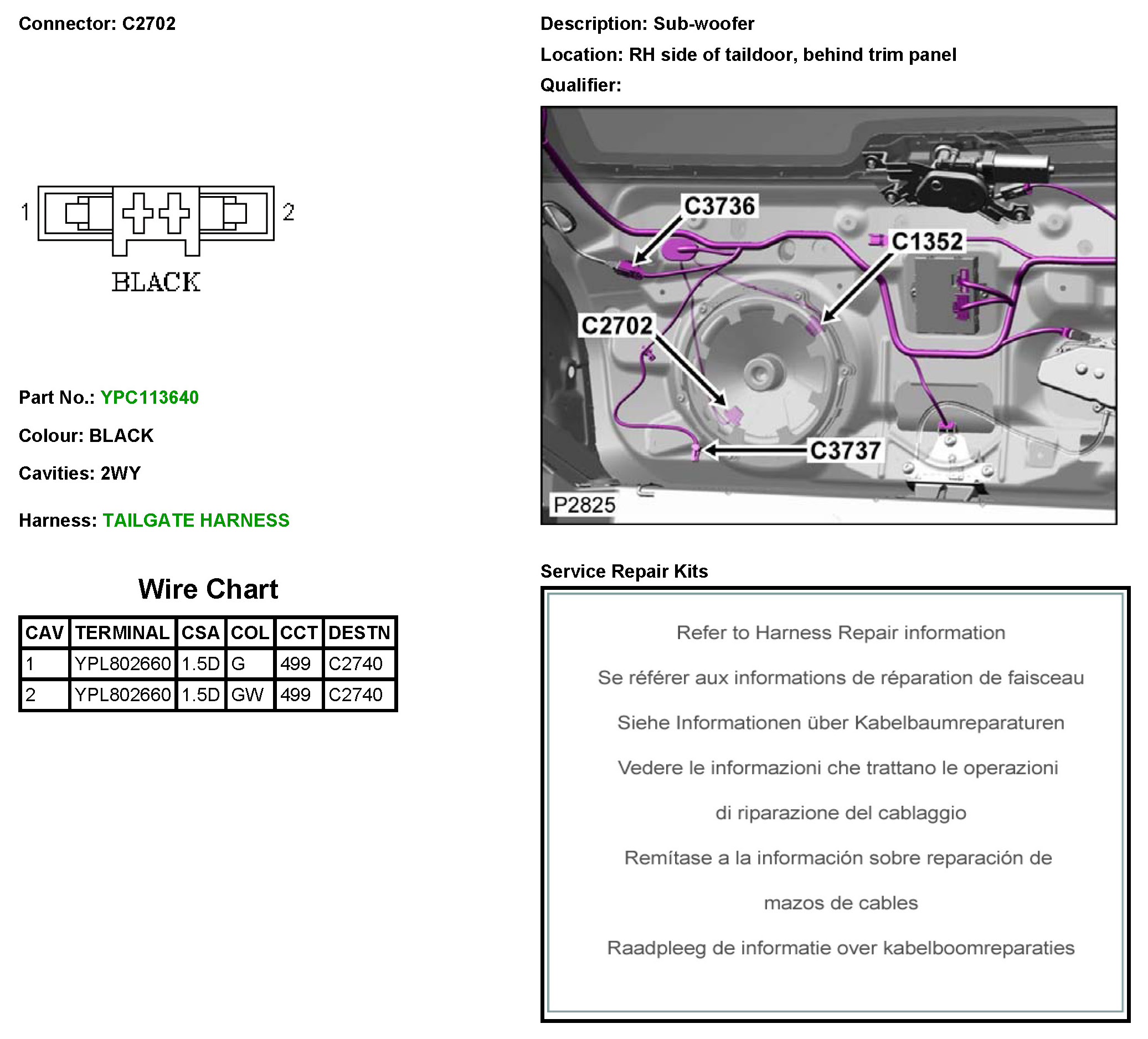 Connector: C2702

1 2

BLACK

Part No.: YPC113640

Colour: BLACK

Cavities: 2WY

Harness: TAILGATE HARNESS

Wire Chart

| CAV | TERMINAL | CSA | COL | CCT | DESTN |
|---|---|---|---|---|---|
| 1 | YPL802660 | 1.5D | G | 499 | C2740 |
| 2 | YPL802660 | 1.5D | GW | 499 | C2740 |

Description: Sub-woofer

Location: RH side of taildoor, behind trim panel

Qualifier:

C3736
C1352
C2702
C3737
P2825

Service Repair Kits

Refer to Harness Repair information

Se référer aux informations de réparation de faisceau

Siehe Informationen über Kabelbaumreparaturen

Vedere le informazioni che trattano le operazioni di riparazione del cablaggio

Remítase a la información sobre reparación de mazos de cables

Raadpleeg de informatie over kabelboomreparaties