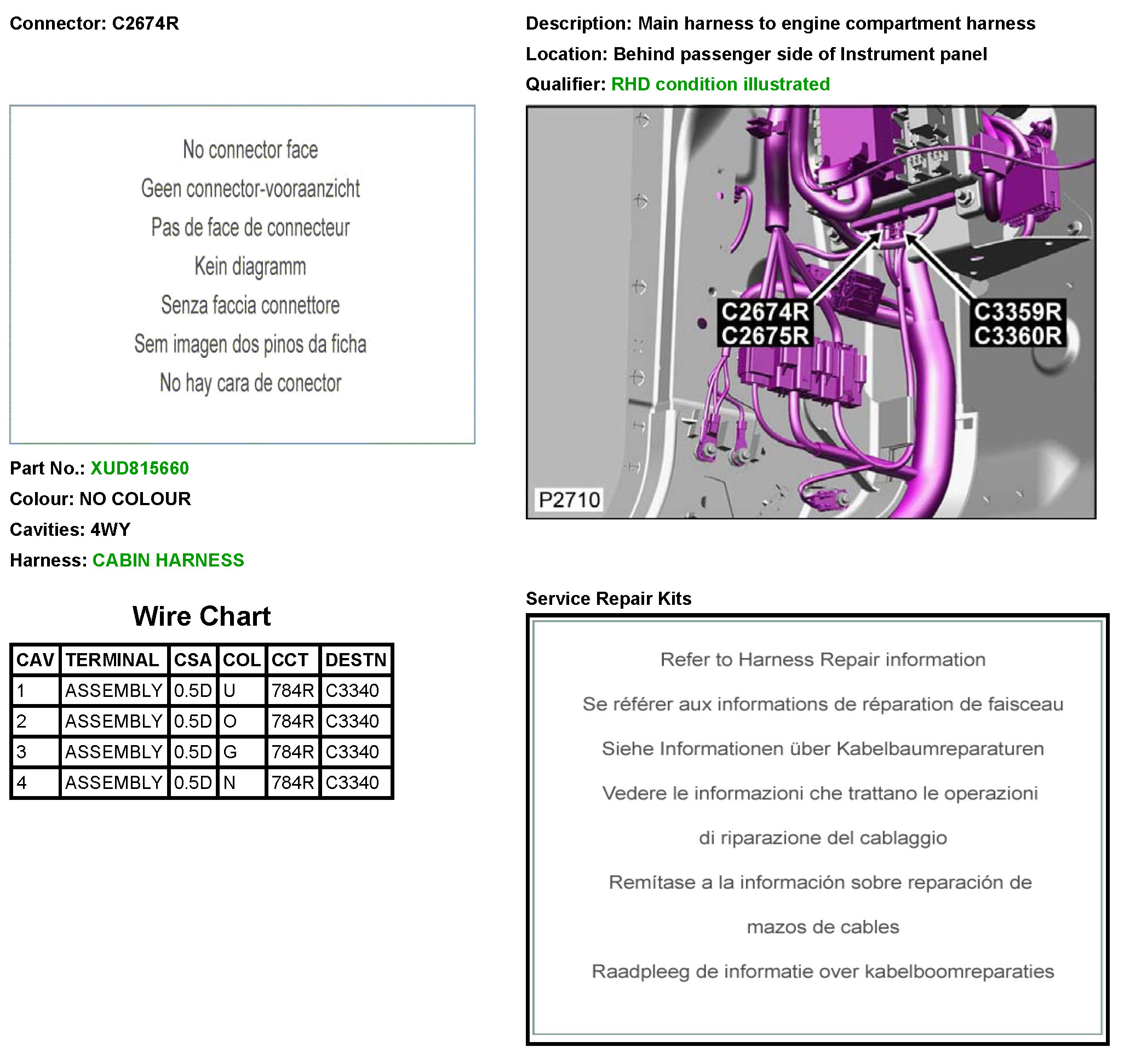 Connector: C2674R

No connector face

Geen connector-vooraanzicht

Pas de face de connecteur

Kein diagramm

Senza faccia connettore

Sem imagen dos pinos da ficha

No hay cara de conector

Part No.: XUD815660

Colour: NO COLOUR

Cavities: 4WY

Harness: CABIN HARNESS

Wire Chart

| CAV | TERMINAL | CSA | COL | CCT | DESTN |
|---|---|---|---|---|---|
| 1 | ASSEMBLY | 0.5D | U | 784R | C3340 |
| 2 | ASSEMBLY | 0.5D | O | 784R | C3340 |
| 3 | ASSEMBLY | 0.5D | G | 784R | C3340 |
| 4 | ASSEMBLY | 0.5D | N | 784R | C3340 |

Description: Main harness to engine compartment harness

Location: Behind passenger side of Instrument panel

Qualifier: RHD condition illustrated

C2674R
C2675R

C3359R
C3360R

P2710

Service Repair Kits

Refer to Harness Repair information

Se référer aux informations de réparation de faisceau

Siehe Informationen über Kabelbaumreparaturen

Vedere le informazioni che trattano le operazioni di riparazione del cablaggio

Remítase a la información sobre reparación de mazos de cables

Raadpleeg de informatie over kabelboomreparaties