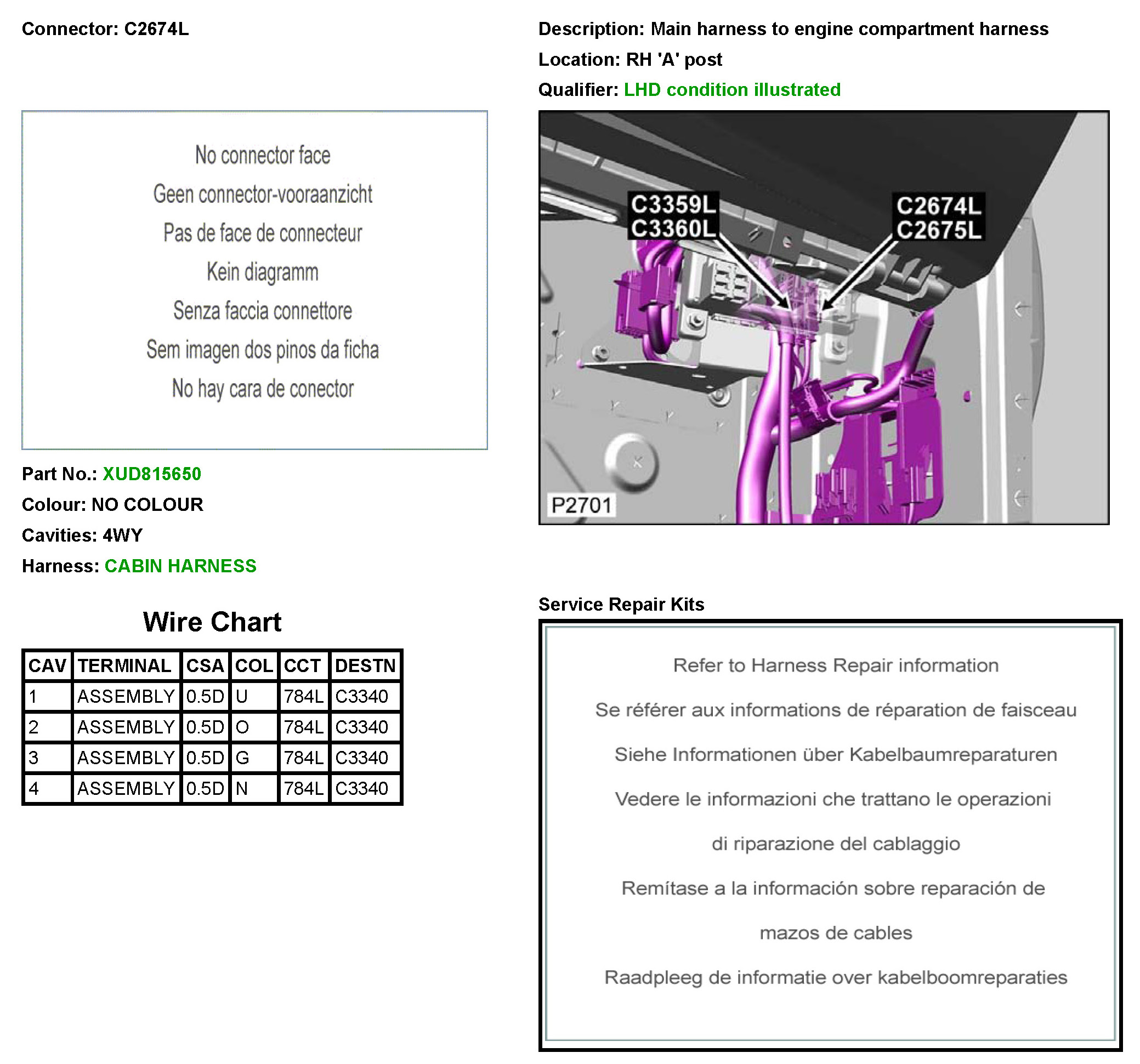 Connector: C2674L

No connector face

Geen connector-vooraanzicht

Pas de face de connecteur

Kein diagramm

Senza faccia connettore

Sem imagen dos pinos da ficha

No hay cara de conector

Part No.: XUD815650

Colour: NO COLOUR

Cavities: 4WY

Harness: CABIN HARNESS

Wire Chart

| CAV | TERMINAL | CSA | COL | CCT | DESTN |
|---|---|---|---|---|---|
| 1 | ASSEMBLY | 0.5D | U | 784L | C3340 |
| 2 | ASSEMBLY | 0.5D | O | 784L | C3340 |
| 3 | ASSEMBLY | 0.5D | G | 784L | C3340 |
| 4 | ASSEMBLY | 0.5D | N | 784L | C3340 |

Description: Main harness to engine compartment harness

Location: RH 'A' post

Qualifier: LHD condition illustrated

C3359L
C3360L

C2674L
C2675L

P2701

Service Repair Kits

Refer to Harness Repair information

Se référer aux informations de réparation de faisceau

Siehe Informationen über Kabelbaumreparaturen

Vedere le informazioni che trattano le operazioni di riparazione del cablaggio

Remítase a la información sobre reparación de mazos de cables

Raadpleeg de informatie over kabelboomreparaties