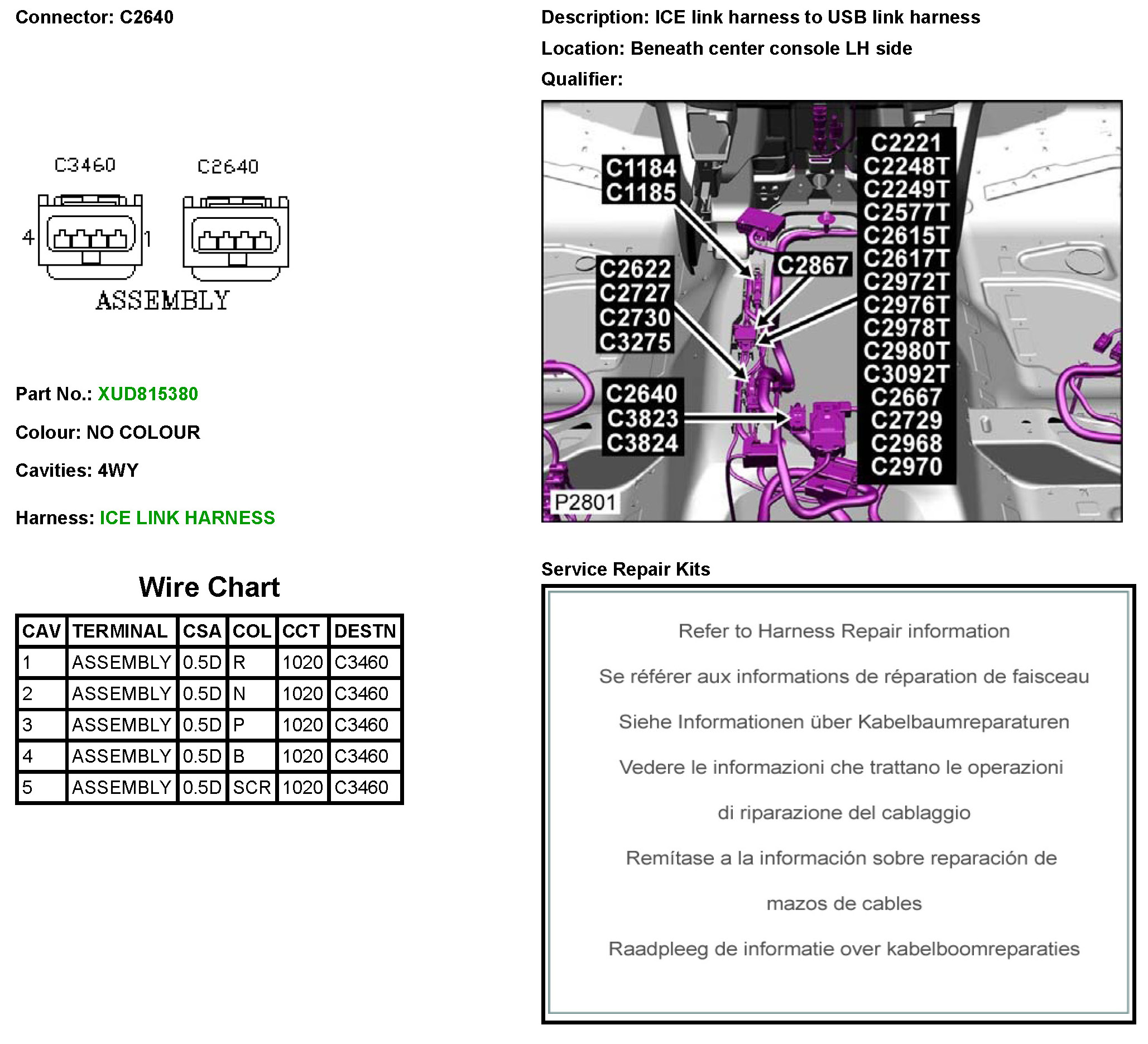 Connector: C2640

C3460 C2640

4 1

ASSEMBLY

Part No.: XUD815380

Colour: NO COLOUR

Cavities: 4WY

Harness: ICE LINK HARNESS

Wire Chart

| CAV | TERMINAL | CSA | COL | CCT | DESTN |
|---|---|---|---|---|---|
| 1 | ASSEMBLY | 0.5D | R | 1020 | C3460 |
| 2 | ASSEMBLY | 0.5D | N | 1020 | C3460 |
| 3 | ASSEMBLY | 0.5D | P | 1020 | C3460 |
| 4 | ASSEMBLY | 0.5D | B | 1020 | C3460 |
| 5 | ASSEMBLY | 0.5D | SCR | 1020 | C3460 |

Description: ICE link harness to USB link harness

Location: Beneath center console LH side

Qualifier:

C1184
C1185

C2622
C2727
C2730
C3275

C2867

C2640
C3823
C3824

C2221
C2248T
C2249T
C2577T
C2615T
C2617T
C2972T
C2976T
C2978T
C2980T
C3092T
C2667
C2729
C2968
C2970

P2801

Service Repair Kits

Refer to Harness Repair information

Se référer aux informations de réparation de faisceau

Siehe Informationen über Kabelbaumreparaturen

Vedere le informazioni che trattano le operazioni di riparazione del cablaggio

Remítase a la información sobre reparación de mazos de cables

Raadpleeg de informatie over kabelboomreparaties