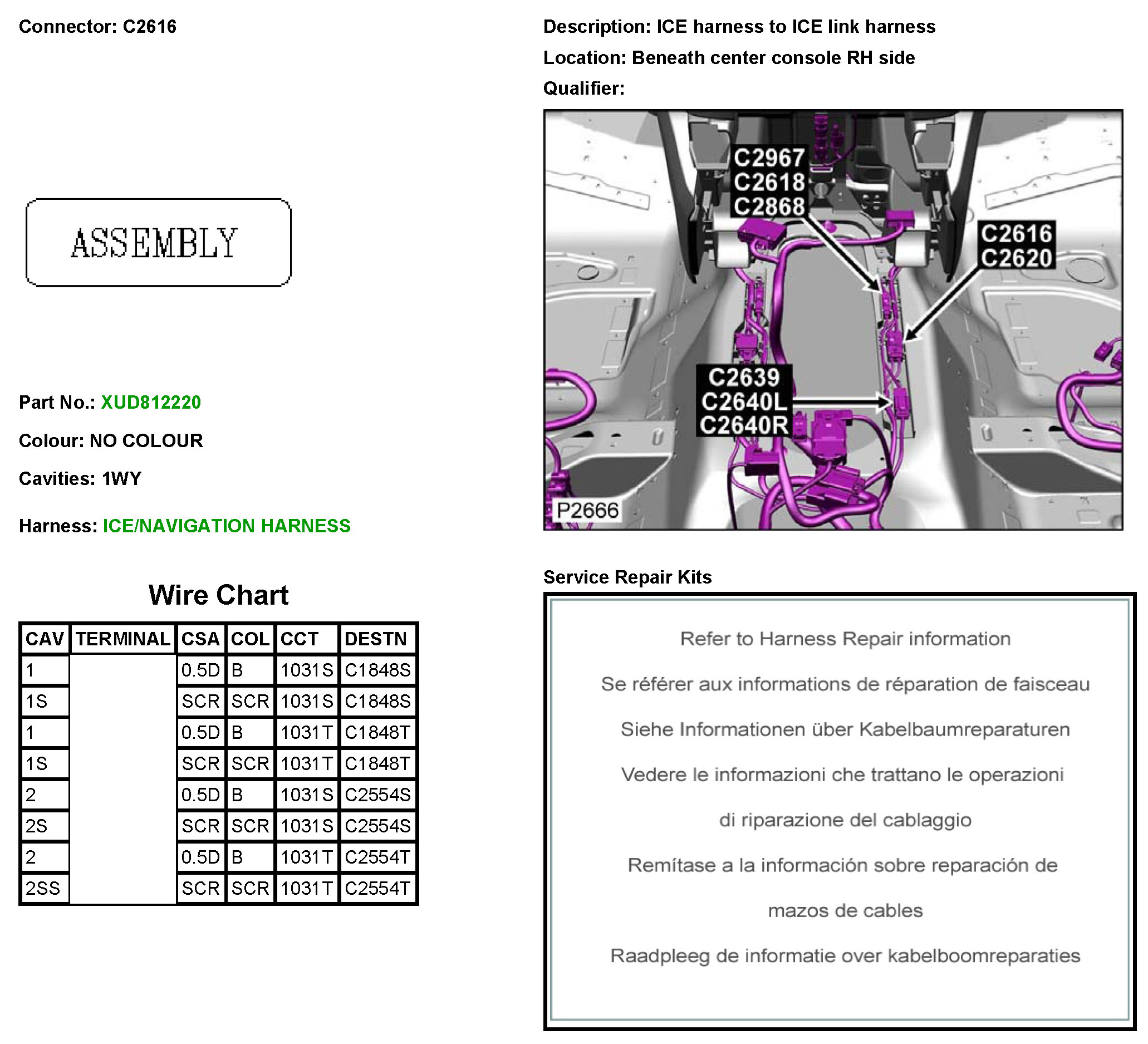 Connector: C2616

ASSEMBLY

Part No.: XUD812220

Colour: NO COLOUR

Cavities: 1WY

Harness: ICE/NAVIGATION HARNESS

Wire Chart

| CAV | TERMINAL | CSA | COL | CCT | DESTN |
|---|---|---|---|---|---|
| 1 | | 0.5D | B | 1031S | C1848S |
| 1S | | SCR | SCR | 1031S | C1848S |
| 1 | | 0.5D | B | 1031T | C1848T |
| 1S | | SCR | SCR | 1031T | C1848T |
| 2 | | 0.5D | B | 1031S | C2554S |
| 2S | | SCR | SCR | 1031S | C2554S |
| 2 | | 0.5D | B | 1031T | C2554T |
| 2SS | | SCR | SCR | 1031T | C2554T |

Description: ICE harness to ICE link harness

Location: Beneath center console RH side

Qualifier:

C2967
C2618
C2868

C2616
C2620

C2639
C2640L
C2640R

P2666

Service Repair Kits

Refer to Harness Repair information

Se référer aux informations de réparation de faisceau

Siehe Informationen über Kabelbaumreparaturen

Vedere le informazioni che trattano le operazioni di riparazione del cablaggio

Remítase a la información sobre reparación de mazos de cables

Raadpleeg de informatie over kabelboomreparaties