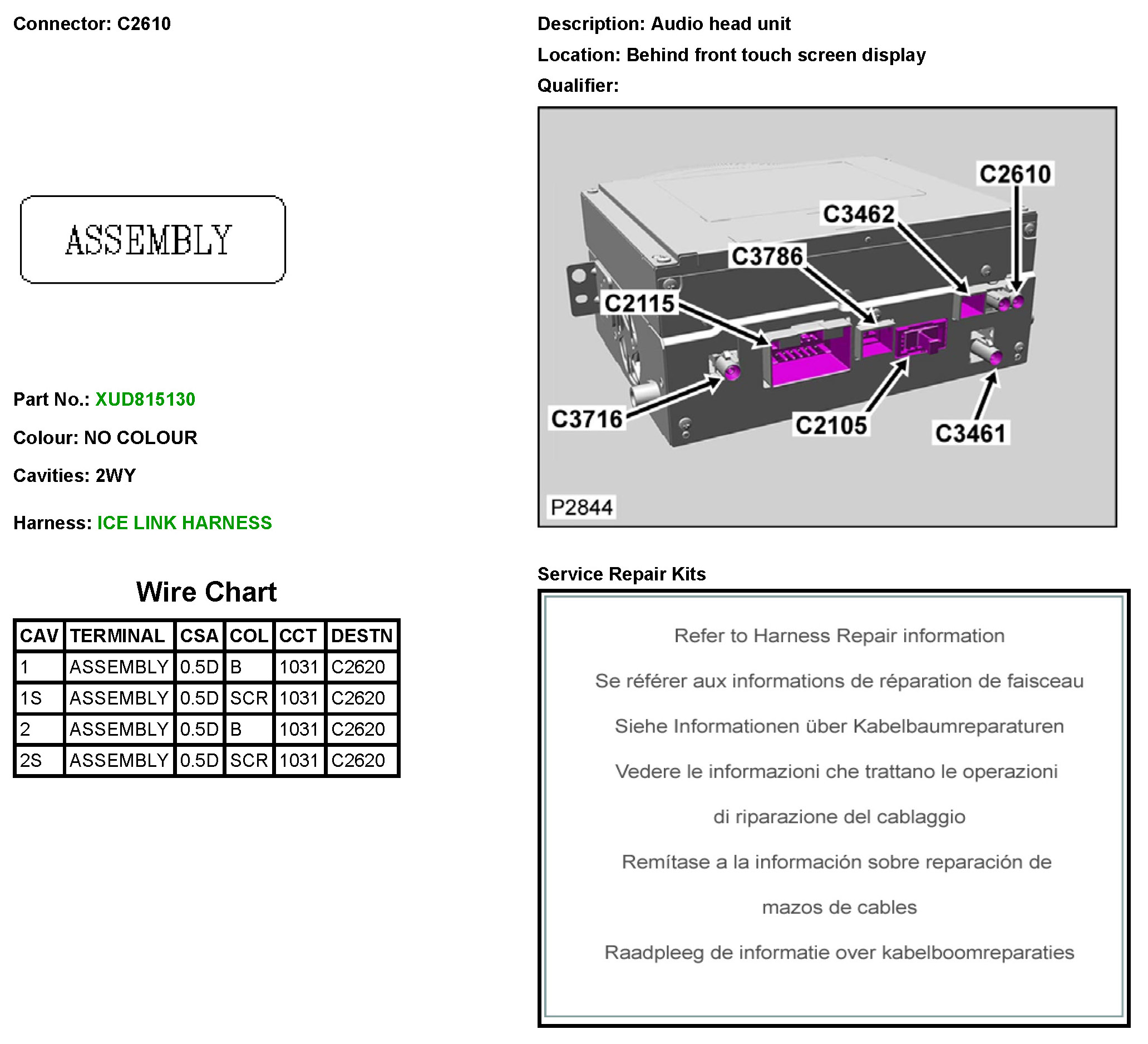 Connector: C2610

ASSEMBLY

Part No.: XUD815130

Colour: NO COLOUR

Cavities: 2WY

Harness: ICE LINK HARNESS

Wire Chart

| CAV | TERMINAL | CSA | COL | CCT | DESTN |
|---|---|---|---|---|---|
| 1 | ASSEMBLY | 0.5D | B | 1031 | C2620 |
| 1S | ASSEMBLY | 0.5D | SCR | 1031 | C2620 |
| 2 | ASSEMBLY | 0.5D | B | 1031 | C2620 |
| 2S | ASSEMBLY | 0.5D | SCR | 1031 | C2620 |

Description: Audio head unit

Location: Behind front touch screen display

Qualifier:

C2610
C3462
C3786
C2115
C3716
C2105
C3461
P2844

Service Repair Kits

Refer to Harness Repair information

Se référer aux informations de réparation de faisceau

Siehe Informationen über Kabelbaumreparaturen

Vedere le informazioni che trattano le operazioni di riparazione del cablaggio

Remítase a la información sobre reparación de mazos de cables

Raadpleeg de informatie over kabelboomreparaties