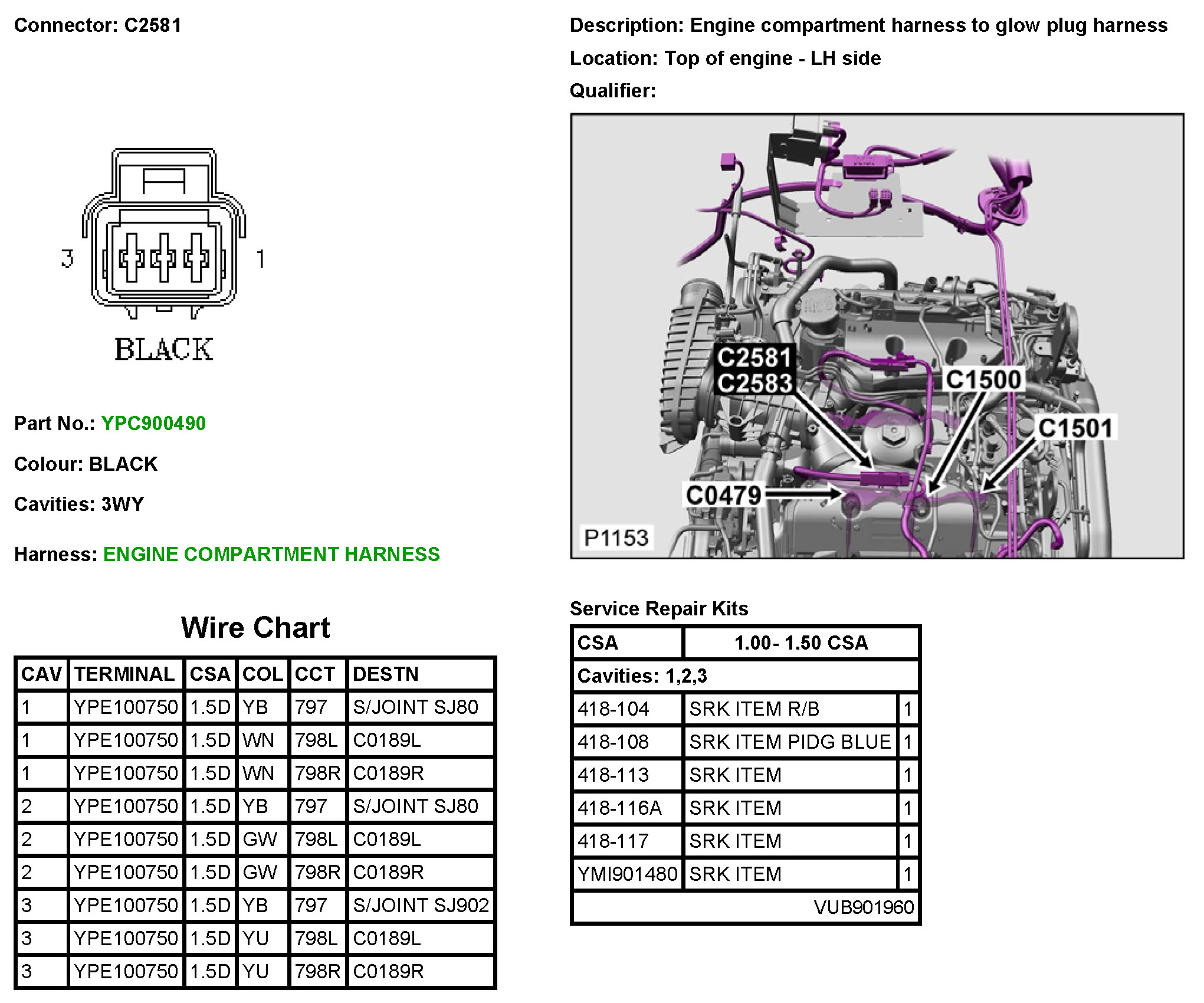 Connector: C2581

3 1

BLACK

Part No.: YPC900490

Colour: BLACK

Cavities: 3WY

Harness: ENGINE COMPARTMENT HARNESS

Wire Chart

| CAV | TERMINAL | CSA | COL | CCT | DESTN |
|---|---|---|---|---|---|
| 1 | YPE100750 | 1.5D | YB | 797 | S/JOINT SJ80 |
| 1 | YPE100750 | 1.5D | WN | 798L | C0189L |
| 1 | YPE100750 | 1.5D | WN | 798R | C0189R |
| 2 | YPE100750 | 1.5D | YB | 797 | S/JOINT SJ80 |
| 2 | YPE100750 | 1.5D | GW | 798L | C0189L |
| 2 | YPE100750 | 1.5D | GW | 798R | C0189R |
| 3 | YPE100750 | 1.5D | YB | 797 | S/JOINT SJ902 |
| 3 | YPE100750 | 1.5D | YU | 798L | C0189L |
| 3 | YPE100750 | 1.5D | YU | 798R | C0189R |

Description: Engine compartment harness to glow plug harness

Location: Top of engine - LH side

Qualifier:

C2581
C2583
C1500
C1501
C0479
P1153

Service Repair Kits

| CSA | 1.00- 1.50 CSA | |
|---|---|---|
| Cavities: 1,2,3 | | |
| 418-104 | SRK ITEM R/B | 1 |
| 418-108 | SRK ITEM PIDG BLUE | 1 |
| 418-113 | SRK ITEM | 1 |
| 418-116A | SRK ITEM | 1 |
| 418-117 | SRK ITEM | 1 |
| YMI901480 | SRK ITEM | 1 |
| | VUB901960 | |