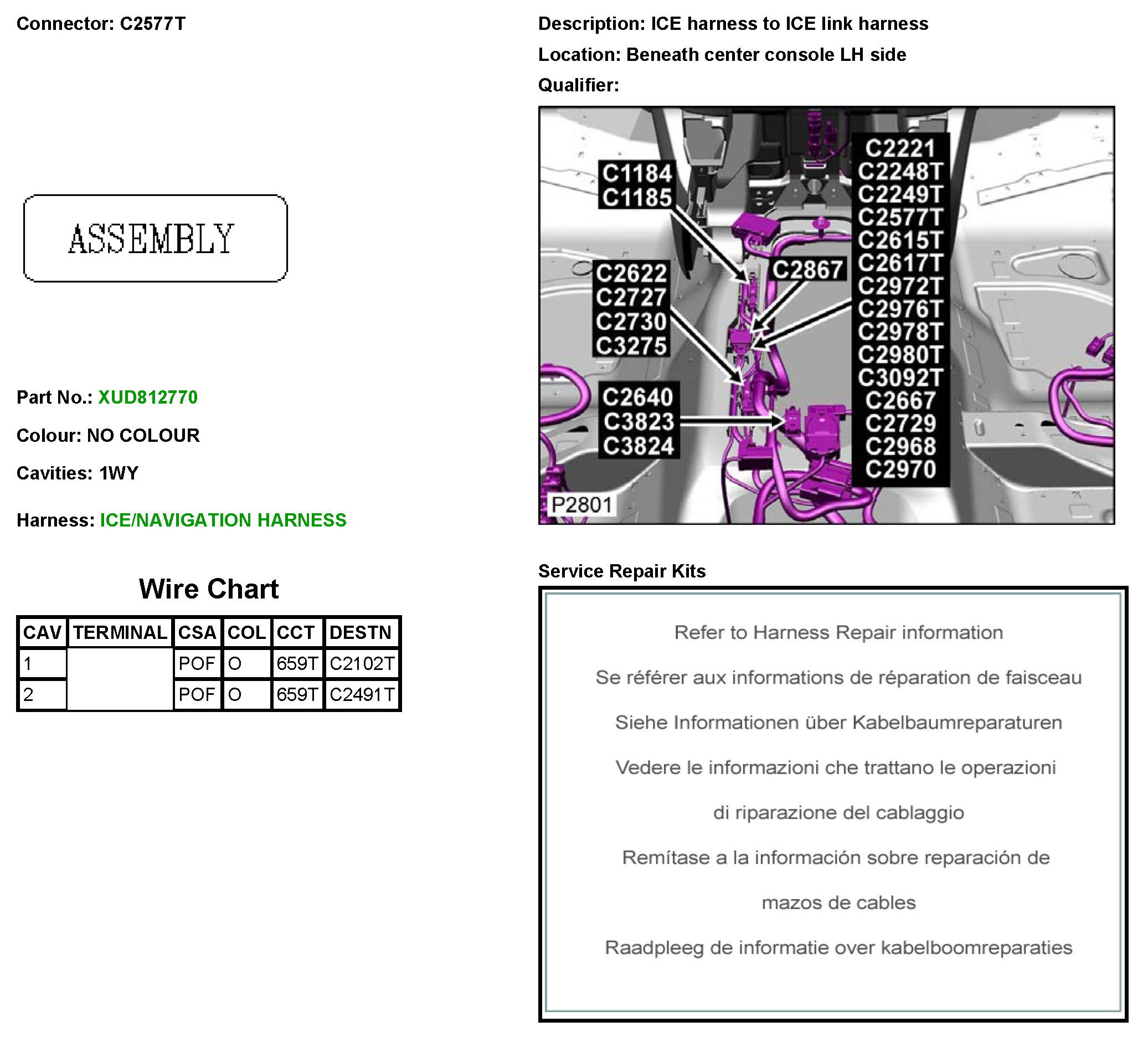 Connector: C2577T

ASSEMBLY

Part No.: XUD812770

Colour: NO COLOUR

Cavities: 1WY

Harness: ICE/NAVIGATION HARNESS

Wire Chart

| CAV | TERMINAL | CSA | COL | CCT | DESTN |
|---|---|---|---|---|---|
| 1 | | POF | O | 659T | C2102T |
| 2 | | POF | O | 659T | C2491T |

Description: ICE harness to ICE link harness

Location: Beneath center console LH side

Qualifier:

C1184
C1185

C2622
C2727
C2730
C3275

C2640
C3823
C3824

C2867

C2221
C2248T
C2249T
C2577T
C2615T
C2617T
C2972T
C2976T
C2978T
C2980T
C3092T
C2667
C2729
C2968
C2970

P2801

Service Repair Kits

Refer to Harness Repair information

Se référer aux informations de réparation de faisceau

Siehe Informationen über Kabelbaumreparaturen

Vedere le informazioni che trattano le operazioni

di riparazione del cablaggio

Remítase a la información sobre reparación de

mazos de cables

Raadpleeg de informatie over kabelboomreparaties