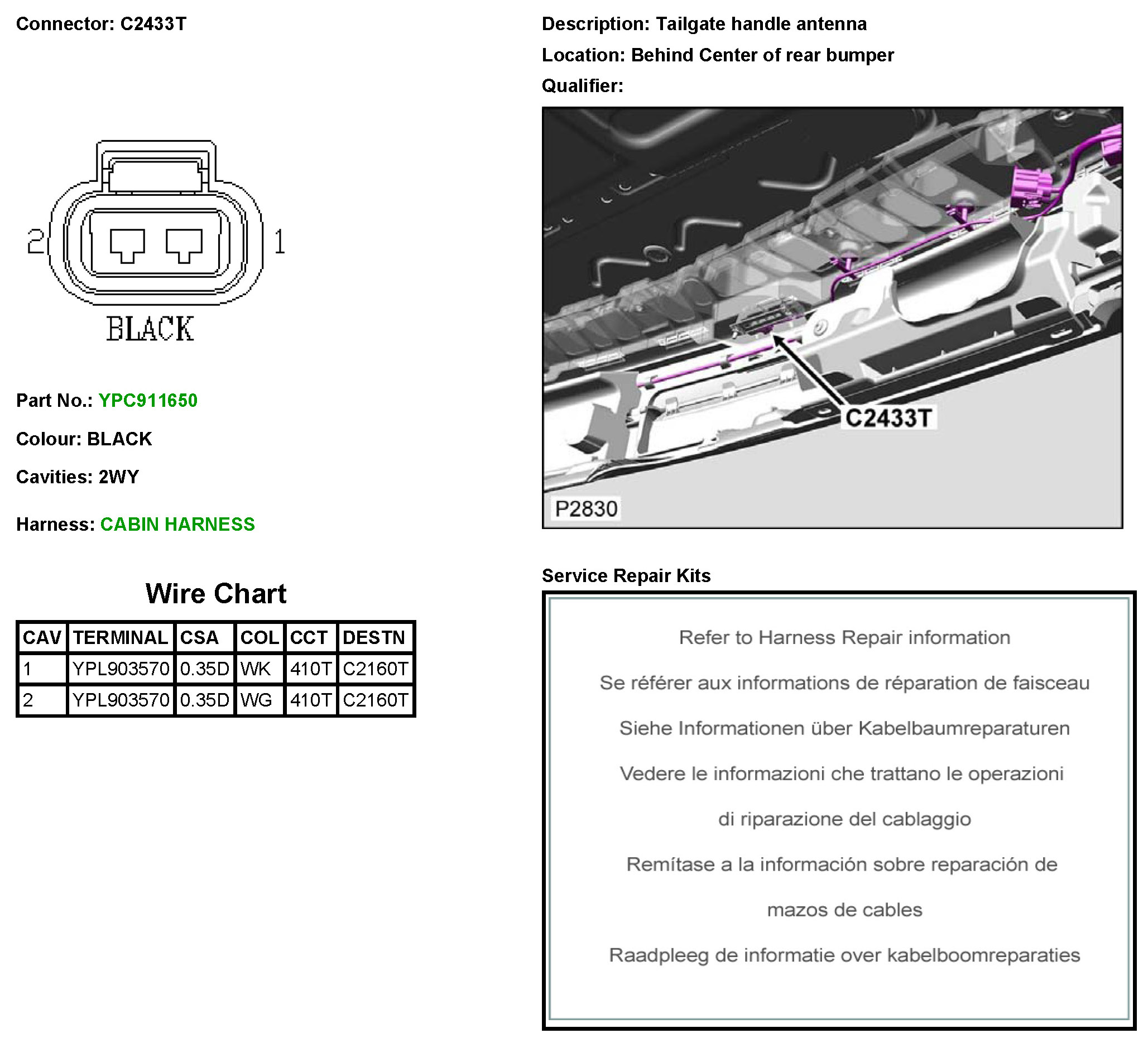 Connector: C2433T

2 1

BLACK

Part No.: YPC911650

Colour: BLACK

Cavities: 2WY

Harness: CABIN HARNESS

Wire Chart

| CAV | TERMINAL | CSA | COL | CCT | DESTN |
|---|---|---|---|---|---|
| 1 | YPL903570 | 0.35D | WK | 410T | C2160T |
| 2 | YPL903570 | 0.35D | WG | 410T | C2160T |

Description: Tailgate handle antenna

Location: Behind Center of rear bumper

Qualifier:

C2433T

P2830

Service Repair Kits

Refer to Harness Repair information

Se référer aux informations de réparation de faisceau

Siehe Informationen über Kabelbaumreparaturen

Vedere le informazioni che trattano le operazioni di riparazione del cablaggio

Remítase a la información sobre reparación de mazos de cables

Raadpleeg de informatie over kabelboomreparaties