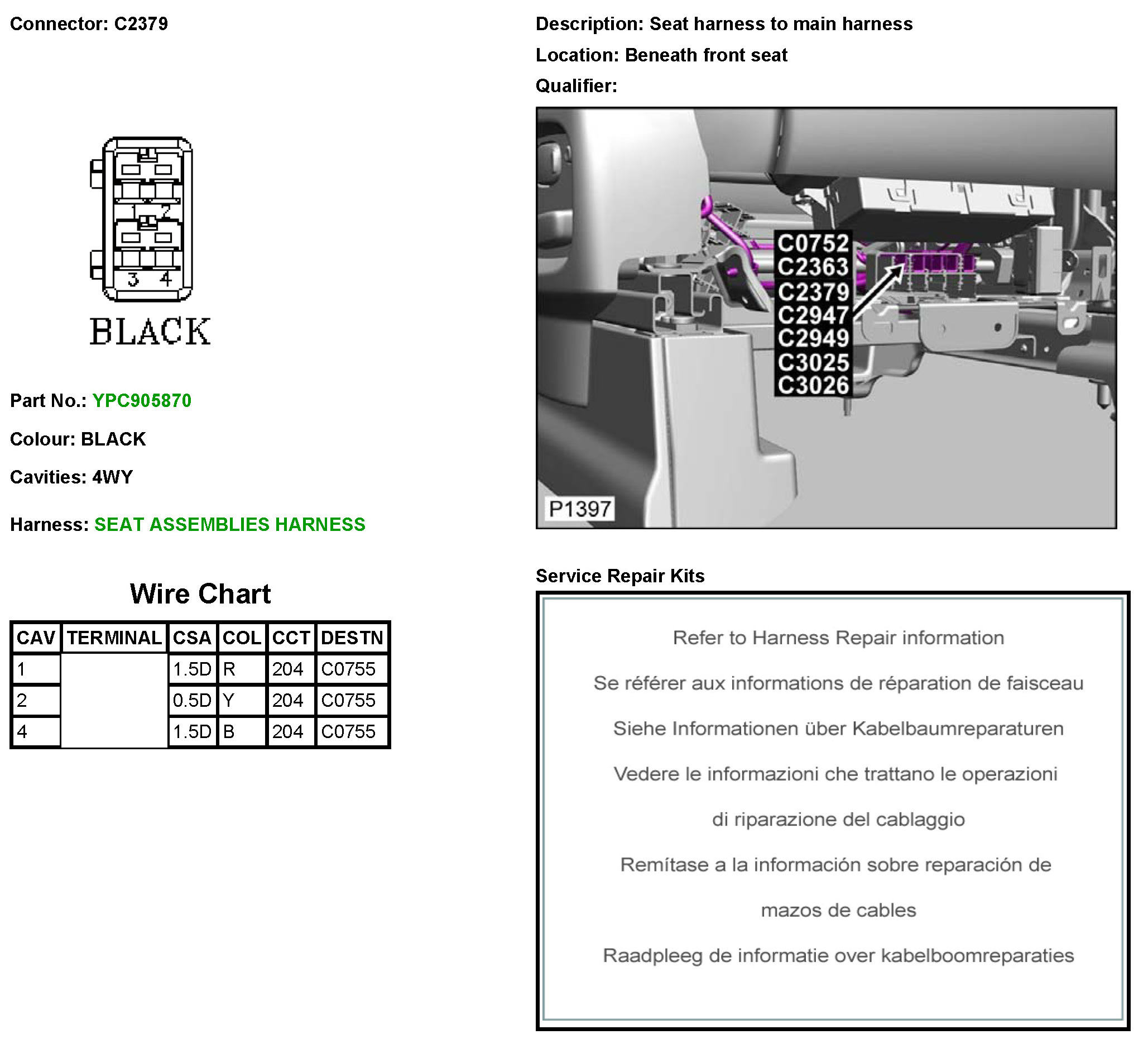 Connector: C2379

1 2
3 4
BLACK

Part No.: YPC905870

Colour: BLACK

Cavities: 4WY

Harness: SEAT ASSEMBLIES HARNESS

Wire Chart

| CAV | TERMINAL | CSA | COL | CCT | DESTN |
|---|---|---|---|---|---|
| 1 | | 1.5D | R | 204 | C0755 |
| 2 | | 0.5D | Y | 204 | C0755 |
| 4 | | 1.5D | B | 204 | C0755 |

Description: Seat harness to main harness

Location: Beneath front seat

Qualifier:

C0752
C2363
C2379
C2947
C2949
C3025
C3026
P1397

Service Repair Kits

Refer to Harness Repair information

Se référer aux informations de réparation de faisceau

Siehe Informationen über Kabelbaumreparaturen

Vedere le informazioni che trattano le operazioni di riparazione del cablaggio

Remítase a la información sobre reparación de mazos de cables

Raadpleeg de informatie over kabelboomreparaties