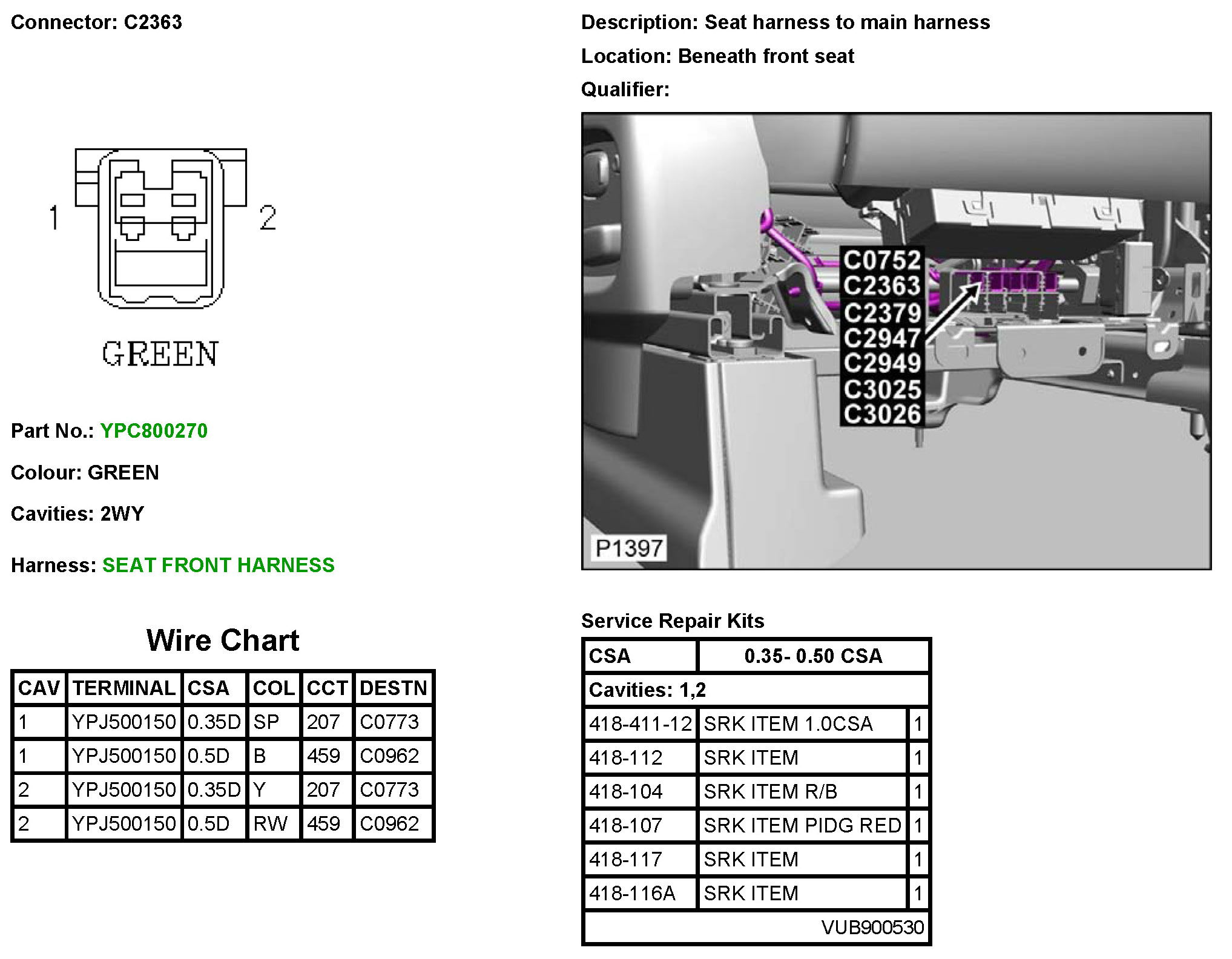 Connector: C2363

1 2

GREEN

Part No.: YPC800270

Colour: GREEN

Cavities: 2WY

Harness: SEAT FRONT HARNESS

Wire Chart

| CAV | TERMINAL | CSA | COL | CCT | DESTN |
|---|---|---|---|---|---|
| 1 | YPJ500150 | 0.35D | SP | 207 | C0773 |
| 1 | YPJ500150 | 0.5D | B | 459 | C0962 |
| 2 | YPJ500150 | 0.35D | Y | 207 | C0773 |
| 2 | YPJ500150 | 0.5D | RW | 459 | C0962 |

Description: Seat harness to main harness

Location: Beneath front seat

Qualifier:

C0752
C2363
C2379
C2947
C2949
C3025
C3026

P1397

Service Repair Kits

| CSA | 0.35- 0.50 CSA | |
|---|---|---|
| Cavities: 1,2 | | |
| 418-411-12 | SRK ITEM 1.0CSA | 1 |
| 418-112 | SRK ITEM | 1 |
| 418-104 | SRK ITEM R/B | 1 |
| 418-107 | SRK ITEM PIDG RED | 1 |
| 418-117 | SRK ITEM | 1 |
| 418-116A | SRK ITEM | 1 |
| | VUB900530 | |