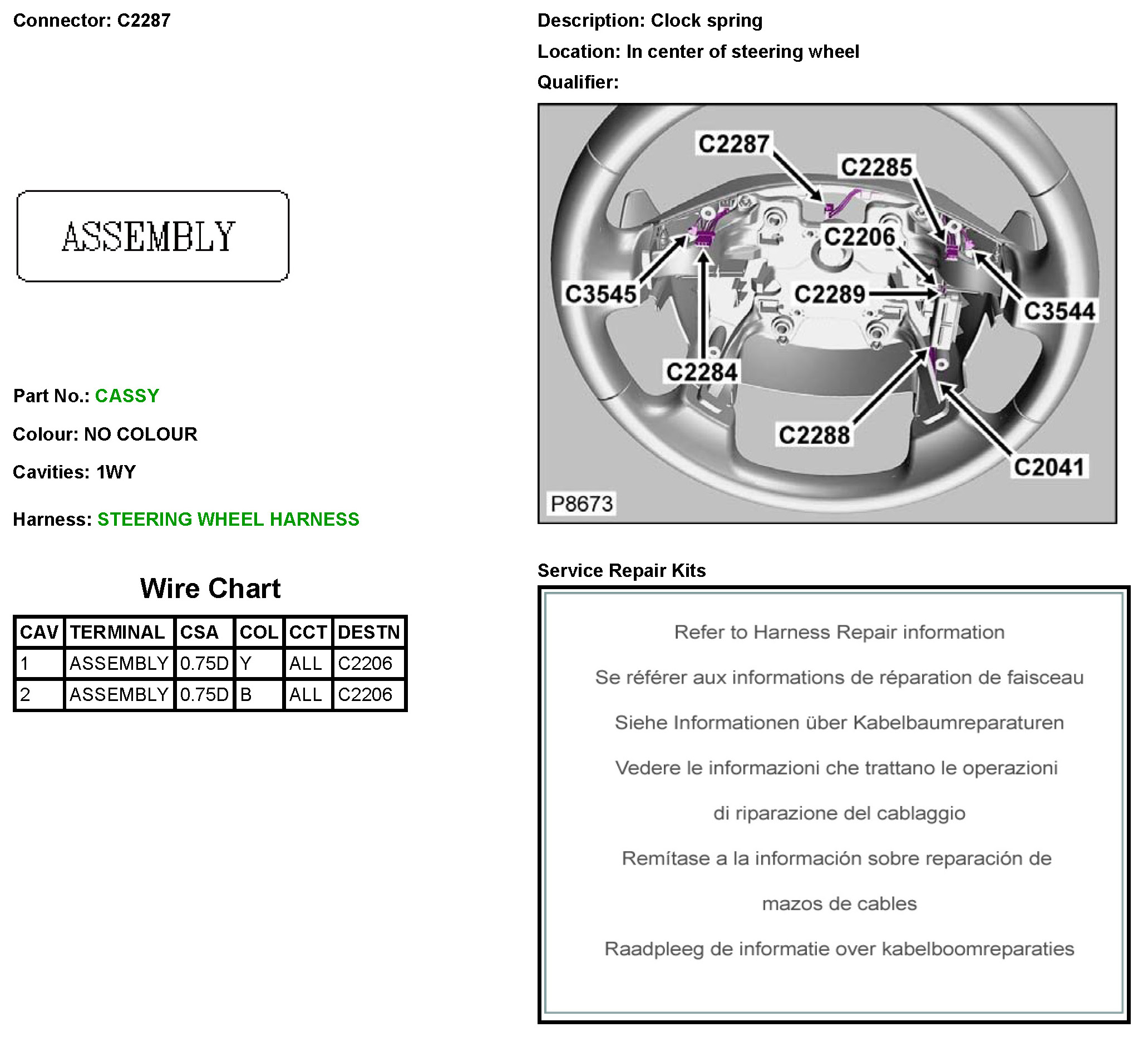 Connector: C2287

ASSEMBLY

Part No.: CASSY

Colour: NO COLOUR

Cavities: 1WY

Harness: STEERING WHEEL HARNESS

Wire Chart

| CAV | TERMINAL | CSA | COL | CCT | DESTN |
|---|---|---|---|---|---|
| 1 | ASSEMBLY | 0.75D | Y | ALL | C2206 |
| 2 | ASSEMBLY | 0.75D | B | ALL | C2206 |

Description: Clock spring

Location: In center of steering wheel

Qualifier:

C2287
C2285
C2206
C3545
C2289
C3544
C2284
C2288
C2041
P8673

Service Repair Kits

Refer to Harness Repair information

Se référer aux informations de réparation de faisceau

Siehe Informationen über Kabelbaumreparaturen

Vedere le informazioni che trattano le operazioni di riparazione del cablaggio

Remítase a la información sobre reparación de mazos de cables

Raadpleeg de informatie over kabelboomreparaties