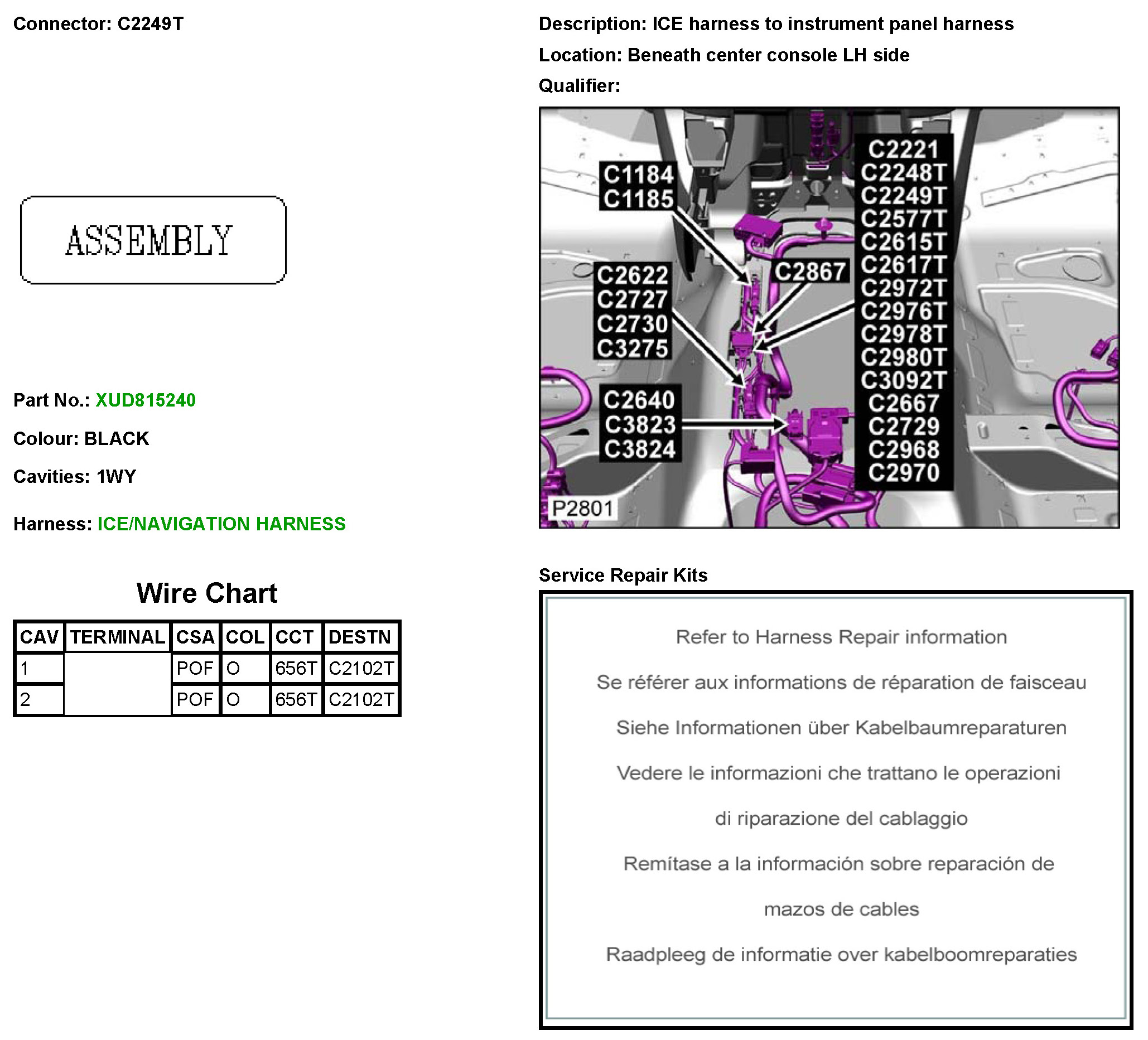 Connector: C2249T

ASSEMBLY

Part No.: XUD815240

Colour: BLACK

Cavities: 1WY

Harness: ICE/NAVIGATION HARNESS

Wire Chart

| CAV | TERMINAL | CSA | COL | CCT | DESTN |
|---|---|---|---|---|---|
| 1 | | POF | O | 656T | C2102T |
| 2 | | POF | O | 656T | C2102T |

Description: ICE harness to instrument panel harness

Location: Beneath center console LH side

Qualifier:

C1184
C1185

C2622
C2727
C2730
C3275

C2640
C3823
C3824

C2867

C2221
C2248T
C2249T
C2577T
C2615T
C2617T
C2972T
C2976T
C2978T
C2980T
C3092T
C2667
C2729
C2968
C2970

P2801

Service Repair Kits

Refer to Harness Repair information

Se référer aux informations de réparation de faisceau

Siehe Informationen über Kabelbaumreparaturen

Vedere le informazioni che trattano le operazioni

di riparazione del cablaggio

Remítase a la información sobre reparación de

mazos de cables

Raadpleeg de informatie over kabelboomreparaties