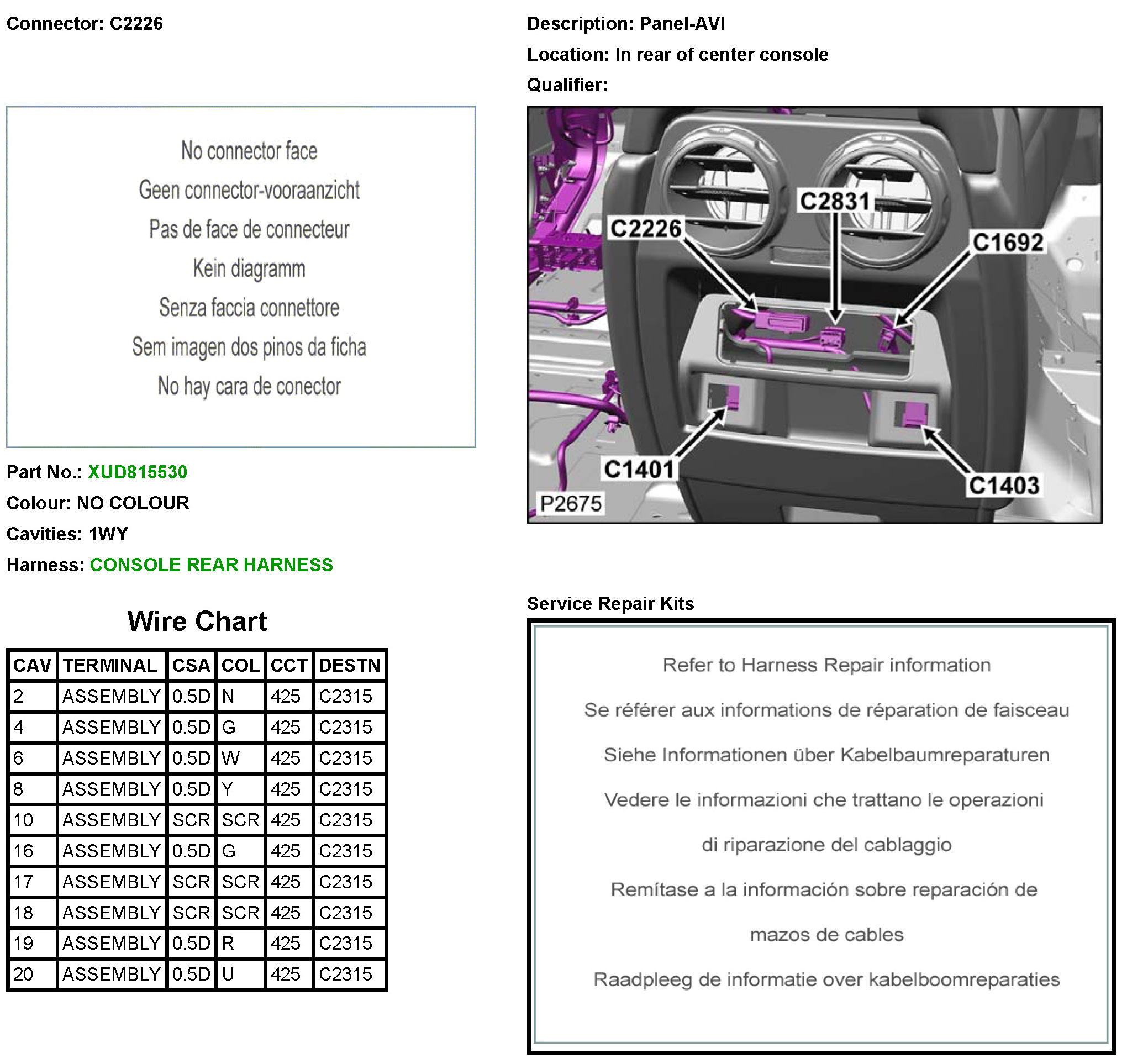 Connector: C2226

No connector face
Geen connector-vooraanzicht
Pas de face de connecteur
Kein diagramm
Senza faccia connettore
Sem imagen dos pinos da ficha
No hay cara de conector

Part No.: XUD815530
Colour: NO COLOUR
Cavities: 1WY
Harness: CONSOLE REAR HARNESS

Wire Chart

| CAV | TERMINAL | CSA | COL | CCT | DESTN |
|---|---|---|---|---|---|
| 2 | ASSEMBLY | 0.5D | N | 425 | C2315 |
| 4 | ASSEMBLY | 0.5D | G | 425 | C2315 |
| 6 | ASSEMBLY | 0.5D | W | 425 | C2315 |
| 8 | ASSEMBLY | 0.5D | Y | 425 | C2315 |
| 10 | ASSEMBLY | SCR | SCR | 425 | C2315 |
| 16 | ASSEMBLY | 0.5D | G | 425 | C2315 |
| 17 | ASSEMBLY | SCR | SCR | 425 | C2315 |
| 18 | ASSEMBLY | SCR | SCR | 425 | C2315 |
| 19 | ASSEMBLY | 0.5D | R | 425 | C2315 |
| 20 | ASSEMBLY | 0.5D | U | 425 | C2315 |

Description: Panel-AVI
Location: In rear of center console
Qualifier:

C2831
C2226
C1692
C1401
C1403
P2675

Service Repair Kits

Refer to Harness Repair information
Se référer aux informations de réparation de faisceau
Siehe Informationen über Kabelbaumreparaturen
Vedere le informazioni che trattano le operazioni di riparazione del cablaggio
Remítase a la información sobre reparación de mazos de cables
Raadpleeg de informatie over kabelboomreparaties