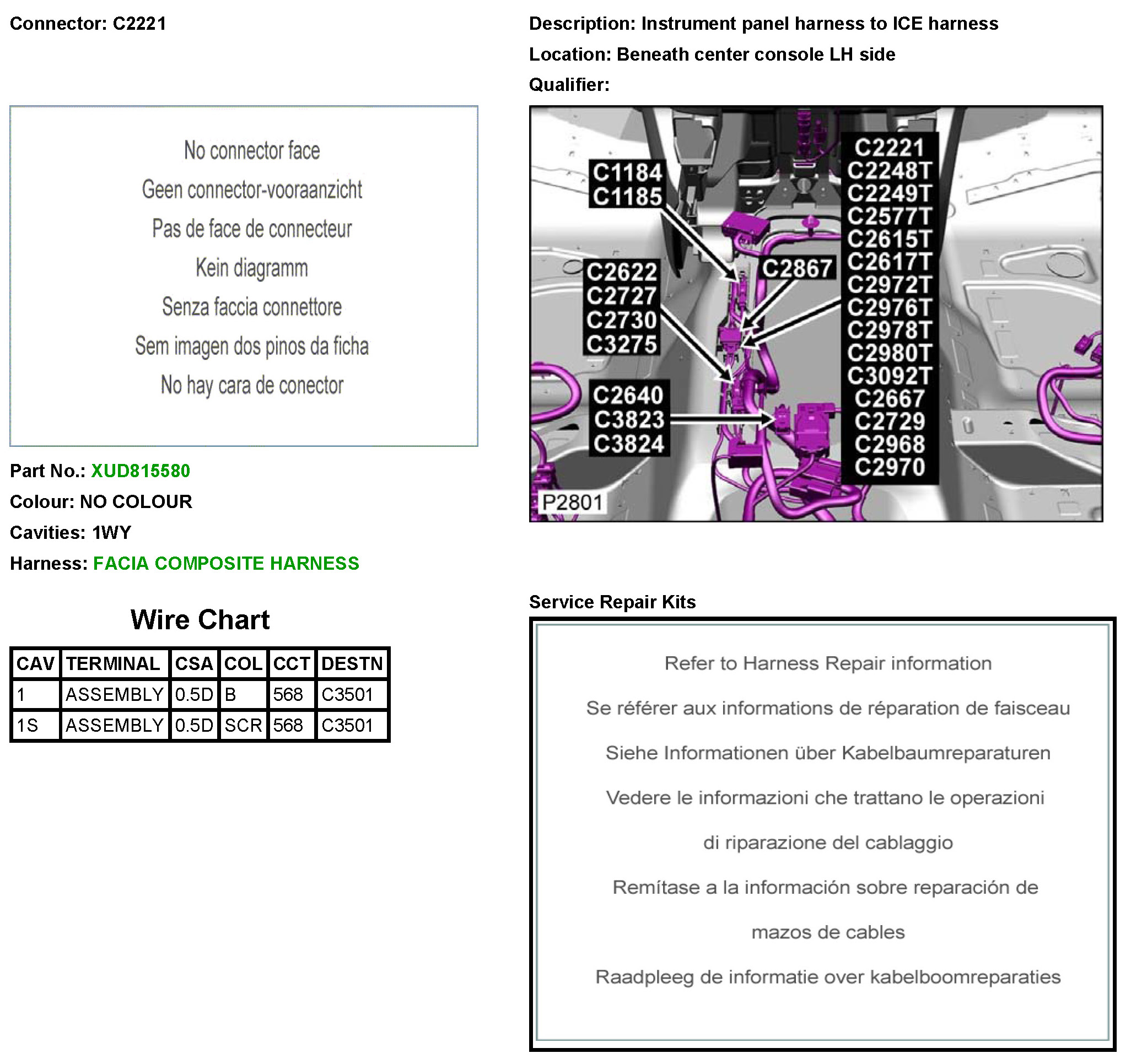 Connector: C2221

No connector face

Geen connector-vooraanzicht

Pas de face de connecteur

Kein diagramm

Senza faccia connettore

Sem imagen dos pinos da ficha

No hay cara de conector

Part No.: XUD815580

Colour: NO COLOUR

Cavities: 1WY

Harness: FACIA COMPOSITE HARNESS

Wire Chart

| CAV | TERMINAL | CSA | COL | CCT | DESTN |
|---|---|---|---|---|---|
| 1 | ASSEMBLY | 0.5D | B | 568 | C3501 |
| 1S | ASSEMBLY | 0.5D | SCR | 568 | C3501 |

Description: Instrument panel harness to ICE harness

Location: Beneath center console LH side

Qualifier:

C1184
C1185

C2622
C2727
C2730
C3275

C2640
C3823
C3824

C2867

C2221
C2248T
C2249T
C2577T
C2615T
C2617T
C2972T
C2976T
C2978T
C2980T
C3092T
C2667
C2729
C2968
C2970

P2801

Service Repair Kits

Refer to Harness Repair information

Se référer aux informations de réparation de faisceau

Siehe Informationen über Kabelbaumreparaturen

Vedere le informazioni che trattano le operazioni di riparazione del cablaggio

Remítase a la información sobre reparación de mazos de cables

Raadpleeg de informatie over kabelboomreparaties