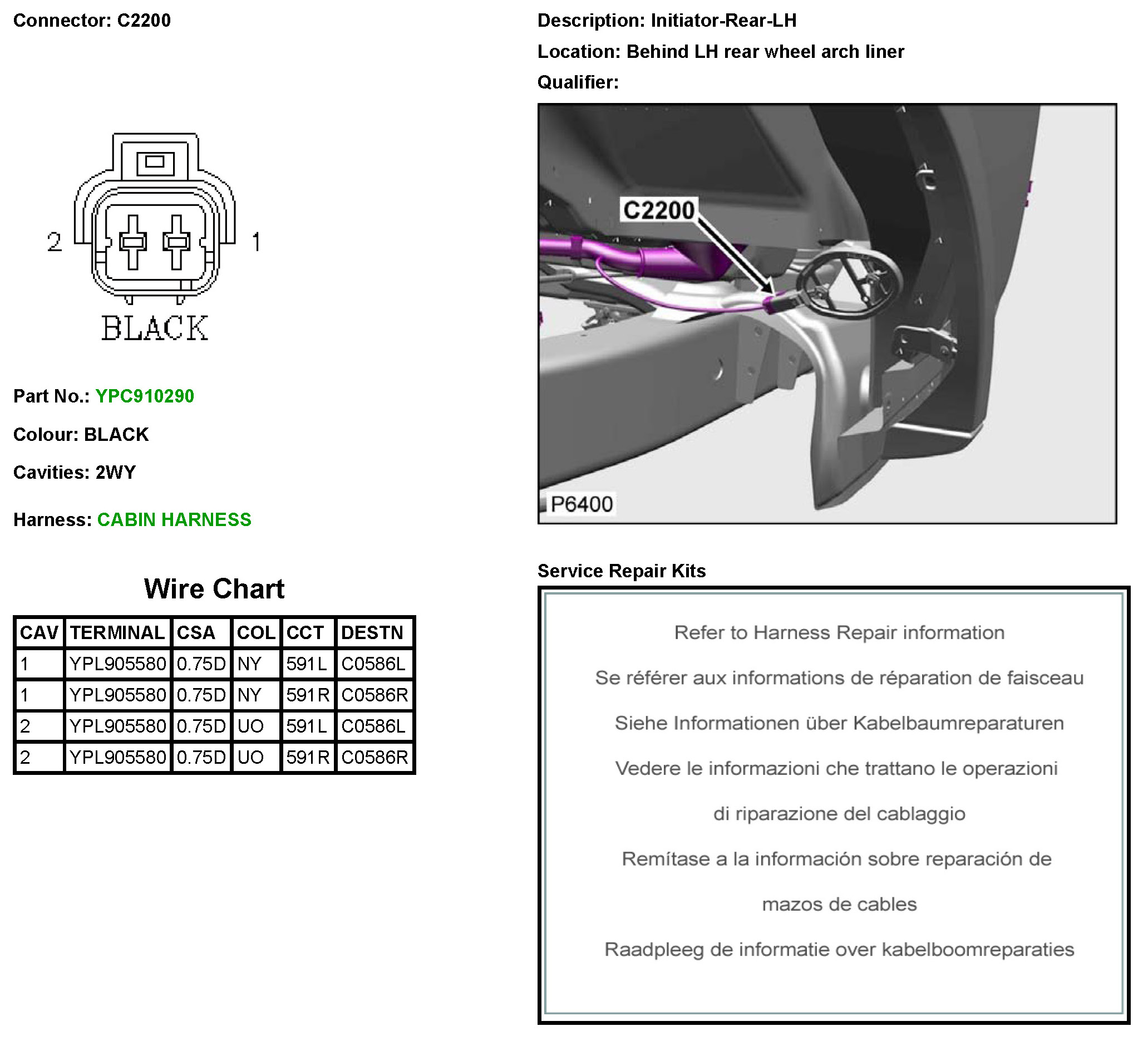 Connector: C2200

2

1

BLACK

Part No.: YPC910290

Colour: BLACK

Cavities: 2WY

Harness: CABIN HARNESS

Wire Chart

| CAV | TERMINAL | CSA | COL | CCT | DESTN |
|---|---|---|---|---|---|
| 1 | YPL905580 | 0.75D | NY | 591L | C0586L |
| 1 | YPL905580 | 0.75D | NY | 591R | C0586R |
| 2 | YPL905580 | 0.75D | UO | 591L | C0586L |
| 2 | YPL905580 | 0.75D | UO | 591R | C0586R |

Description: Initiator-Rear-LH

Location: Behind LH rear wheel arch liner

Qualifier:

C2200

P6400

Service Repair Kits

Refer to Harness Repair information

Se référer aux informations de réparation de faisceau

Siehe Informationen über Kabelbaumreparaturen

Vedere le informazioni che trattano le operazioni di riparazione del cablaggio

Remítase a la información sobre reparación de mazos de cables

Raadpleeg de informatie over kabelboomreparaties