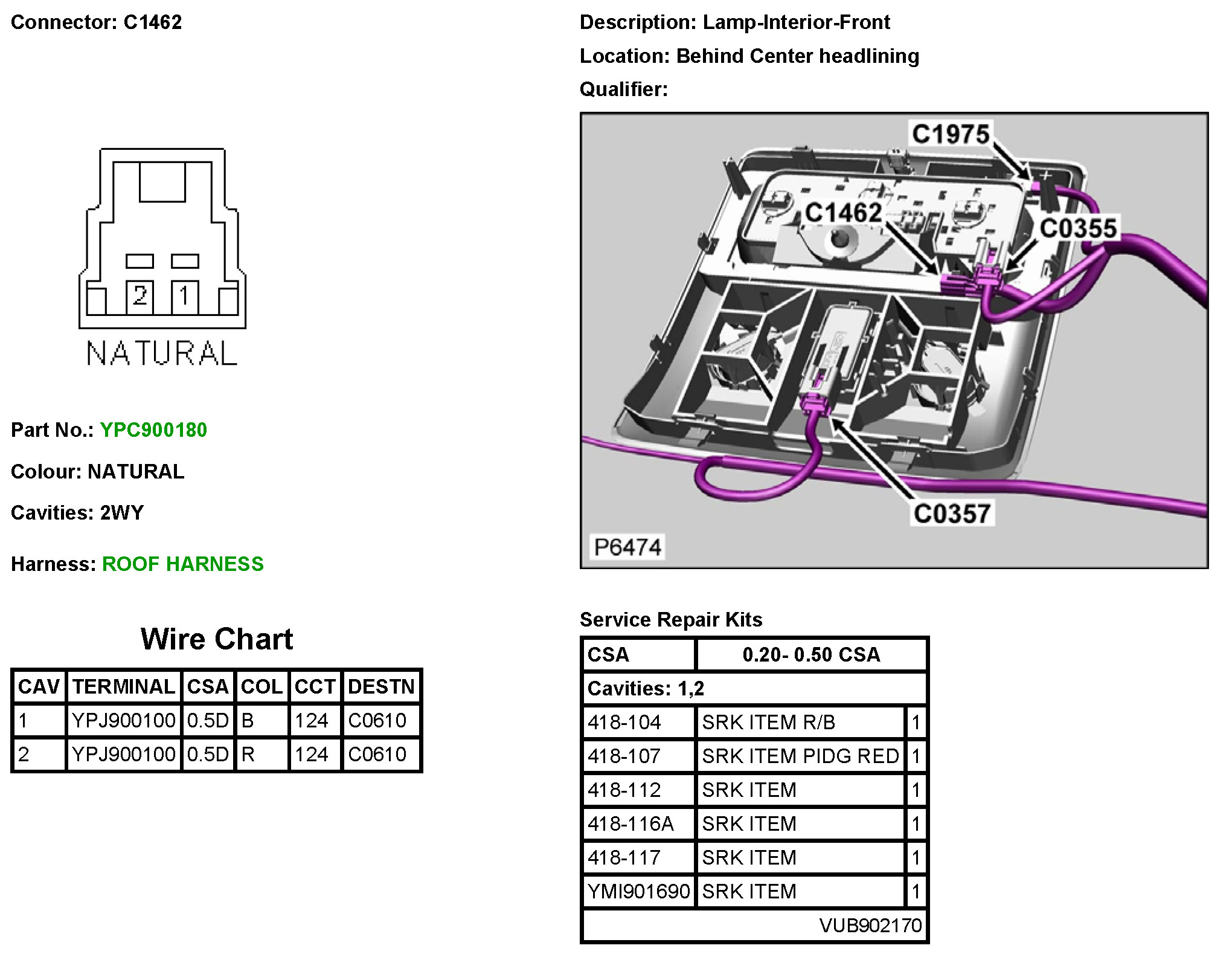 Connector: C1462

2 1

NATURAL

Part No.: YPC900180

Colour: NATURAL

Cavities: 2WY

Harness: ROOF HARNESS

Wire Chart

| CAV | TERMINAL | CSA | COL | CCT | DESTN |
|---|---|---|---|---|---|
| 1 | YPJ900100 | 0.5D | B | 124 | C0610 |
| 2 | YPJ900100 | 0.5D | R | 124 | C0610 |

Description: Lamp-Interior-Front

Location: Behind Center headlining

Qualifier:

C1975
C1462
C0355
C0357
P6474

Service Repair Kits

| CSA | 0.20- 0.50 CSA | |
|---|---|---|
| Cavities: 1,2 | | |
| 418-104 | SRK ITEM R/B | 1 |
| 418-107 | SRK ITEM PIDG RED | 1 |
| 418-112 | SRK ITEM | 1 |
| 418-116A | SRK ITEM | 1 |
| 418-117 | SRK ITEM | 1 |
| YMI901690 | SRK ITEM | 1 |
| | VUB902170 | |