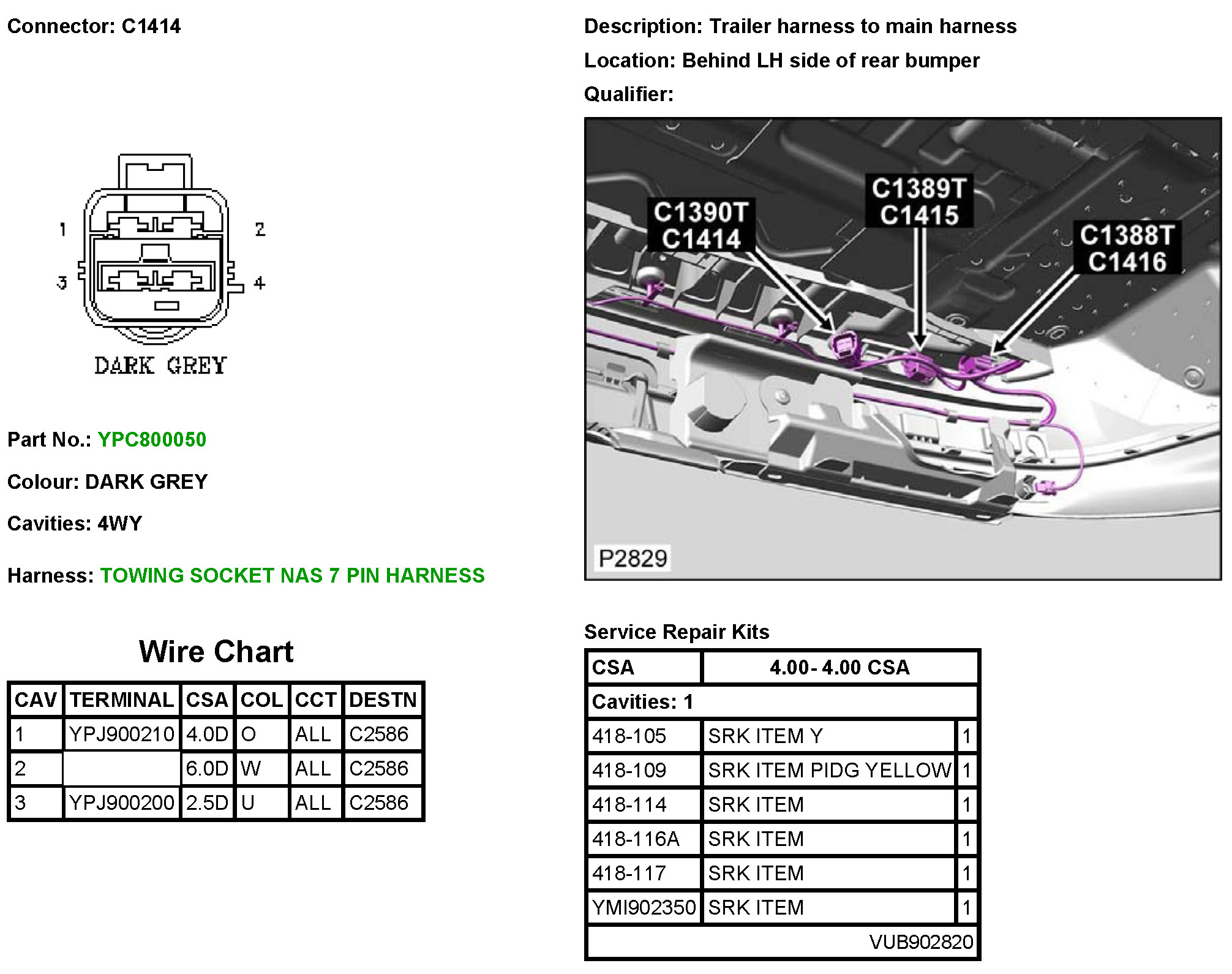 Connector: C1414

1
2
3
4
DARK GREY

Part No.: YPC800050

Colour: DARK GREY

Cavities: 4WY

Harness: TOWING SOCKET NAS 7 PIN HARNESS

Wire Chart

| CAV | TERMINAL | CSA | COL | CCT | DESTN |
|---|---|---|---|---|---|
| 1 | YPJ900210 | 4.0D | O | ALL | C2586 |
| 2 | | 6.0D | W | ALL | C2586 |
| 3 | YPJ900200 | 2.5D | U | ALL | C2586 |

Description: Trailer harness to main harness

Location: Behind LH side of rear bumper

Qualifier:

C1390T
C1414

C1389T
C1415

C1388T
C1416

P2829

Service Repair Kits

| CSA | 4.00- 4.00 CSA | |
|---|---|---|
| Cavities: 1 | | |
| 418-105 | SRK ITEM Y | 1 |
| 418-109 | SRK ITEM PIDG YELLOW | 1 |
| 418-114 | SRK ITEM | 1 |
| 418-116A | SRK ITEM | 1 |
| 418-117 | SRK ITEM | 1 |
| YMI902350 | SRK ITEM | 1 |
| | VUB902820 | |