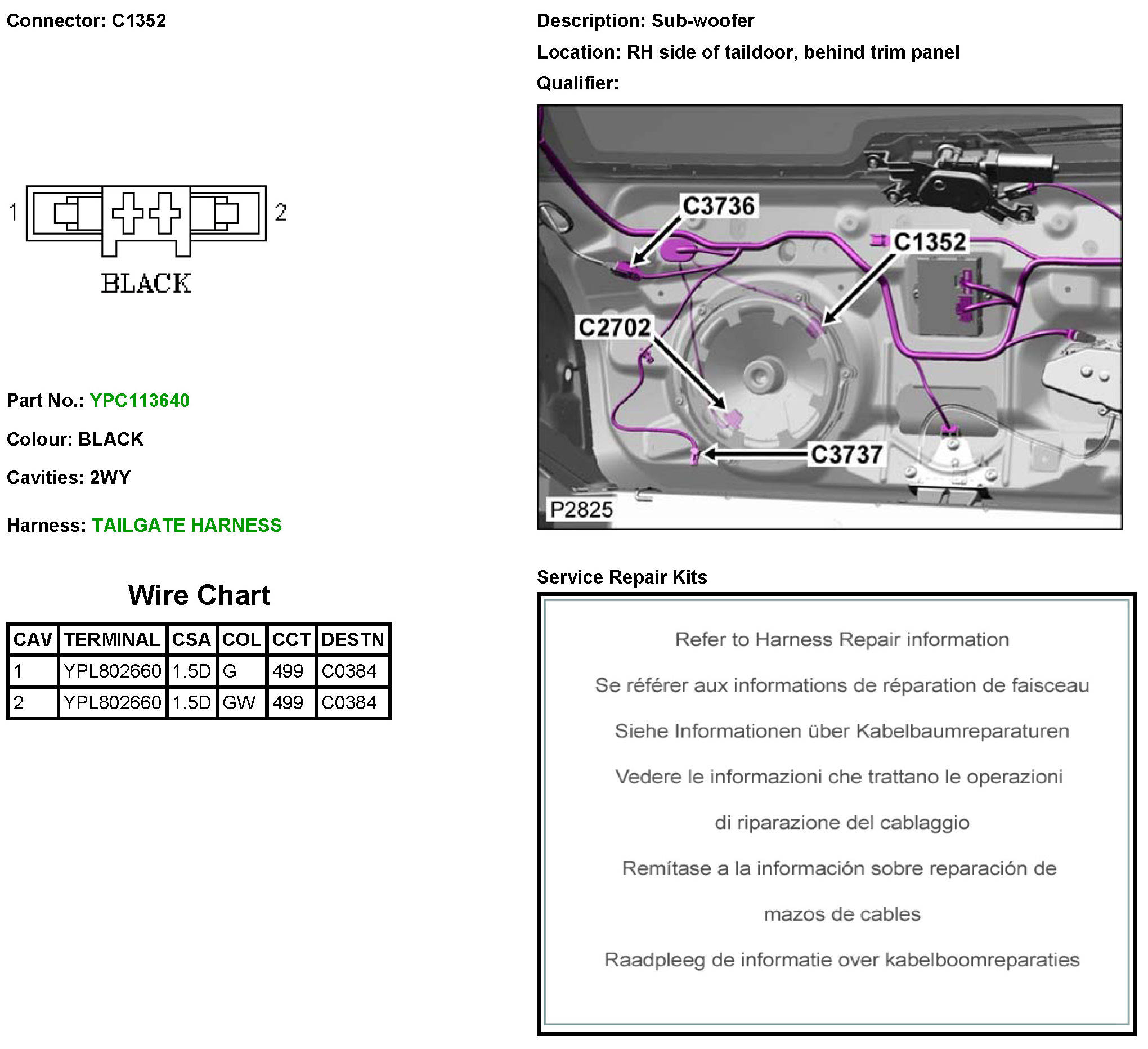 Connector: C1352

1 2

BLACK

Part No.: YPC113640

Colour: BLACK

Cavities: 2WY

Harness: TAILGATE HARNESS

Wire Chart

| CAV | TERMINAL | CSA | COL | CCT | DESTN |
|---|---|---|---|---|---|
| 1 | YPL802660 | 1.5D | G | 499 | C0384 |
| 2 | YPL802660 | 1.5D | GW | 499 | C0384 |

Description: Sub-woofer

Location: RH side of taildoor, behind trim panel

Qualifier:

C3736

C1352

C2702

C3737

P2825

Service Repair Kits

Refer to Harness Repair information

Se référer aux informations de réparation de faisceau

Siehe Informationen über Kabelbaumreparaturen

Vedere le informazioni che trattano le operazioni di riparazione del cablaggio

Remítase a la información sobre reparación de mazos de cables

Raadpleeg de informatie over kabelboomreparaties