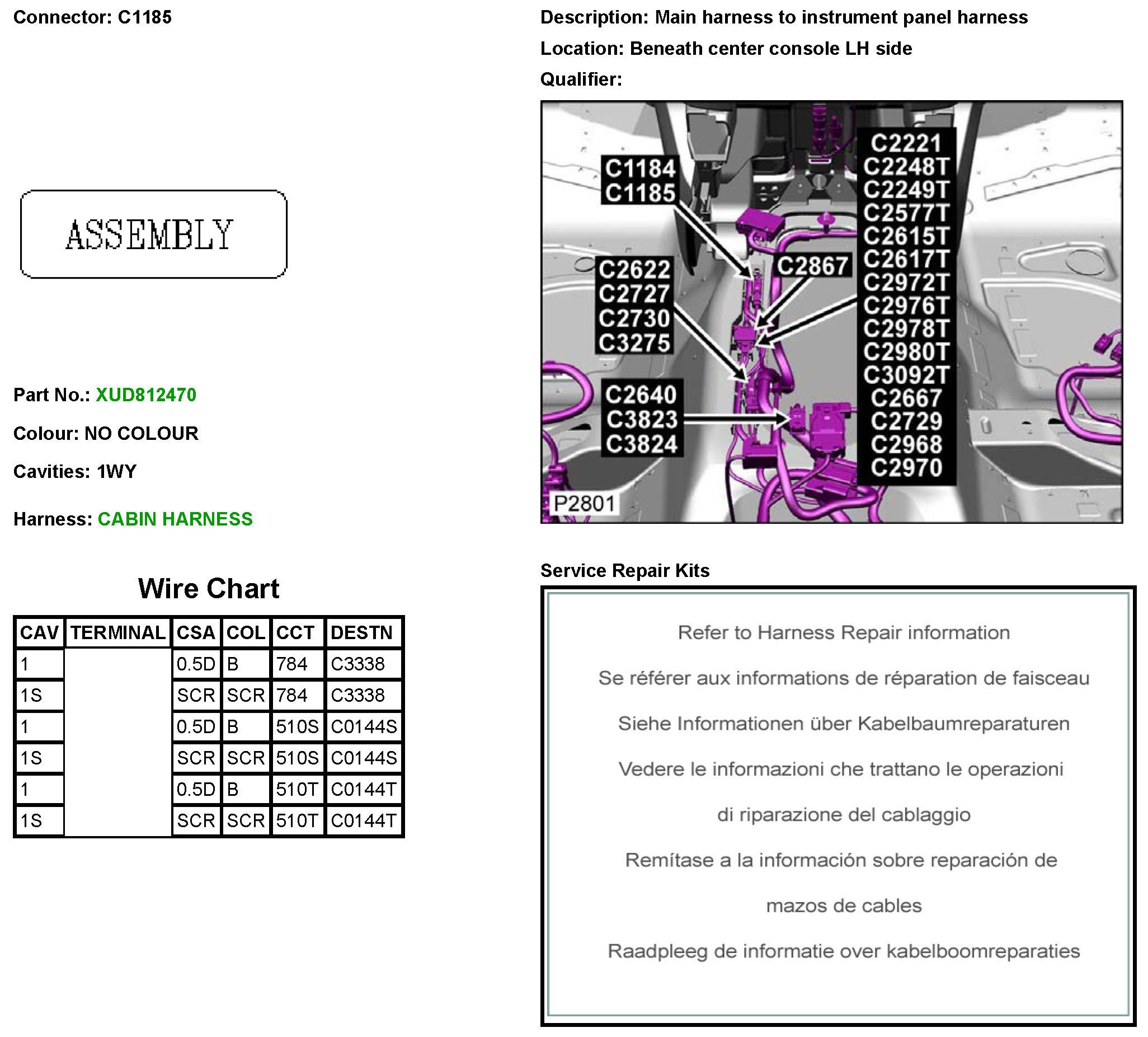 Connector: C1185

ASSEMBLY

Part No.: XUD812470

Colour: NO COLOUR

Cavities: 1WY

Harness: CABIN HARNESS

Wire Chart

| CAV | TERMINAL | CSA | COL | CCT | DESTN |
|---|---|---|---|---|---|
| 1 | | 0.5D | B | 784 | C3338 |
| 1S | | SCR | SCR | 784 | C3338 |
| 1 | | 0.5D | B | 510S | C0144S |
| 1S | | SCR | SCR | 510S | C0144S |
| 1 | | 0.5D | B | 510T | C0144T |
| 1S | | SCR | SCR | 510T | C0144T |

Description: Main harness to instrument panel harness

Location: Beneath center console LH side

Qualifier:

C1184
C1185

C2622
C2727
C2730
C3275

C2640
C3823
C3824

C2867

C2221
C2248T
C2249T
C2577T
C2615T
C2617T
C2972T
C2976T
C2978T
C2980T
C3092T
C2667
C2729
C2968
C2970

P2801

Service Repair Kits

Refer to Harness Repair information

Se référer aux informations de réparation de faisceau

Siehe Informationen über Kabelbaumreparaturen

Vedere le informazioni che trattano le operazioni

di riparazione del cablaggio

Remítase a la información sobre reparación de

mazos de cables

Raadpleeg de informatie over kabelboomreparaties