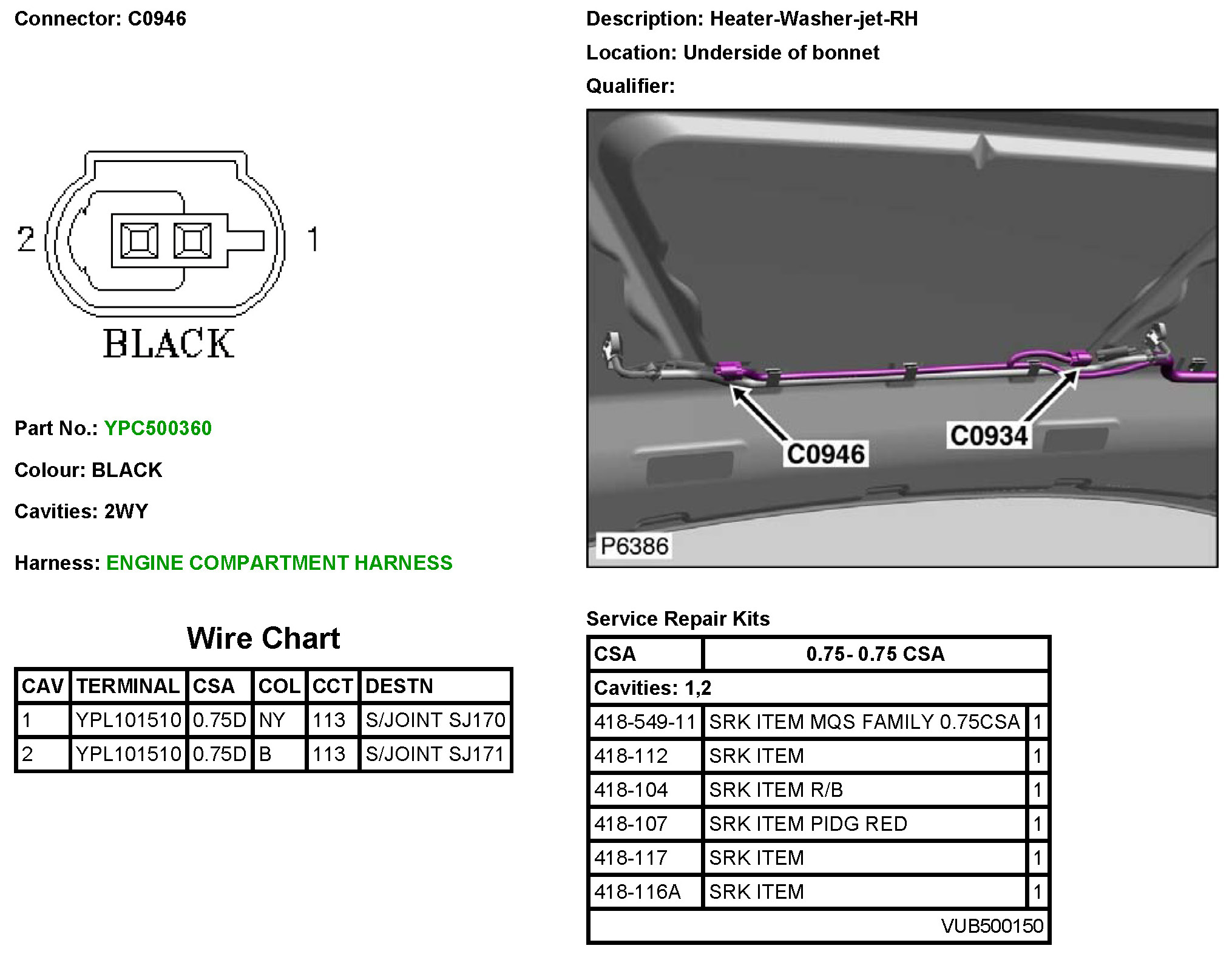 Connector: C0946

2 1

BLACK

Part No.: YPC500360

Colour: BLACK

Cavities: 2WY

Harness: ENGINE COMPARTMENT HARNESS

Wire Chart

| CAV | TERMINAL | CSA | COL | CCT | DESTN |
|---|---|---|---|---|---|
| 1 | YPL101510 | 0.75D | NY | 113 | S/JOINT SJ170 |
| 2 | YPL101510 | 0.75D | B | 113 | S/JOINT SJ171 |

Description: Heater-Washer-jet-RH

Location: Underside of bonnet

Qualifier:

C0946

C0934

P6386

Service Repair Kits

| CSA | 0.75- 0.75 CSA | |
|---|---|---|
| Cavities: 1,2 | | |
| 418-549-11 | SRK ITEM MQS FAMILY 0.75CSA | 1 |
| 418-112 | SRK ITEM | 1 |
| 418-104 | SRK ITEM R/B | 1 |
| 418-107 | SRK ITEM PIDG RED | 1 |
| 418-117 | SRK ITEM | 1 |
| 418-116A | SRK ITEM | 1 |
| | VUB500150 | |