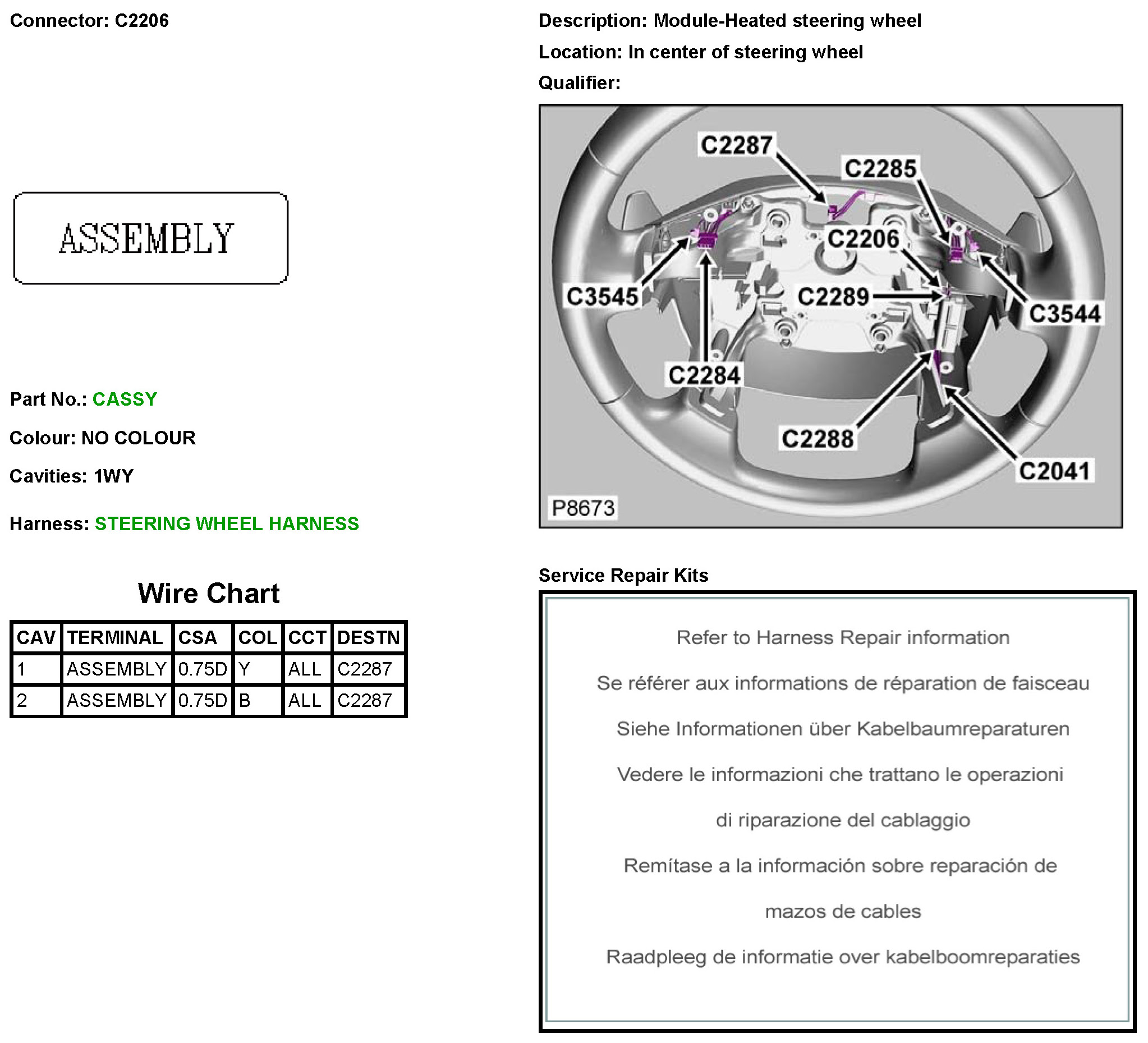 Connector: C2206

ASSEMBLY

Part No.: CASSY

Colour: NO COLOUR

Cavities: 1WY

Harness: STEERING WHEEL HARNESS

Wire Chart

| CAV | TERMINAL | CSA | COL | CCT | DESTN |
|---|---|---|---|---|---|
| 1 | ASSEMBLY | 0.75D | Y | ALL | C2287 |
| 2 | ASSEMBLY | 0.75D | B | ALL | C2287 |

Description: Module-Heated steering wheel

Location: In center of steering wheel

Qualifier:

C2287
C2285
C2206
C3545
C2289
C3544
C2284
C2288
C2041
P8673

Service Repair Kits

Refer to Harness Repair information

Se référer aux informations de réparation de faisceau

Siehe Informationen über Kabelbaumreparaturen

Vedere le informazioni che trattano le operazioni di riparazione del cablaggio

Remítase a la información sobre reparación de mazos de cables

Raadpleeg de informatie over kabelboomreparaties