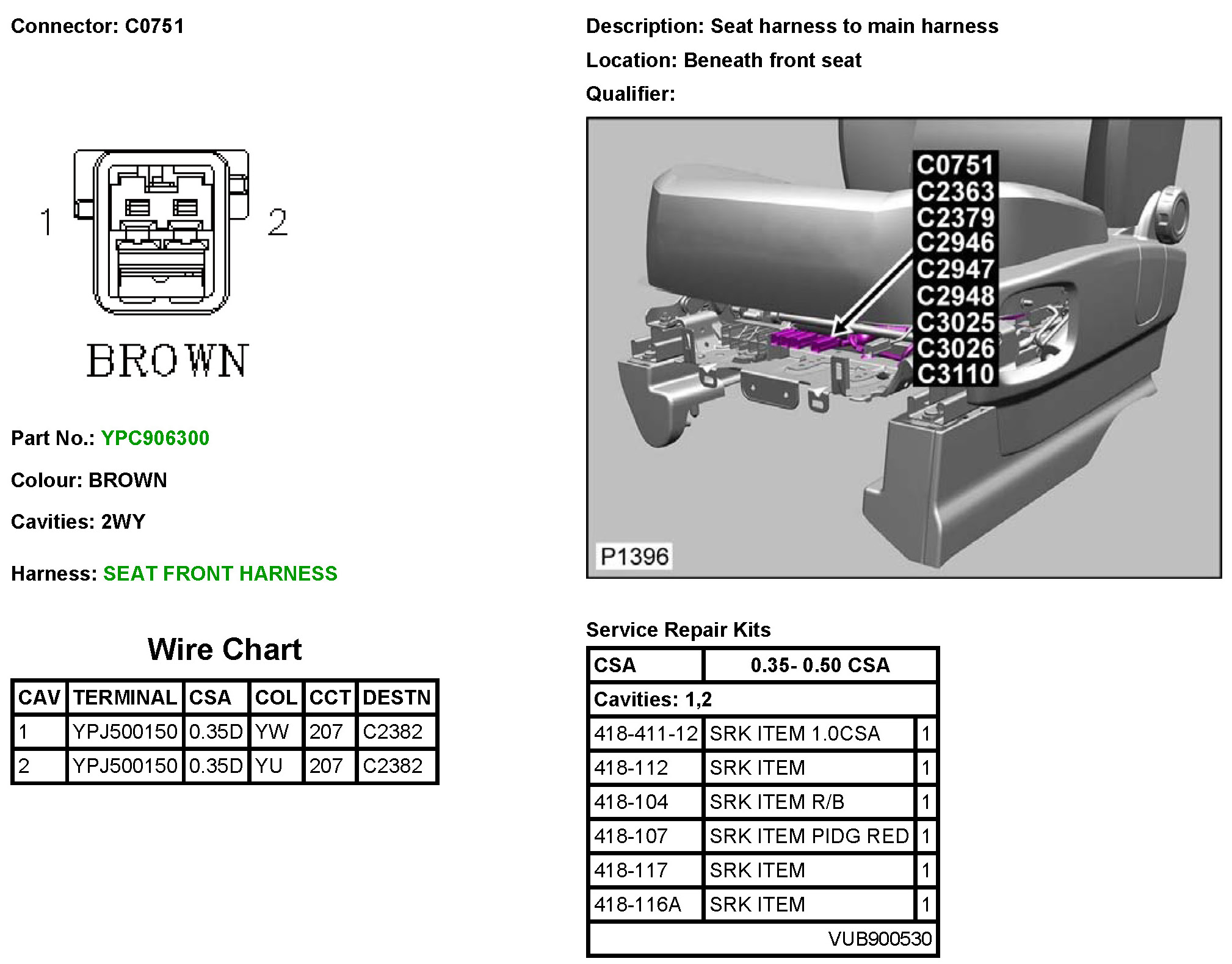 Connector: C0751

1 2

BROWN

Part No.: YPC906300

Colour: BROWN

Cavities: 2WY

Harness: SEAT FRONT HARNESS

Wire Chart

| CAV | TERMINAL | CSA | COL | CCT | DESTN |
|---|---|---|---|---|---|
| 1 | YPJ500150 | 0.35D | YW | 207 | C2382 |
| 2 | YPJ500150 | 0.35D | YU | 207 | C2382 |

Description: Seat harness to main harness

Location: Beneath front seat

Qualifier:

C0751
C2363
C2379
C2946
C2947
C2948
C3025
C3026
C3110

P1396

Service Repair Kits

| CSA | 0.35- 0.50 CSA | |
|---|---|---|
| Cavities: 1,2 | | |
| 418-411-12 | SRK ITEM 1.0CSA | 1 |
| 418-112 | SRK ITEM | 1 |
| 418-104 | SRK ITEM R/B | 1 |
| 418-107 | SRK ITEM PIDG RED | 1 |
| 418-117 | SRK ITEM | 1 |
| 418-116A | SRK ITEM | 1 |
| | VUB900530 | |