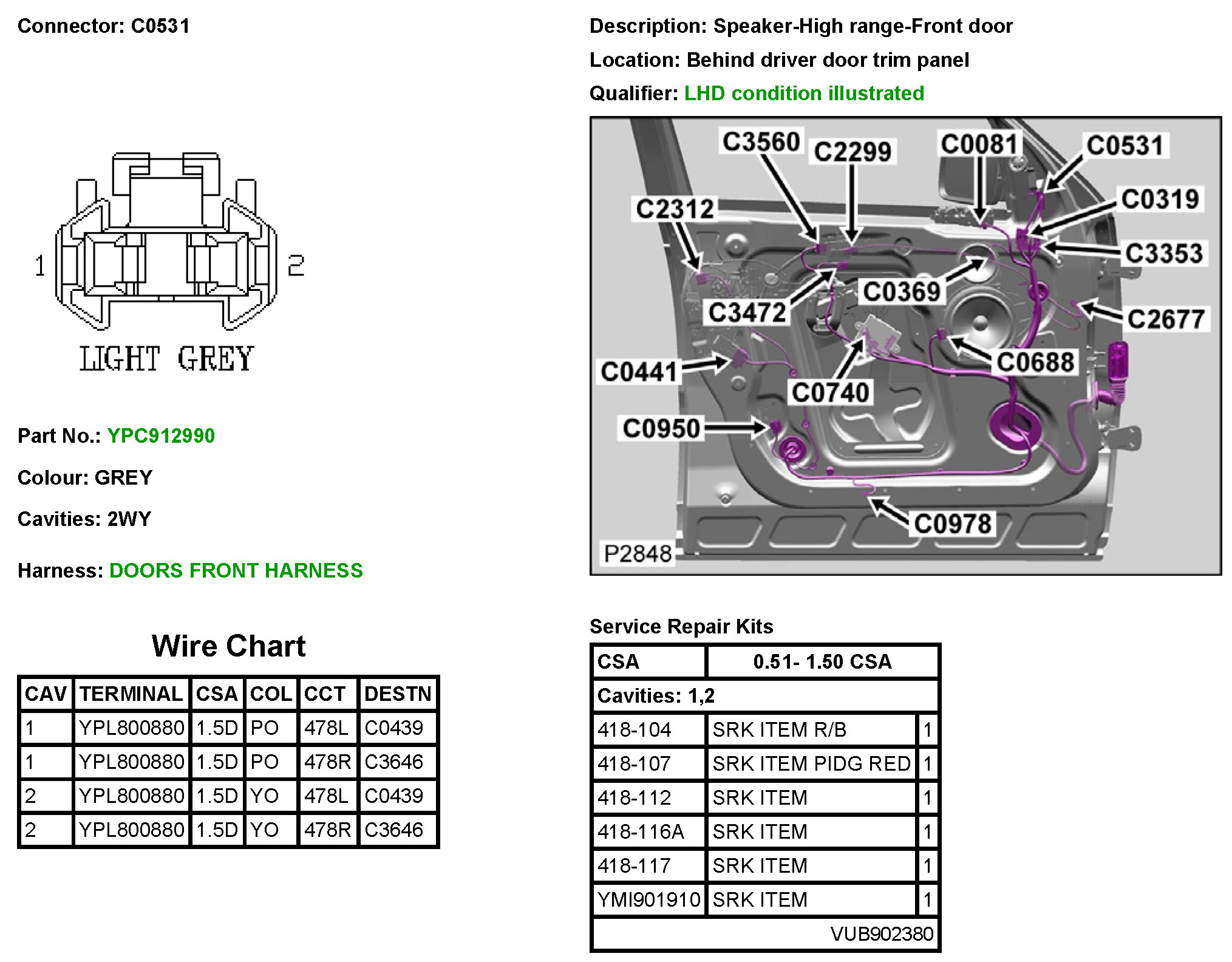 Connector: C0531

1 2

LIGHT GREY

Part No.: YPC912990

Colour: GREY

Cavities: 2WY

Harness: DOORS FRONT HARNESS

Wire Chart

| CAV | TERMINAL | CSA | COL | CCT | DESTN |
|---|---|---|---|---|---|
| 1 | YPL800880 | 1.5D | PO | 478L | C0439 |
| 1 | YPL800880 | 1.5D | PO | 478R | C3646 |
| 2 | YPL800880 | 1.5D | YO | 478L | C0439 |
| 2 | YPL800880 | 1.5D | YO | 478R | C3646 |

Description: Speaker-High range-Front door

Location: Behind driver door trim panel

Qualifier: LHD condition illustrated

C3560 C2299 C0081 C0531 C2312 C0319 C3353 C0369 C3472 C2677 C0688 C0441 C0740 C0950 C0978 P2848

Service Repair Kits

| CSA | 0.51- 1.50 CSA | |
|---|---|---|
| Cavities: 1,2 | | |
| 418-104 | SRK ITEM R/B | 1 |
| 418-107 | SRK ITEM PIDG RED | 1 |
| 418-112 | SRK ITEM | 1 |
| 418-116A | SRK ITEM | 1 |
| 418-117 | SRK ITEM | 1 |
| YMI901910 | SRK ITEM | 1 |
| | VUB902380 | |