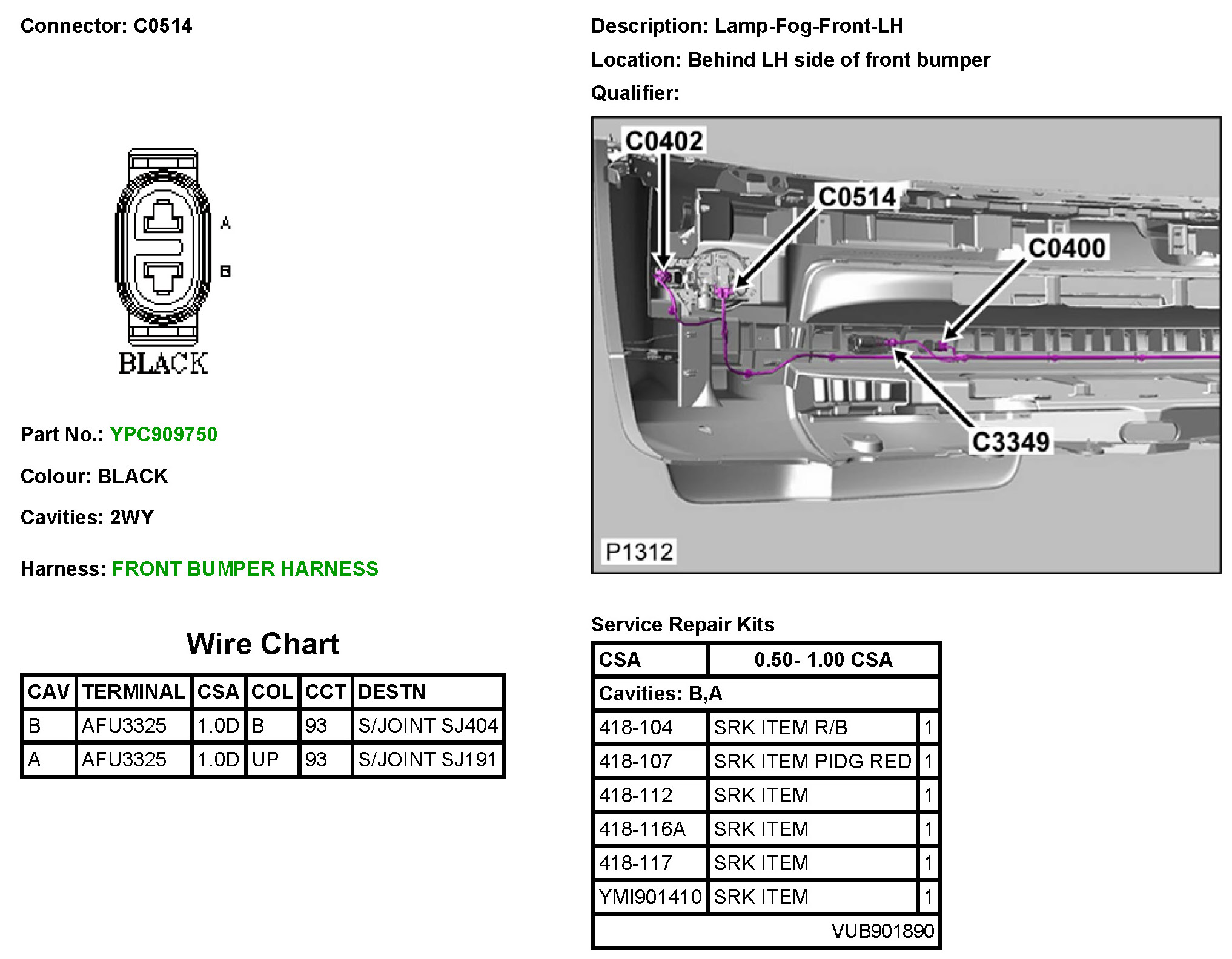 Connector: C0514

A

B

BLACK

Part No.: YPC909750

Colour: BLACK

Cavities: 2WY

Harness: FRONT BUMPER HARNESS

Wire Chart

| CAV | TERMINAL | CSA | COL | CCT | DESTN |
|---|---|---|---|---|---|
| B | AFU3325 | 1.0D | B | 93 | S/JOINT SJ404 |
| A | AFU3325 | 1.0D | UP | 93 | S/JOINT SJ191 |

Description: Lamp-Fog-Front-LH

Location: Behind LH side of front bumper

Qualifier:

C0402

C0514

C0400

C3349

P1312

Service Repair Kits

| CSA | 0.50- 1.00 CSA | |
|---|---|---|
| Cavities: B,A | | |
| 418-104 | SRK ITEM R/B | 1 |
| 418-107 | SRK ITEM PIDG RED | 1 |
| 418-112 | SRK ITEM | 1 |
| 418-116A | SRK ITEM | 1 |
| 418-117 | SRK ITEM | 1 |
| YMI901410 | SRK ITEM | 1 |
| | VUB901890 | |