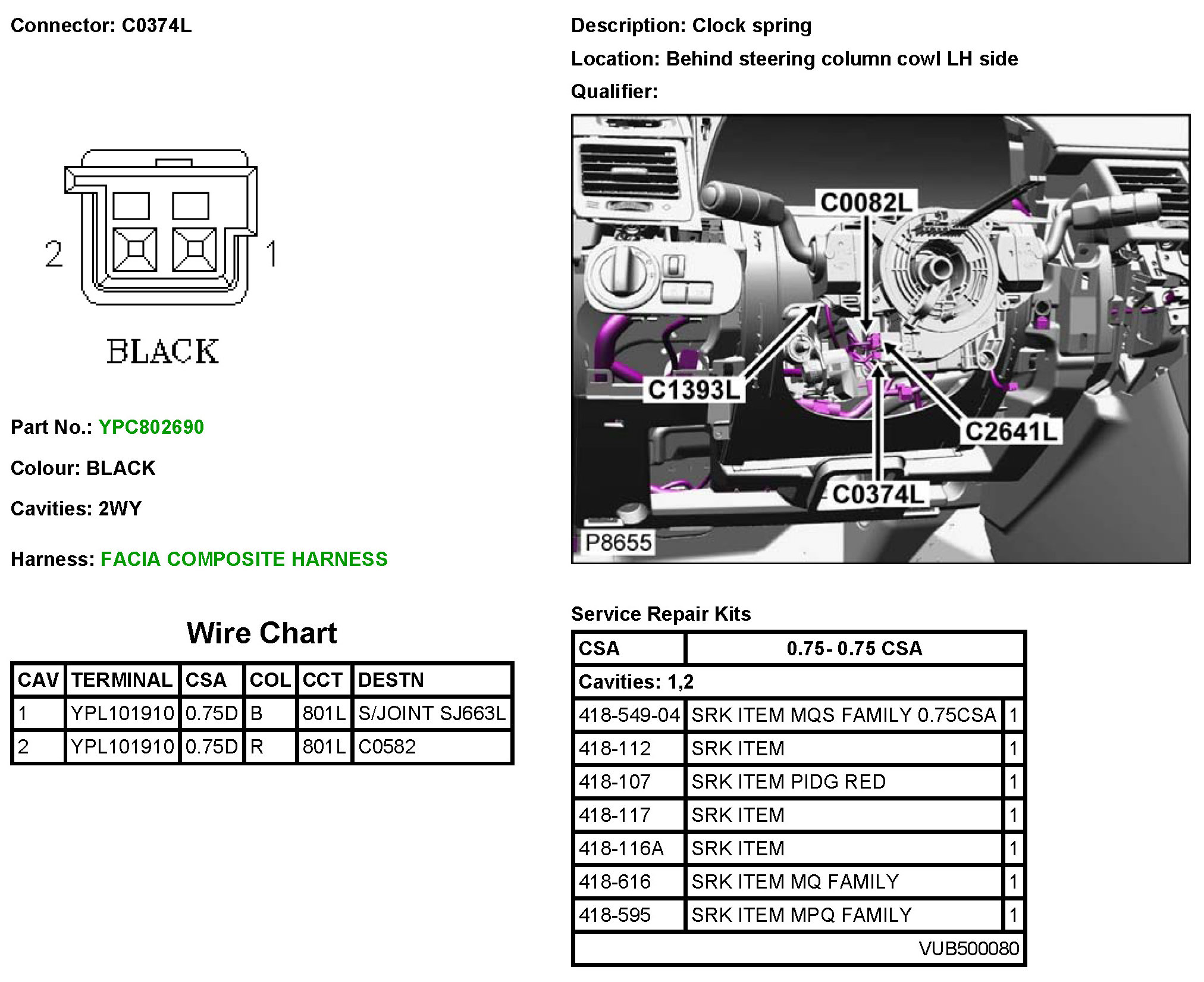 Connector: C0374L

2 1

BLACK

Part No.: YPC802690

Colour: BLACK

Cavities: 2WY

Harness: FACIA COMPOSITE HARNESS

Wire Chart

| CAV | TERMINAL | CSA | COL | CCT | DESTN |
|---|---|---|---|---|---|
| 1 | YPL101910 | 0.75D | B | 801L | S/JOINT SJ663L |
| 2 | YPL101910 | 0.75D | R | 801L | C0582 |

Description: Clock spring

Location: Behind steering column cowl LH side

Qualifier:

C0082L
C1393L
C2641L
C0374L
P8655

Service Repair Kits

| CSA | 0.75- 0.75 CSA | |
|---|---|---|
| Cavities: 1,2 | | |
| 418-549-04 | SRK ITEM MQS FAMILY 0.75CSA | 1 |
| 418-112 | SRK ITEM | 1 |
| 418-107 | SRK ITEM PIDG RED | 1 |
| 418-117 | SRK ITEM | 1 |
| 418-116A | SRK ITEM | 1 |
| 418-616 | SRK ITEM MQ FAMILY | 1 |
| 418-595 | SRK ITEM MPQ FAMILY | 1 |
| | VUB500080 | |