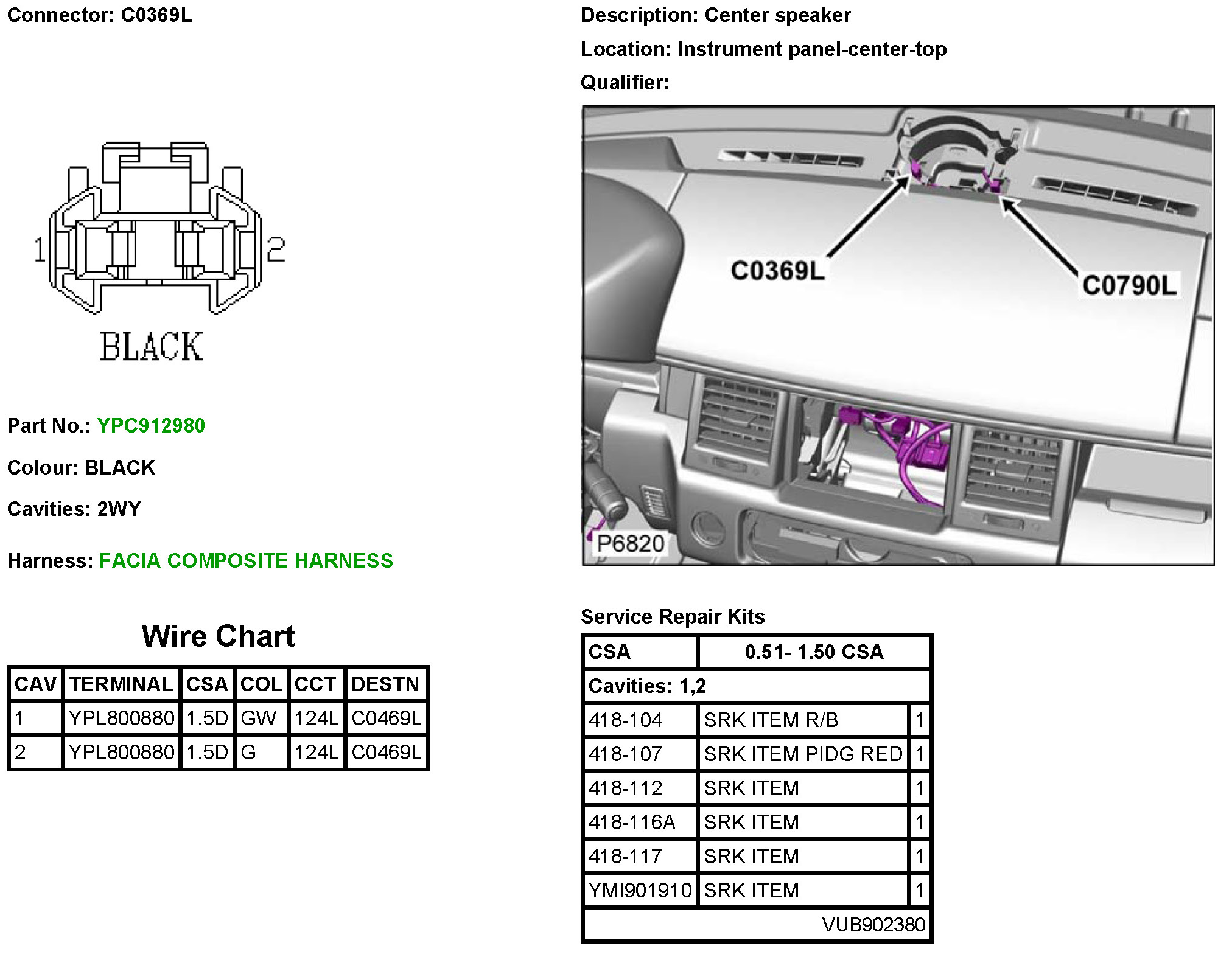 Connector: C0369L

1

2

BLACK

Part No.: YPC912980

Colour: BLACK

Cavities: 2WY

Harness: FACIA COMPOSITE HARNESS

Wire Chart

| CAV | TERMINAL | CSA | COL | CCT | DESTN |
|---|---|---|---|---|---|
| 1 | YPL800880 | 1.5D | GW | 124L | C0469L |
| 2 | YPL800880 | 1.5D | G | 124L | C0469L |

Description: Center speaker

Location: Instrument panel-center-top

Qualifier:

C0369L

C0790L

P6820

Service Repair Kits

| CSA | 0.51- 1.50 CSA | |
|---|---|---|
| Cavities: 1,2 | | |
| 418-104 | SRK ITEM R/B | 1 |
| 418-107 | SRK ITEM PIDG RED | 1 |
| 418-112 | SRK ITEM | 1 |
| 418-116A | SRK ITEM | 1 |
| 418-117 | SRK ITEM | 1 |
| YMI901910 | SRK ITEM | 1 |
| | VUB902380 | |