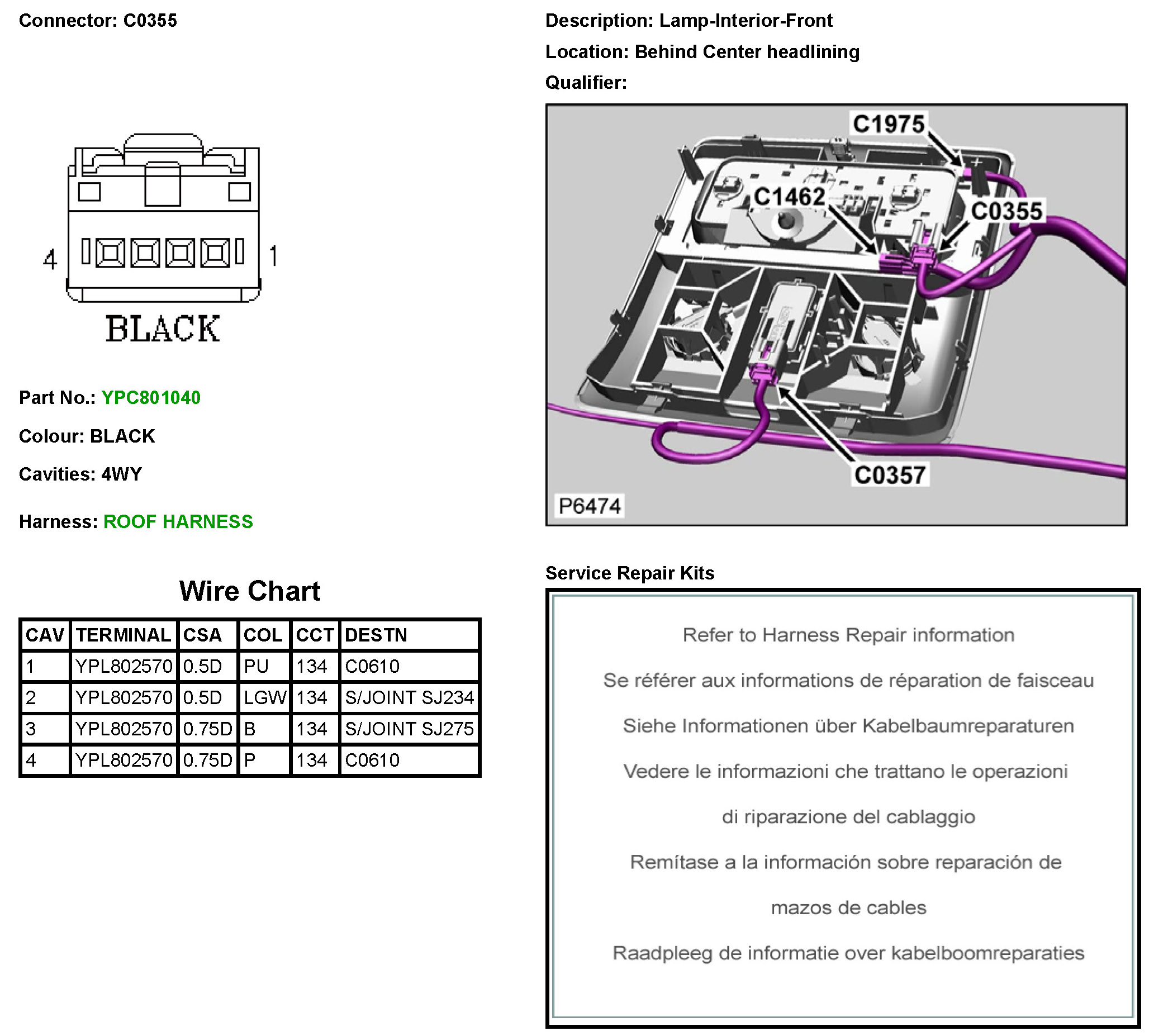 Connector: C0355

4

1

BLACK

Part No.: YPC801040

Colour: BLACK

Cavities: 4WY

Harness: ROOF HARNESS

Wire Chart

| CAV | TERMINAL | CSA | COL | CCT | DESTN |
|---|---|---|---|---|---|
| 1 | YPL802570 | 0.5D | PU | 134 | C0610 |
| 2 | YPL802570 | 0.5D | LGW | 134 | S/JOINT SJ234 |
| 3 | YPL802570 | 0.75D | B | 134 | S/JOINT SJ275 |
| 4 | YPL802570 | 0.75D | P | 134 | C0610 |

Description: Lamp-Interior-Front

Location: Behind Center headlining

Qualifier:

C1975

C1462

C0355

C0357

P6474

Service Repair Kits

Refer to Harness Repair information

Se référer aux informations de réparation de faisceau

Siehe Informationen über Kabelbaumreparaturen

Vedere le informazioni che trattano le operazioni di riparazione del cablaggio

Remítase a la información sobre reparación de mazos de cables

Raadpleeg de informatie over kabelboomreparaties