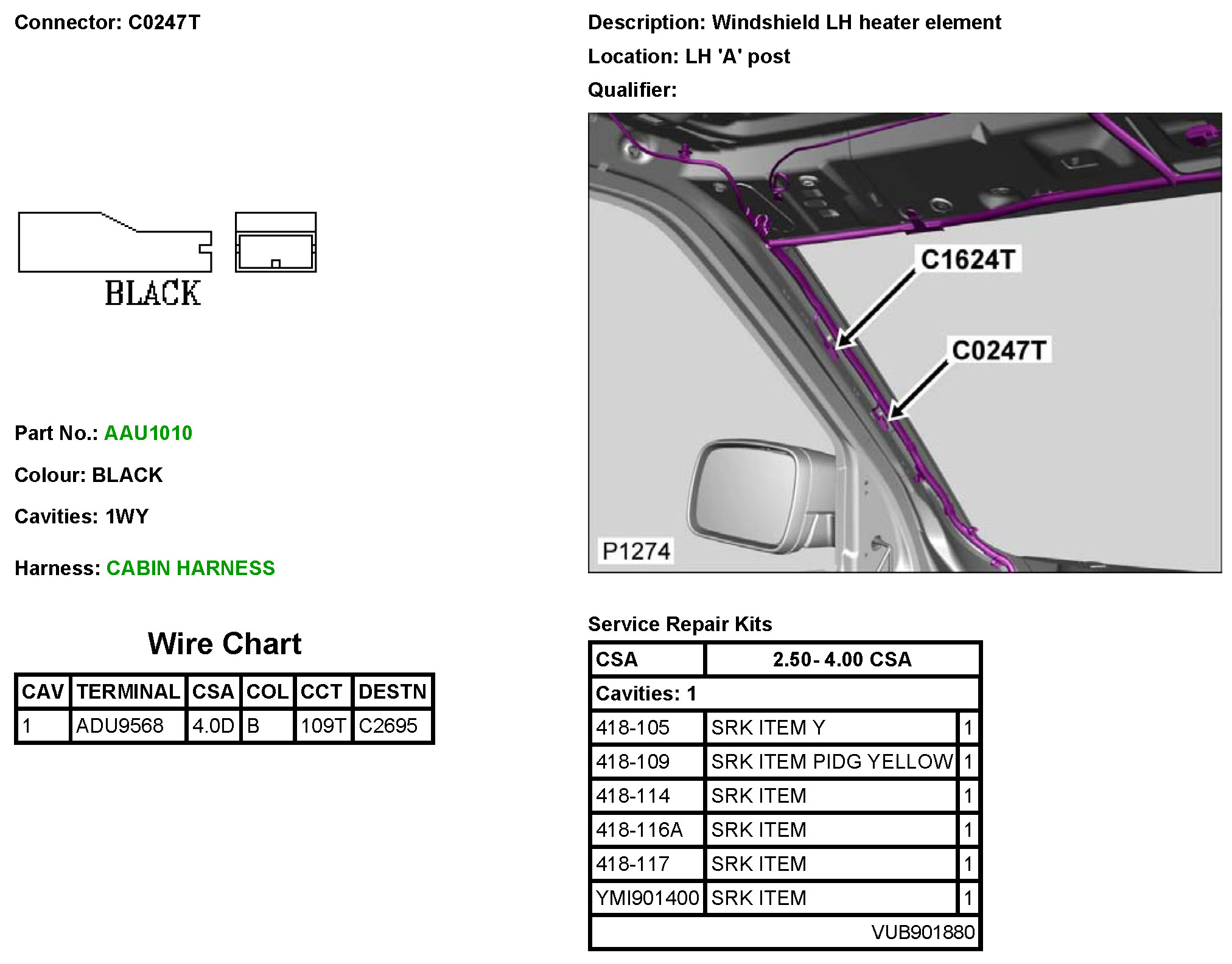 Connector: C0247T

BLACK

Part No.: AAU1010

Colour: BLACK

Cavities: 1WY

Harness: CABIN HARNESS

Wire Chart

| CAV | TERMINAL | CSA | COL | CCT | DESTN |
|---|---|---|---|---|---|
| 1 | ADU9568 | 4.0D | B | 109T | C2695 |

Description: Windshield LH heater element

Location: LH 'A' post

Qualifier:

C1624T

C0247T

P1274

Service Repair Kits

| CSA | 2.50- 4.00 CSA | |
|---|---|---|
| Cavities: 1 | | |
| 418-105 | SRK ITEM Y | 1 |
| 418-109 | SRK ITEM PIDG YELLOW | 1 |
| 418-114 | SRK ITEM | 1 |
| 418-116A | SRK ITEM | 1 |
| 418-117 | SRK ITEM | 1 |
| YMI901400 | SRK ITEM | 1 |
| | VUB901880 | |