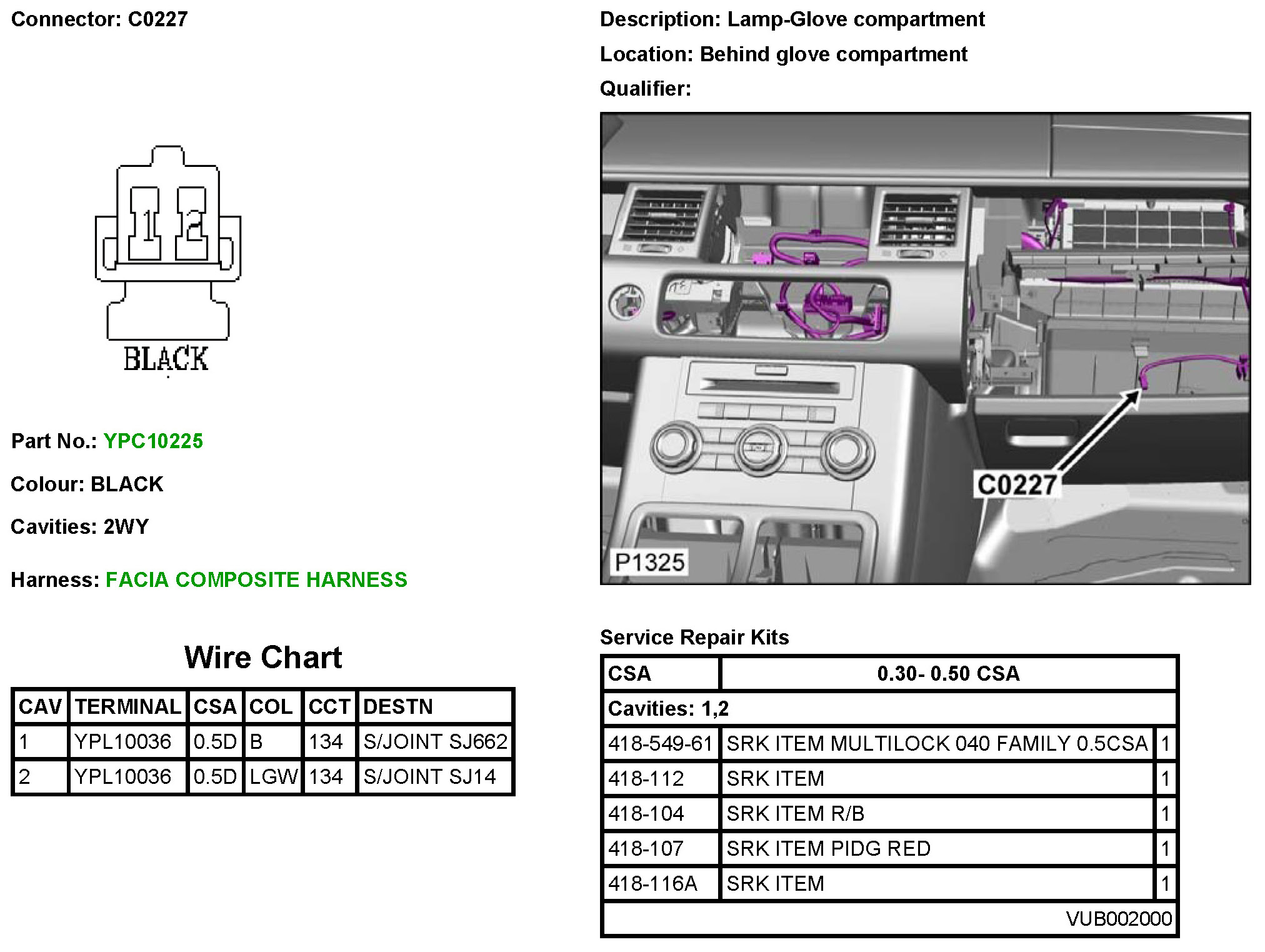 Connector: C0227

1 2

BLACK

Part No.: YPC10225

Colour: BLACK

Cavities: 2WY

Harness: FACIA COMPOSITE HARNESS

Wire Chart

| CAV | TERMINAL | CSA | COL | CCT | DESTN |
|---|---|---|---|---|---|
| 1 | YPL10036 | 0.5D | B | 134 | S/JOINT SJ662 |
| 2 | YPL10036 | 0.5D | LGW | 134 | S/JOINT SJ14 |

Description: Lamp-Glove compartment

Location: Behind glove compartment

Qualifier:

C0227

P1325

Service Repair Kits

| CSA | 0.30- 0.50 CSA | |
|---|---|---|
| Cavities: 1,2 | | |
| 418-549-61 | SRK ITEM MULTILOCK 040 FAMILY 0.5CSA | 1 |
| 418-112 | SRK ITEM | 1 |
| 418-104 | SRK ITEM R/B | 1 |
| 418-107 | SRK ITEM PIDG RED | 1 |
| 418-116A | SRK ITEM | 1 |
| | VUB002000 | |