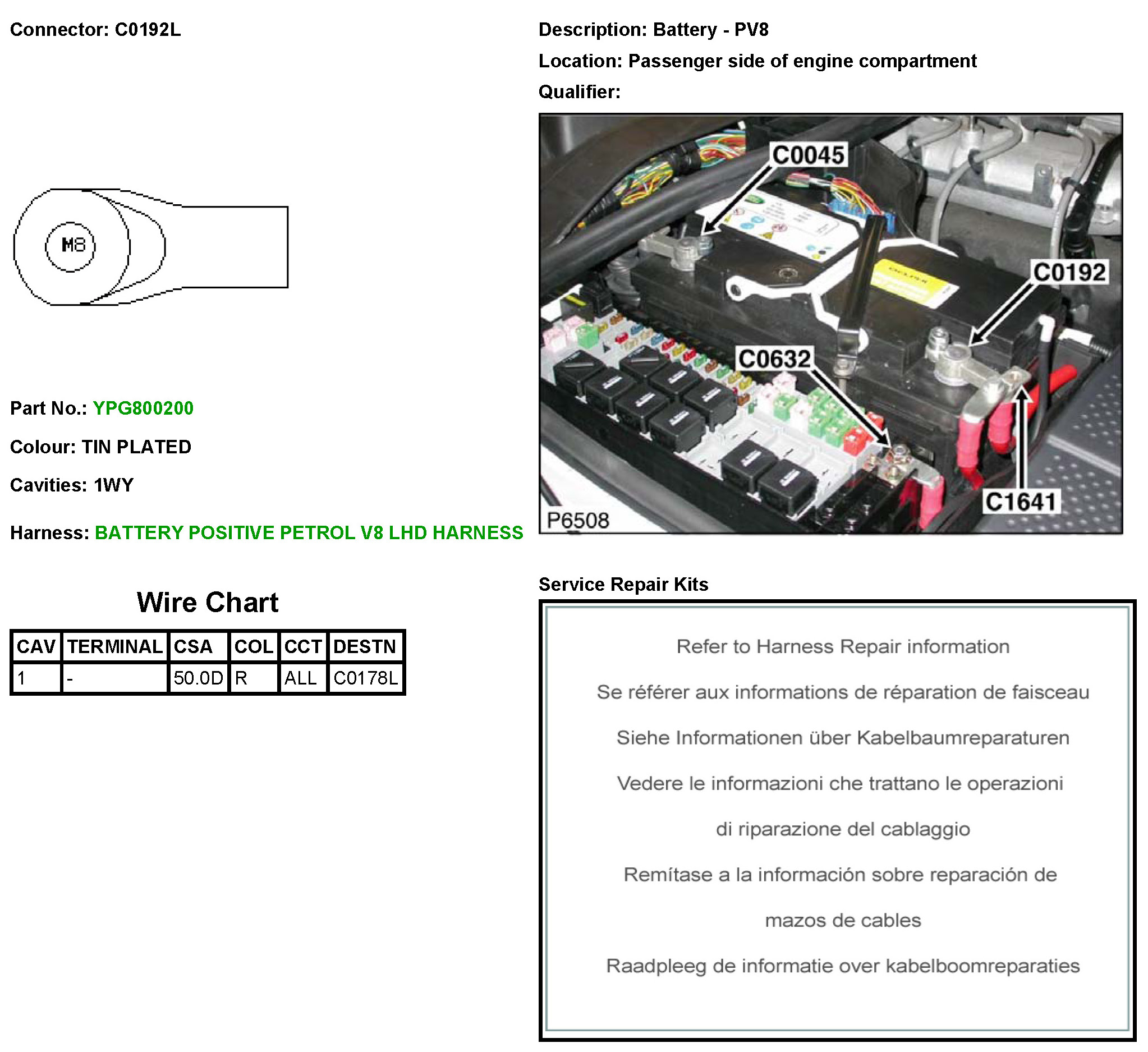 Connector: C0192L

M8

Part No.: YPG800200

Colour: TIN PLATED

Cavities: 1WY

Harness: BATTERY POSITIVE PETROL V8 LHD HARNESS

Wire Chart

| CAV | TERMINAL | CSA | COL | CCT | DESTN |
|---|---|---|---|---|---|
| 1 | - | 50.0D | R | ALL | C0178L |

Description: Battery - PV8

Location: Passenger side of engine compartment

Qualifier:

C0045

C0192

C0632

C1641

P6508

Service Repair Kits

Refer to Harness Repair information

Se référer aux informations de réparation de faisceau

Siehe Informationen über Kabelbaumreparaturen

Vedere le informazioni che trattano le operazioni di riparazione del cablaggio

Remítase a la información sobre reparación de mazos de cables

Raadpleeg de informatie over kabelboomreparaties