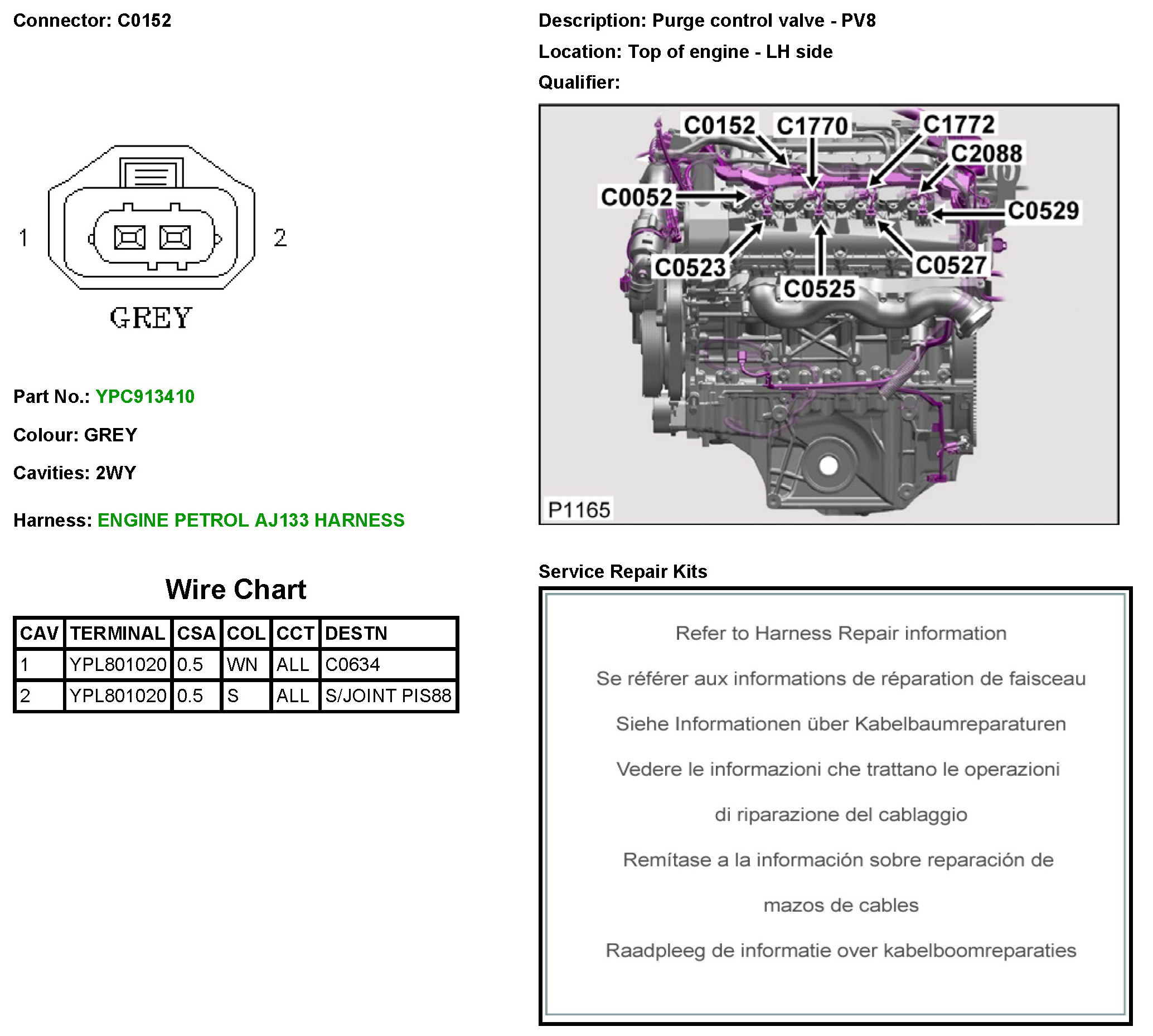 Connector: C0152

1

2

GREY

Part No.: YPC913410

Colour: GREY

Cavities: 2WY

Harness: ENGINE PETROL AJ133 HARNESS

Wire Chart

| CAV | TERMINAL | CSA | COL | CCT | DESTN |
|---|---|---|---|---|---|
| 1 | YPL801020 | 0.5 | WN | ALL | C0634 |
| 2 | YPL801020 | 0.5 | S | ALL | S/JOINT PIS88 |

Description: Purge control valve - PV8

Location: Top of engine - LH side

Qualifier:

C0152 C1770 C1772 C2088 C0052 C0529 C0523 C0525 C0527

P1165

Service Repair Kits

Refer to Harness Repair information

Se référer aux informations de réparation de faisceau

Siehe Informationen über Kabelbaumreparaturen

Vedere le informazioni che trattano le operazioni di riparazione del cablaggio

Remítase a la información sobre reparación de mazos de cables

Raadpleeg de informatie over kabelboomreparaties