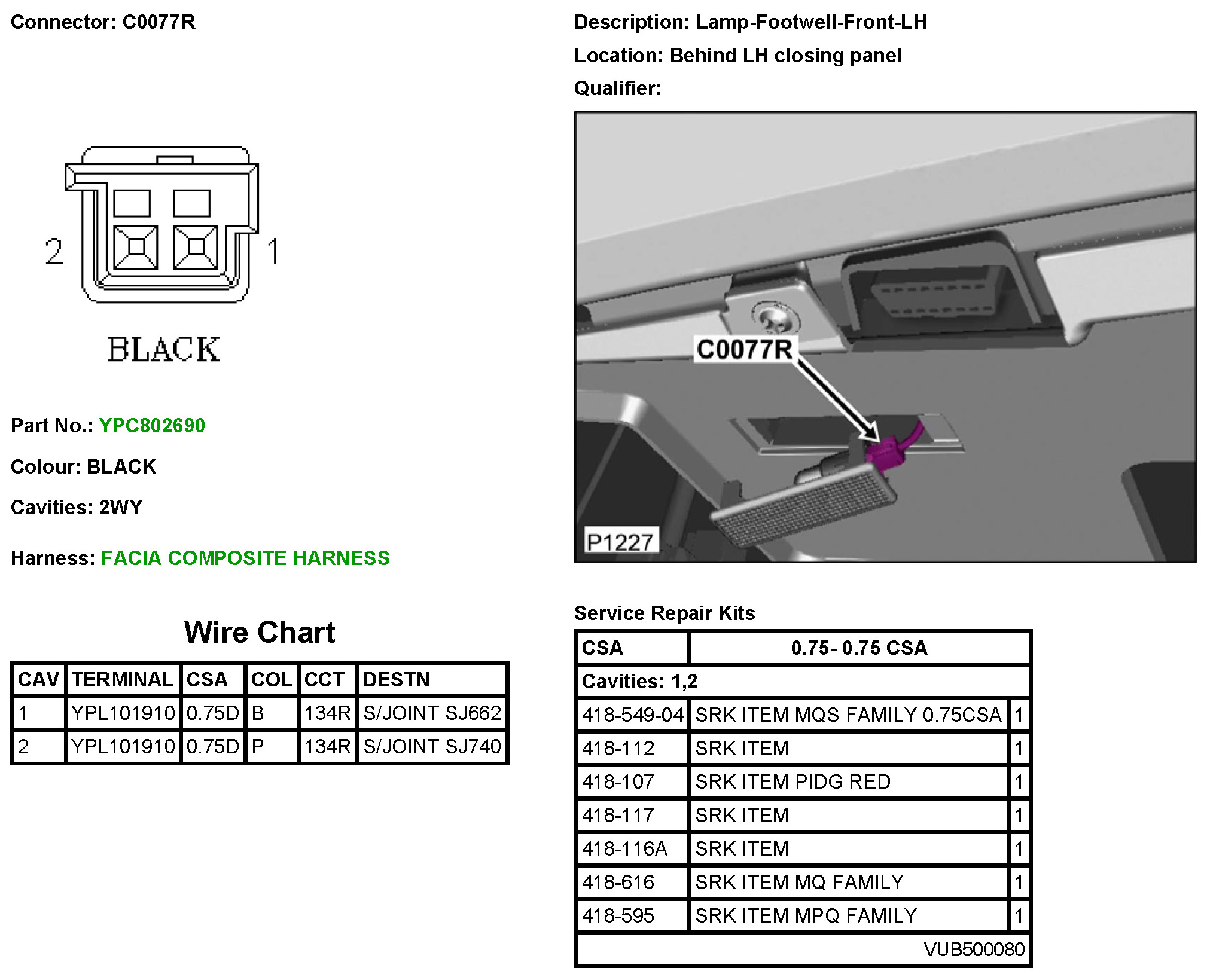 Connector: C0077R

2 1

BLACK

Part No.: YPC802690

Colour: BLACK

Cavities: 2WY

Harness: FACIA COMPOSITE HARNESS

Wire Chart

| CAV | TERMINAL | CSA | COL | CCT | DESTN |
|---|---|---|---|---|---|
| 1 | YPL101910 | 0.75D | B | 134R | S/JOINT SJ662 |
| 2 | YPL101910 | 0.75D | P | 134R | S/JOINT SJ740 |

Description: Lamp-Footwell-Front-LH

Location: Behind LH closing panel

Qualifier:

C0077R

P1227

Service Repair Kits

| CSA | 0.75- 0.75 CSA | |
|---|---|---|
| Cavities: 1,2 | | |
| 418-549-04 | SRK ITEM MQS FAMILY 0.75CSA | 1 |
| 418-112 | SRK ITEM | 1 |
| 418-107 | SRK ITEM PIDG RED | 1 |
| 418-117 | SRK ITEM | 1 |
| 418-116A | SRK ITEM | 1 |
| 418-616 | SRK ITEM MQ FAMILY | 1 |
| 418-595 | SRK ITEM MPQ FAMILY | 1 |
| | | VUB500080 |