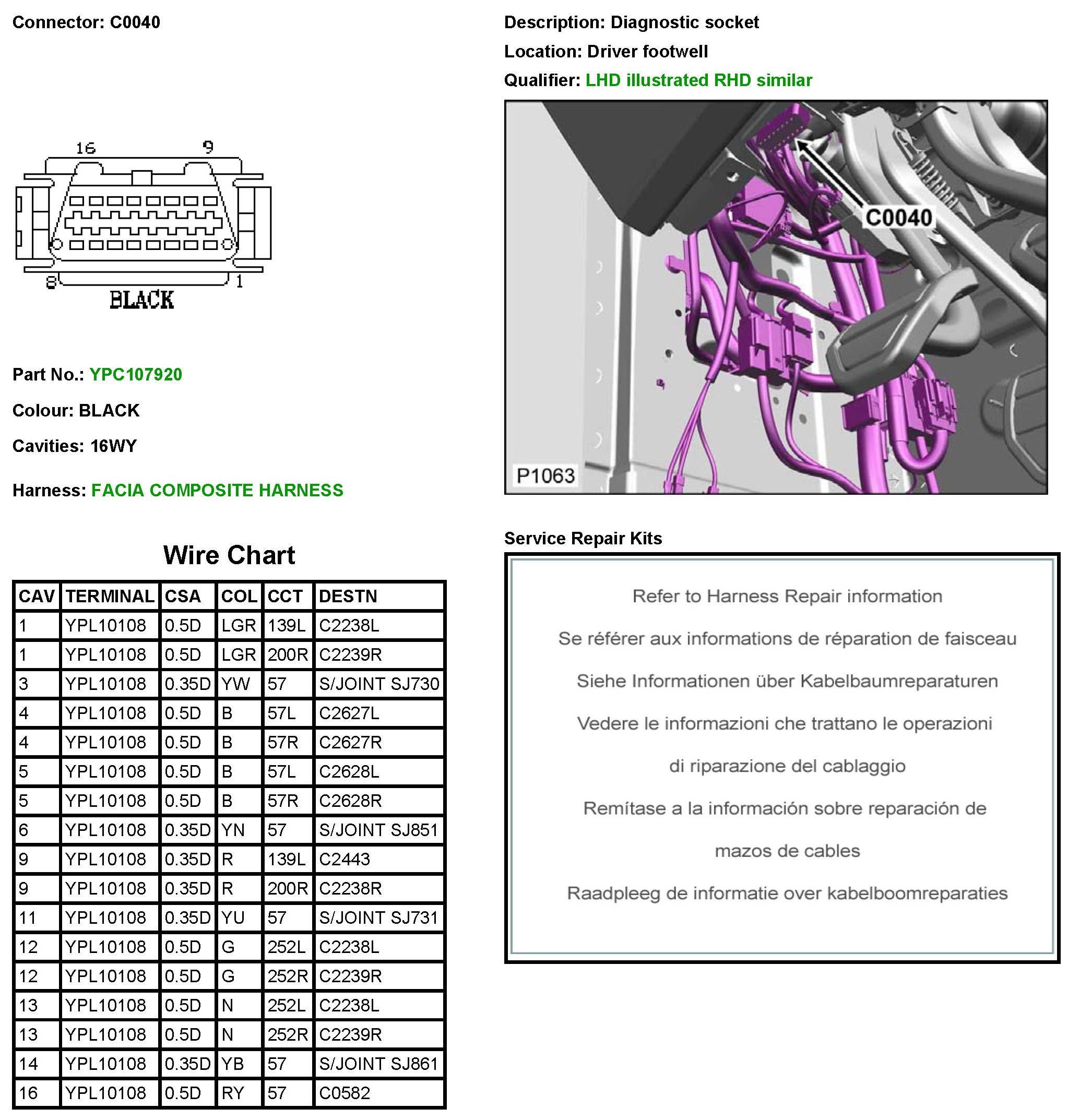 Connector: C0040

16 9

8 1

BLACK

Part No.: YPC107920

Colour: BLACK

Cavities: 16WY

Harness: FACIA COMPOSITE HARNESS

Wire Chart

| CAV | TERMINAL | CSA | COL | CCT | DESTN |
|---|---|---|---|---|---|
| 1 | YPL10108 | 0.5D | LGR | 139L | C2238L |
| 1 | YPL10108 | 0.5D | LGR | 200R | C2239R |
| 3 | YPL10108 | 0.35D | YW | 57 | S/JOINT SJ730 |
| 4 | YPL10108 | 0.5D | B | 57L | C2627L |
| 4 | YPL10108 | 0.5D | B | 57R | C2627R |
| 5 | YPL10108 | 0.5D | B | 57L | C2628L |
| 5 | YPL10108 | 0.5D | B | 57R | C2628R |
| 6 | YPL10108 | 0.35D | YN | 57 | S/JOINT SJ851 |
| 9 | YPL10108 | 0.35D | R | 139L | C2443 |
| 9 | YPL10108 | 0.35D | R | 200R | C2238R |
| 11 | YPL10108 | 0.35D | YU | 57 | S/JOINT SJ731 |
| 12 | YPL10108 | 0.5D | G | 252L | C2238L |
| 12 | YPL10108 | 0.5D | G | 252R | C2239R |
| 13 | YPL10108 | 0.5D | N | 252L | C2238L |
| 13 | YPL10108 | 0.5D | N | 252R | C2239R |
| 14 | YPL10108 | 0.35D | YB | 57 | S/JOINT SJ861 |
| 16 | YPL10108 | 0.5D | RY | 57 | C0582 |

Description: Diagnostic socket

Location: Driver footwell

Qualifier: LHD illustrated RHD similar

C0040

P1063

Service Repair Kits

Refer to Harness Repair information

Se référer aux informations de réparation de faisceau

Siehe Informationen über Kabelbaumreparaturen

Vedere le informazioni che trattano le operazioni di riparazione del cablaggio

Remítase a la información sobre reparación de mazos de cables

Raadpleeg de informatie over kabelboomreparaties