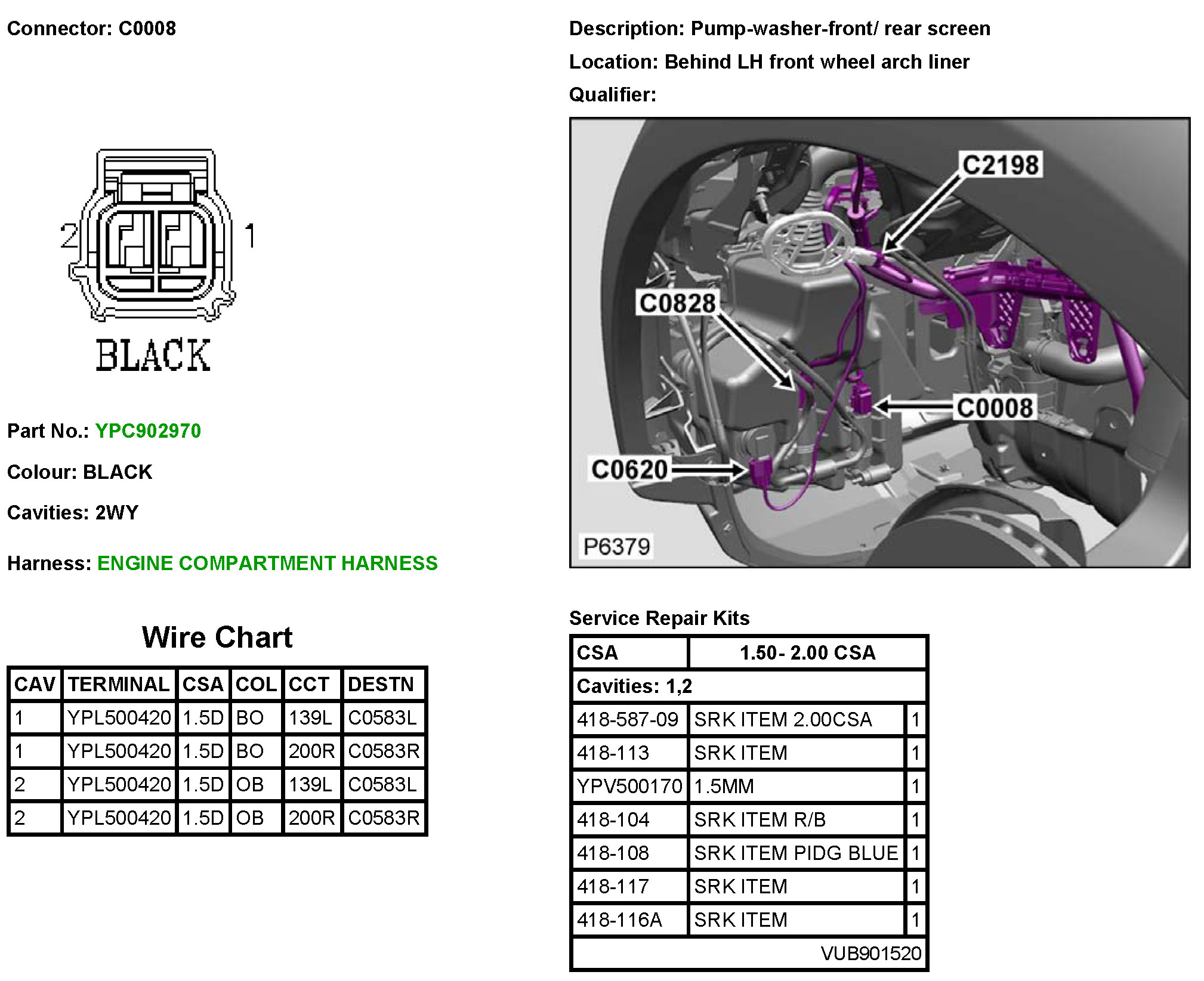 Connector: C0008

2 1

BLACK

Part No.: YPC902970

Colour: BLACK

Cavities: 2WY

Harness: ENGINE COMPARTMENT HARNESS

Wire Chart

| CAV | TERMINAL | CSA | COL | CCT | DESTN |
|---|---|---|---|---|---|
| 1 | YPL500420 | 1.5D | BO | 139L | C0583L |
| 1 | YPL500420 | 1.5D | BO | 200R | C0583R |
| 2 | YPL500420 | 1.5D | OB | 139L | C0583L |
| 2 | YPL500420 | 1.5D | OB | 200R | C0583R |

Description: Pump-washer-front/ rear screen

Location: Behind LH front wheel arch liner

Qualifier:

C2198

C0828

C0008

C0620

P6379

Service Repair Kits

| CSA | 1.50- 2.00 CSA | |
|---|---|---|
| Cavities: 1,2 | | |
| 418-587-09 | SRK ITEM 2.00CSA | 1 |
| 418-113 | SRK ITEM | 1 |
| YPV500170 | 1.5MM | 1 |
| 418-104 | SRK ITEM R/B | 1 |
| 418-108 | SRK ITEM PIDG BLUE | 1 |
| 418-117 | SRK ITEM | 1 |
| 418-116A | SRK ITEM | 1 |
| | VUB901520 | |