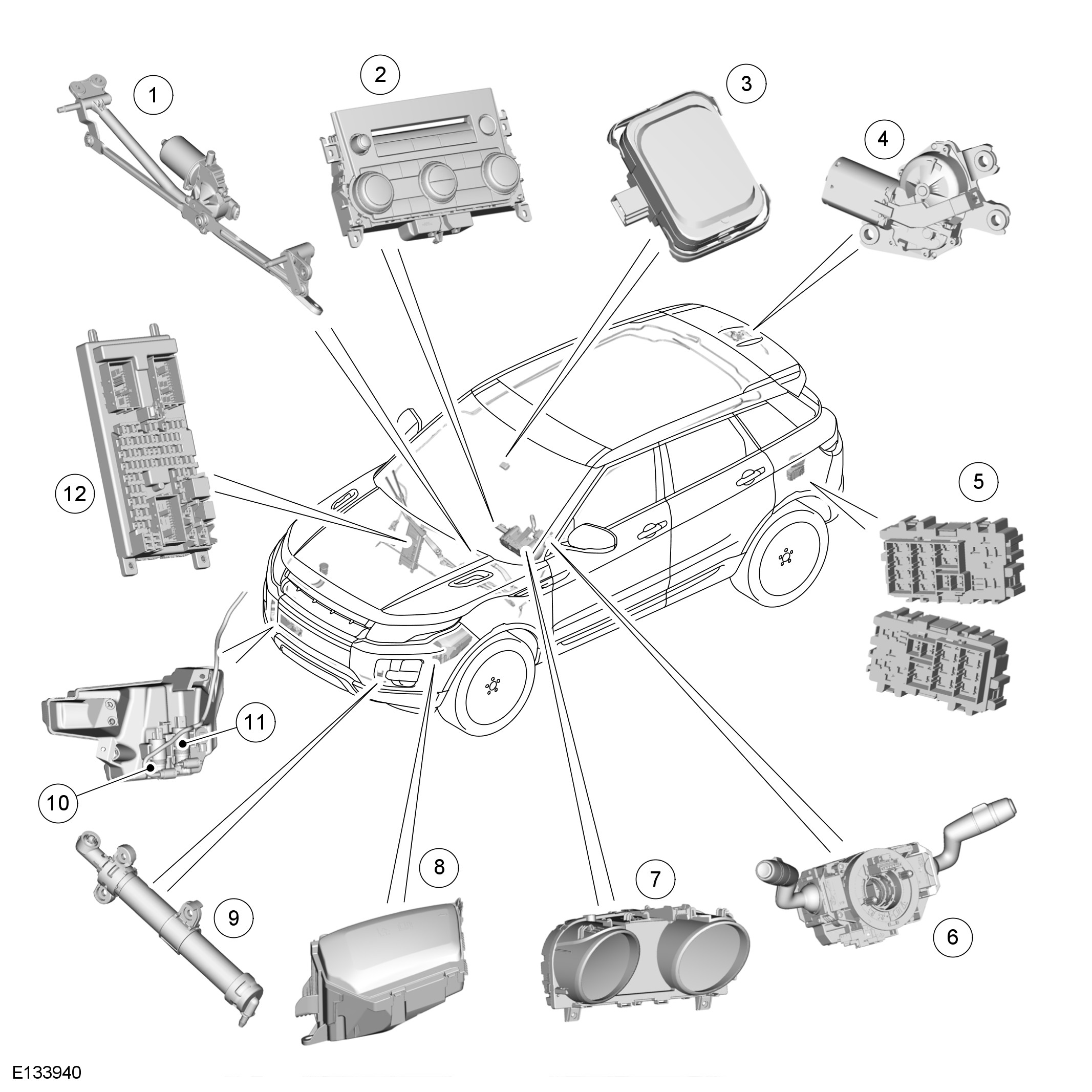 1
2
3
4
12
5
11
10
9
8
7
6
E133940