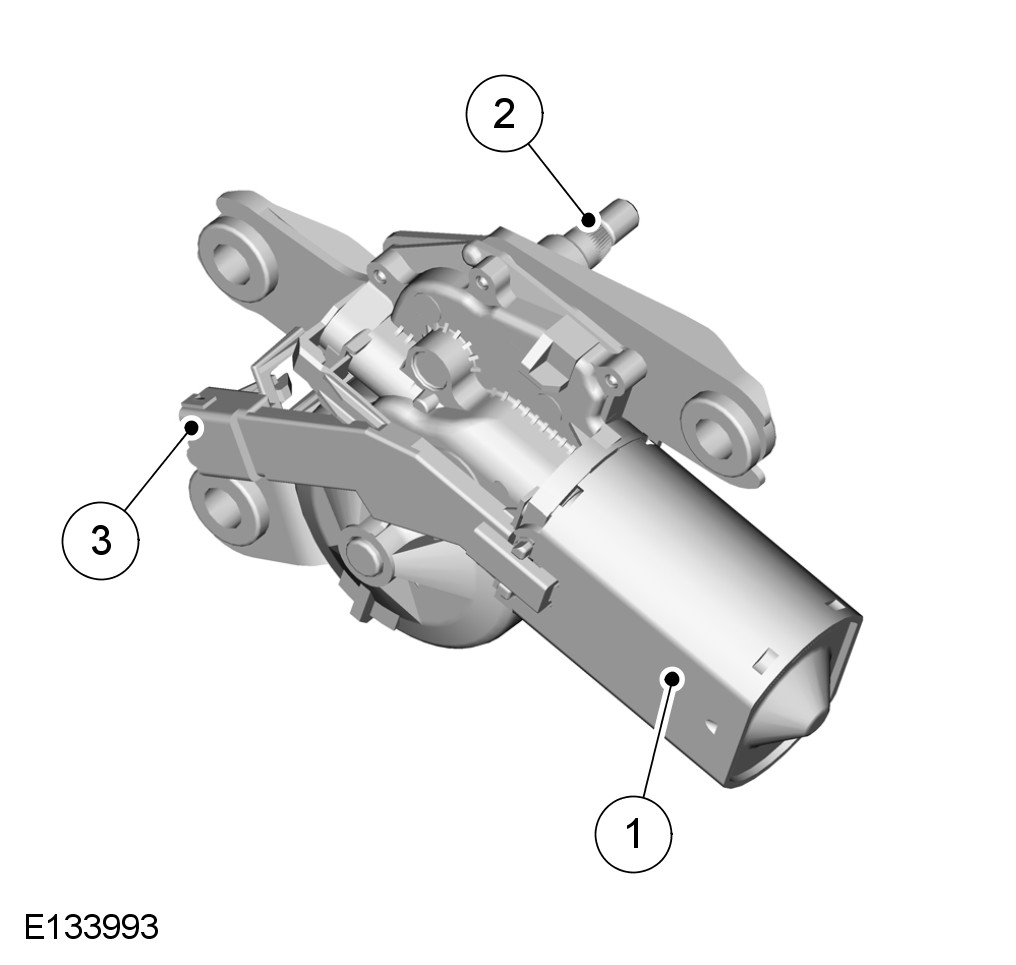 2
3
1
E133993