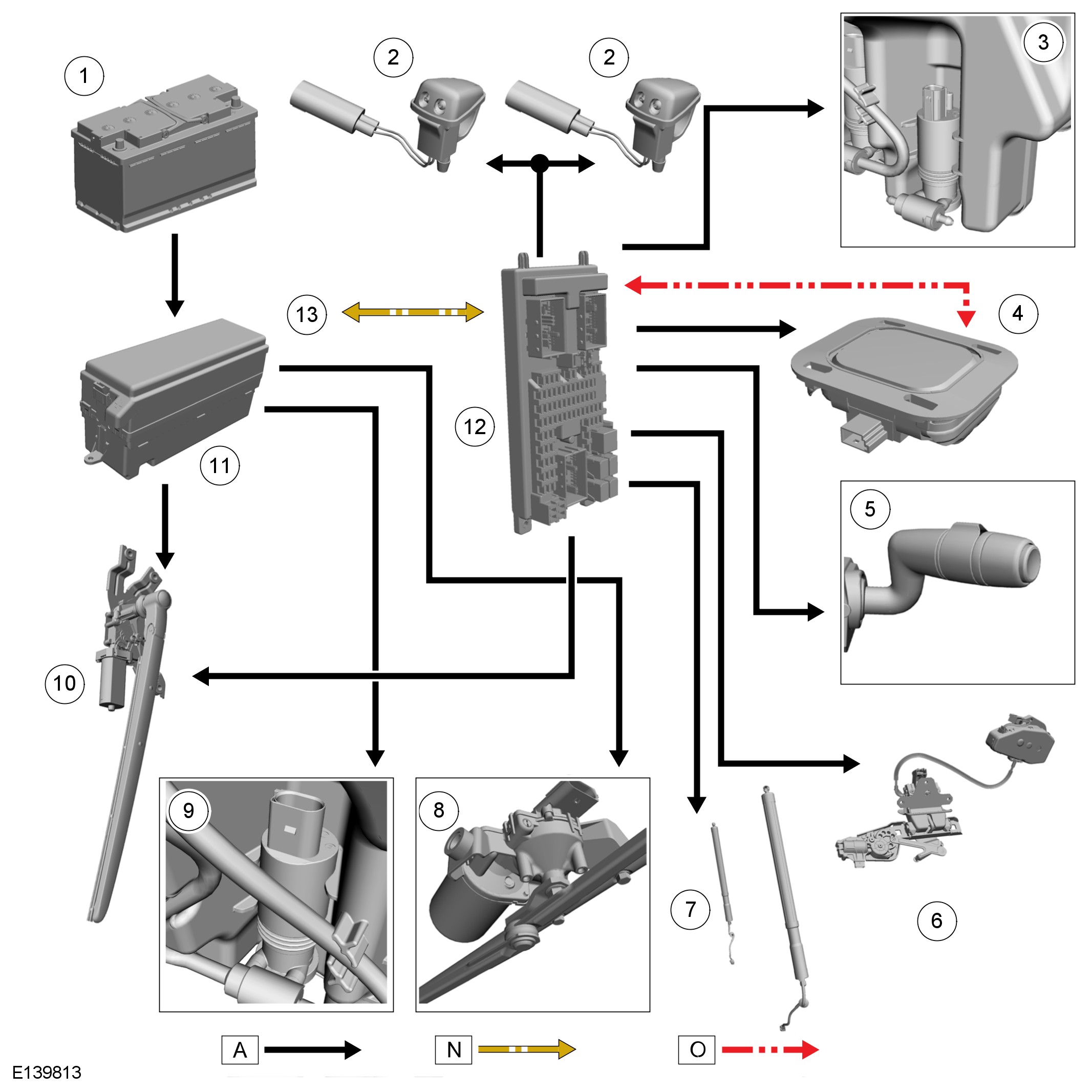 1

2

2

3

13

4

12

11

5

10

9

8

7

6

A

N

O

E139813