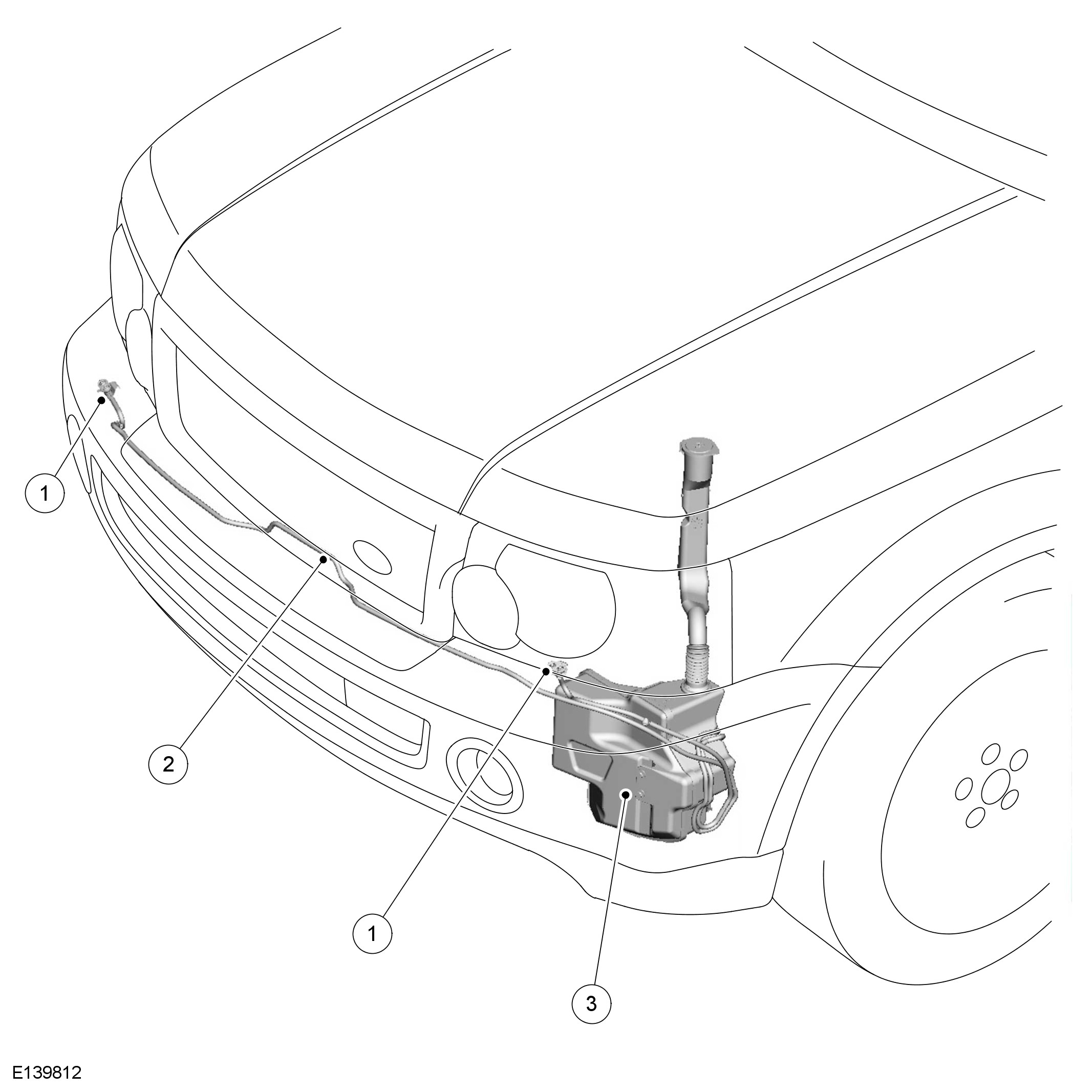 1

2

1

3

E139812