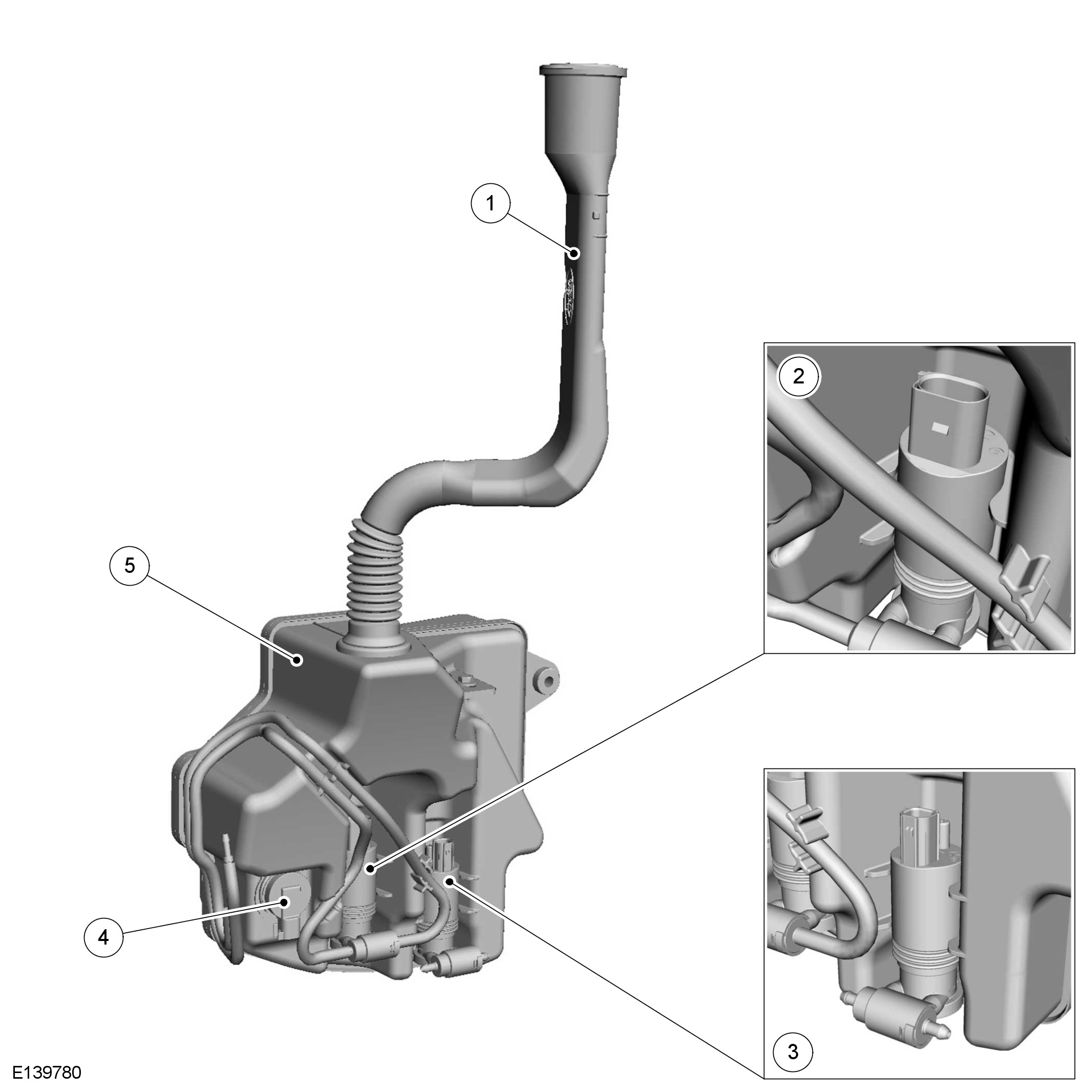 1

2

5

4

3

E139780