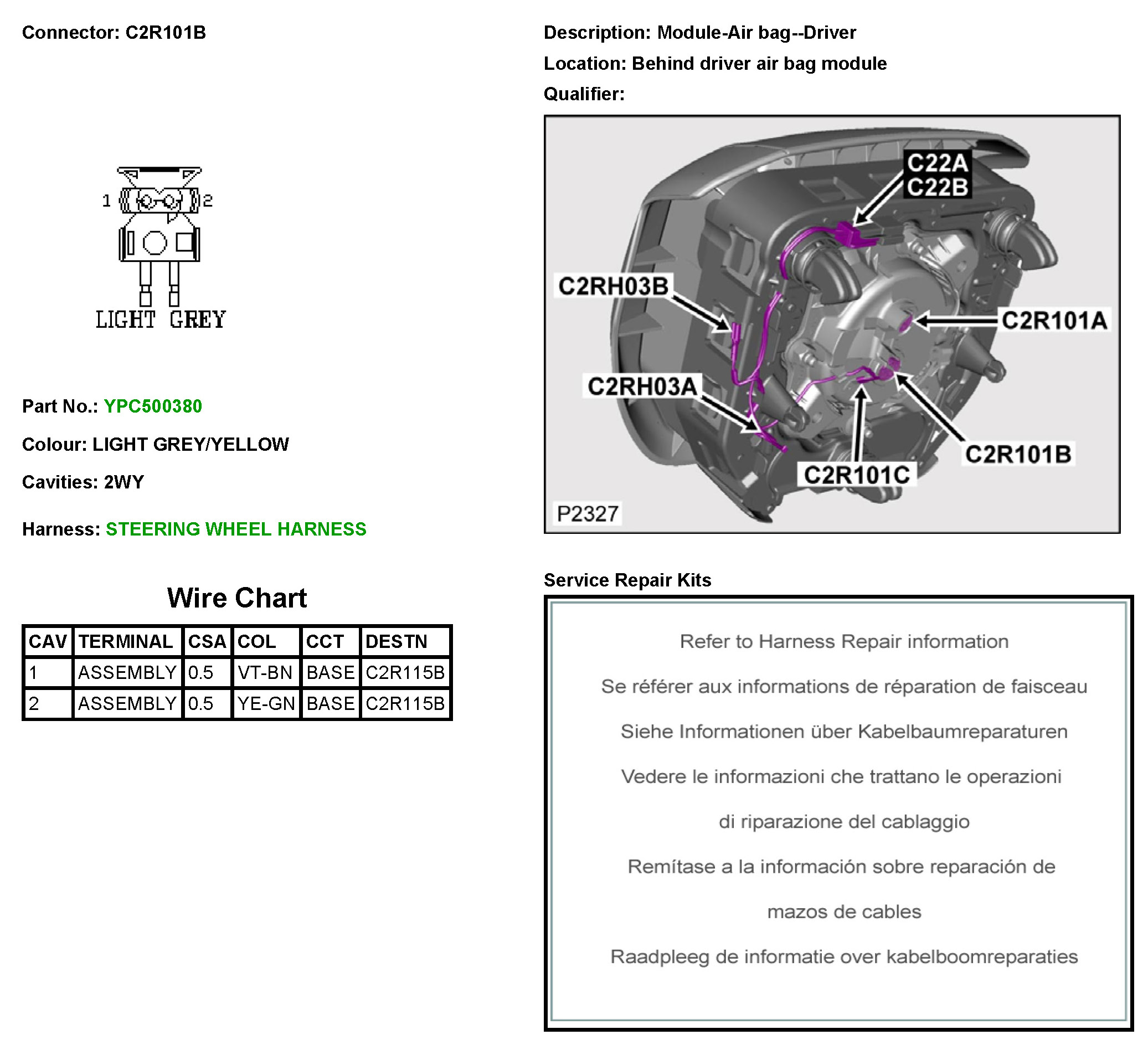 Connector: C2R101B

1 2

LIGHT GREY

Part No.: YPC500380

Colour: LIGHT GREY/YELLOW

Cavities: 2WY

Harness: STEERING WHEEL HARNESS

Wire Chart

| CAV | TERMINAL | CSA | COL | CCT | DESTN |
|---|---|---|---|---|---|
| 1 | ASSEMBLY | 0.5 | VT-BN | BASE | C2R115B |
| 2 | ASSEMBLY | 0.5 | YE-GN | BASE | C2R115B |

Description: Module-Air bag--Driver

Location: Behind driver air bag module

Qualifier:

C22A
C22B
C2RH03B
C2R101A
C2RH03A
C2R101B
C2R101C
P2327

Service Repair Kits

Refer to Harness Repair information

Se référer aux informations de réparation de faisceau

Siehe Informationen über Kabelbaumreparaturen

Vedere le informazioni che trattano le operazioni di riparazione del cablaggio

Remítase a la información sobre reparación de mazos de cables

Raadpleeg de informatie over kabelboomreparaties