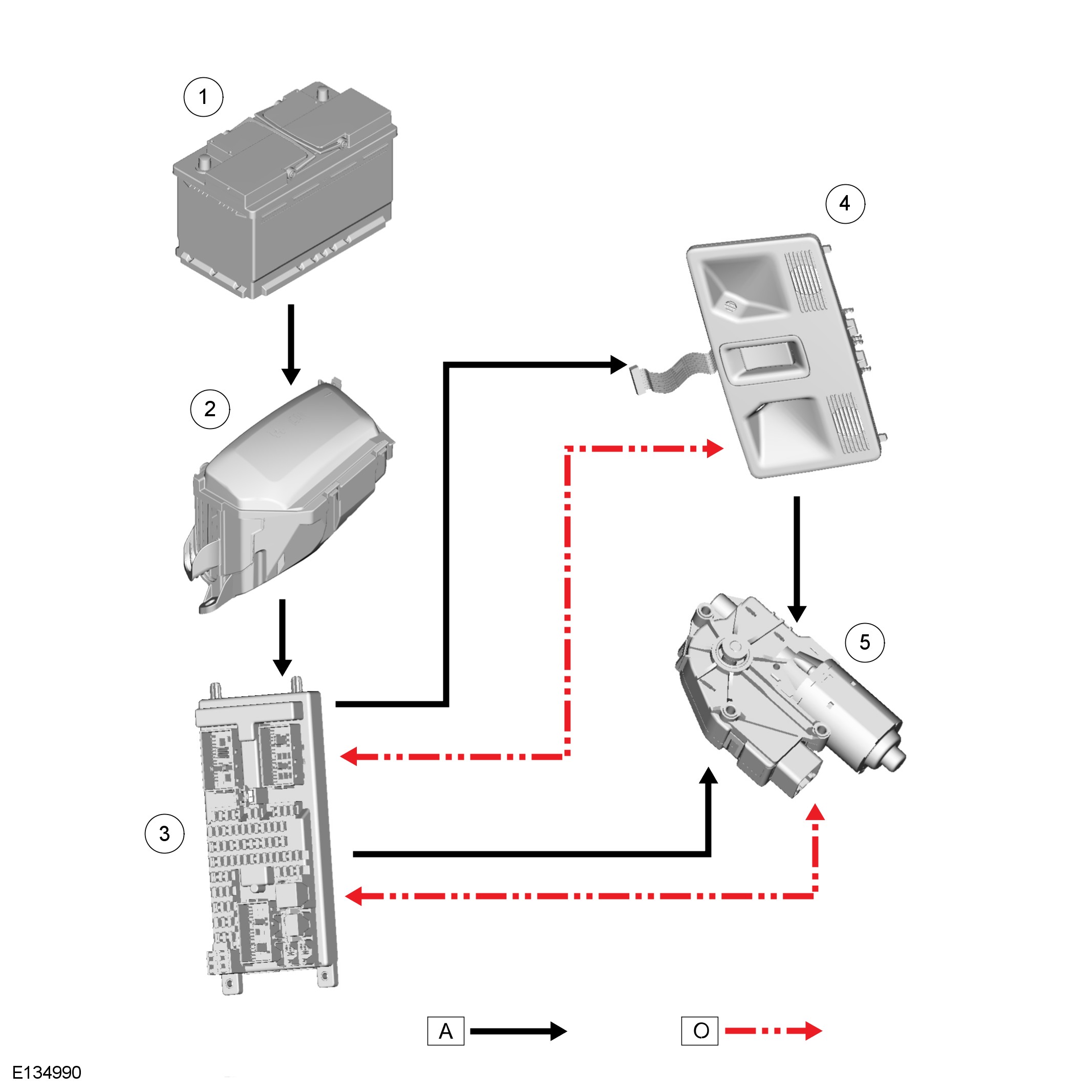 1

4

2

5

3

A

O

E134990