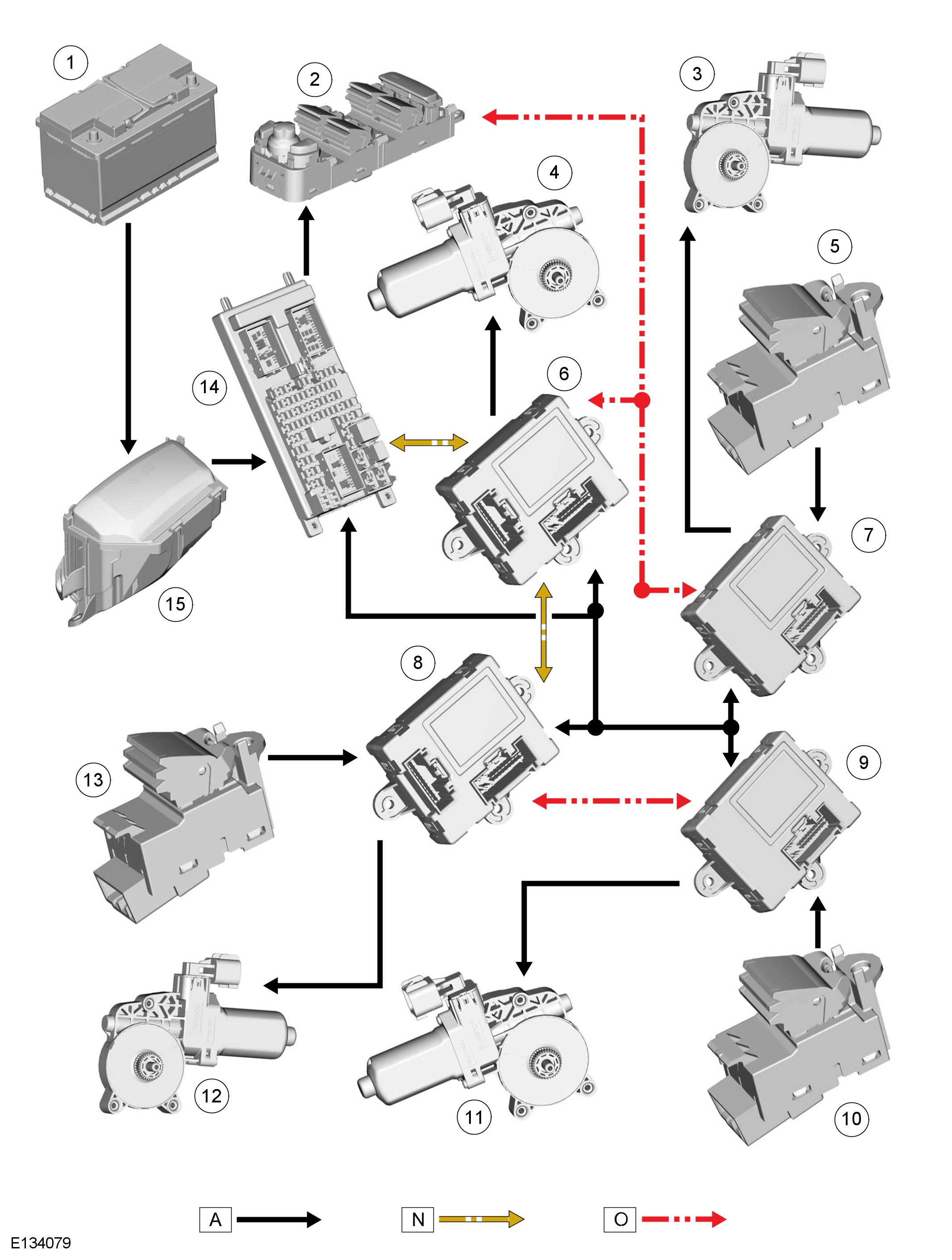 1
2
3
4
5
14
6
15
7
8
13
9
12
11
10
A
N
O
E134079