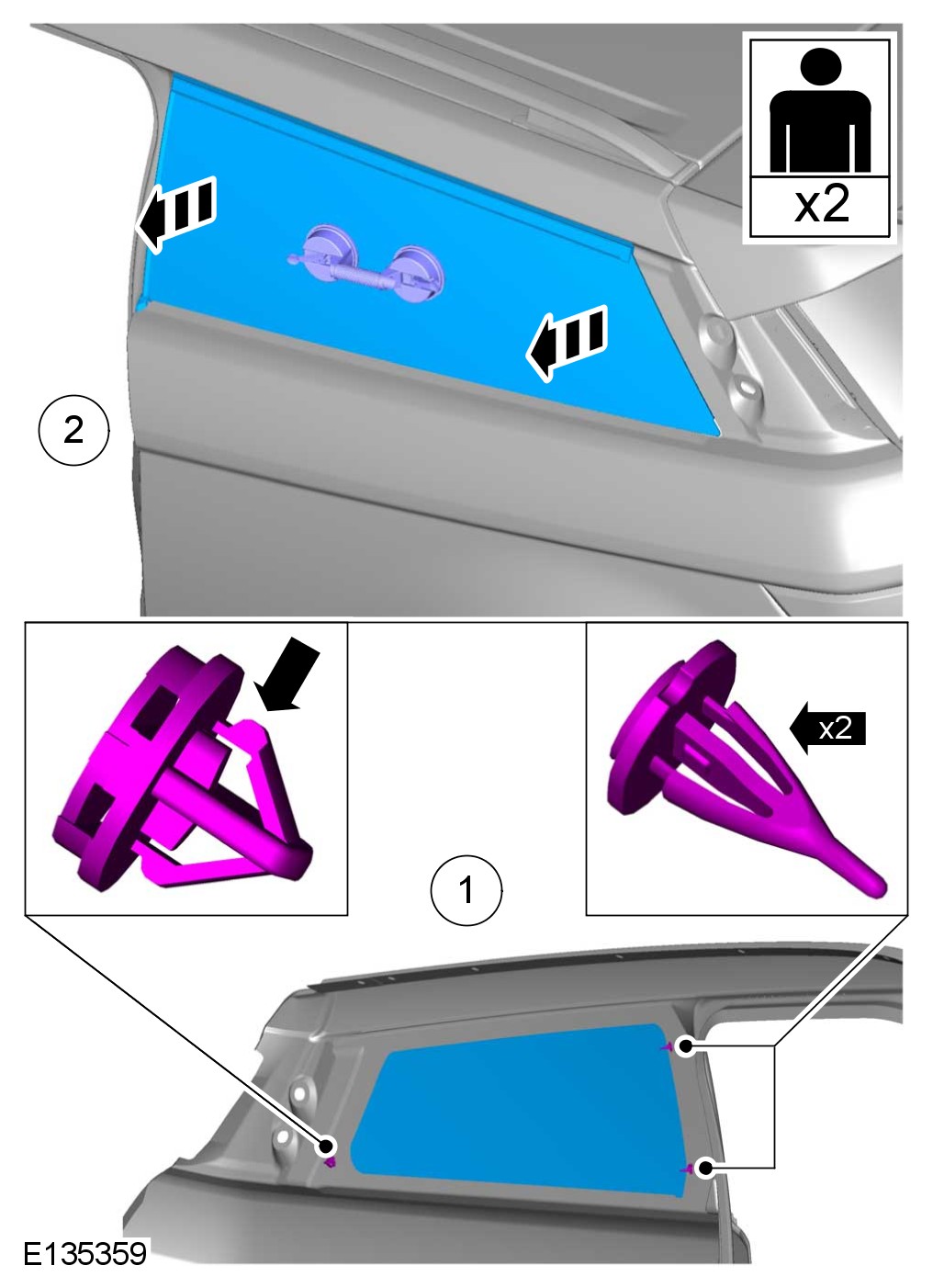 x2

2

x2

1

E135359