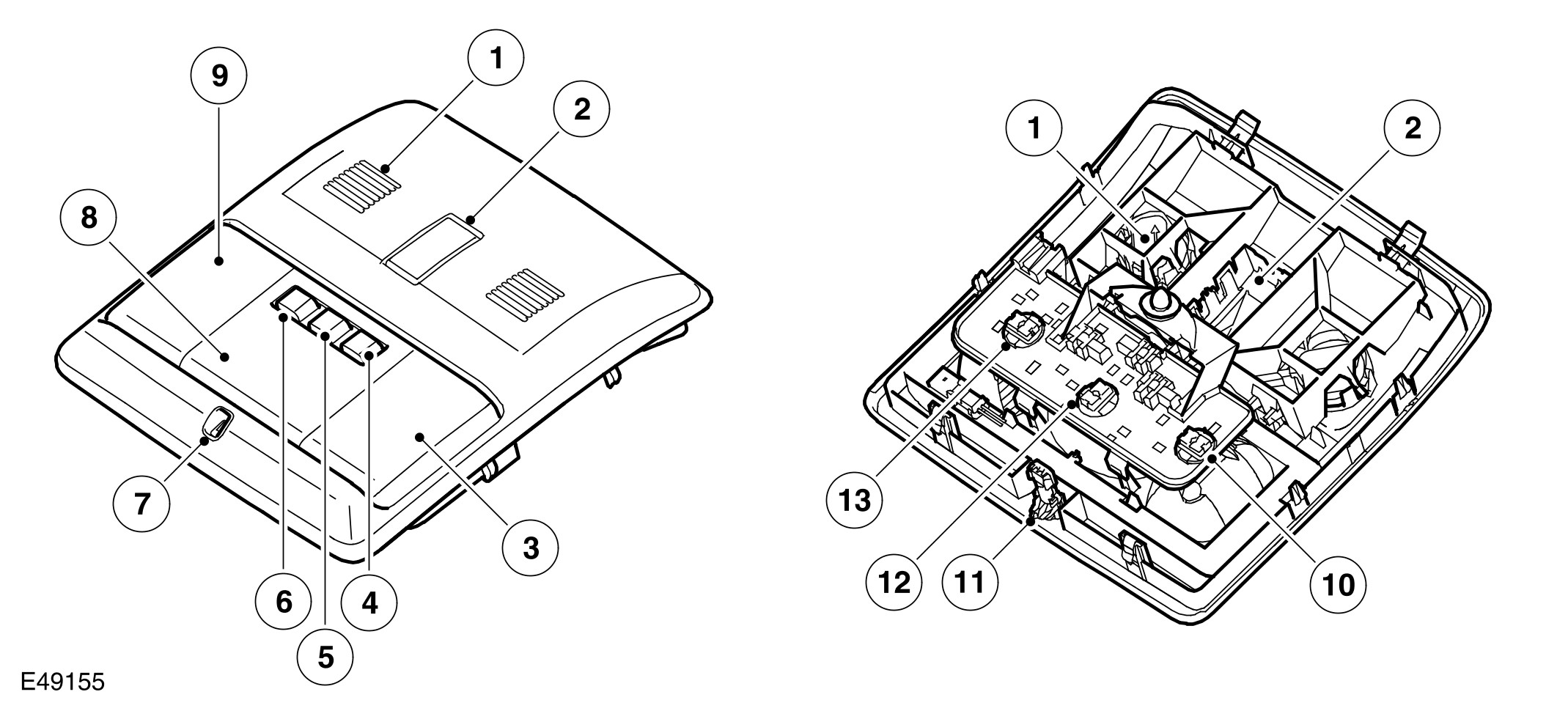 9
1
2
8
7
6
5
4
3
1
2
13
12
11
10
E49155