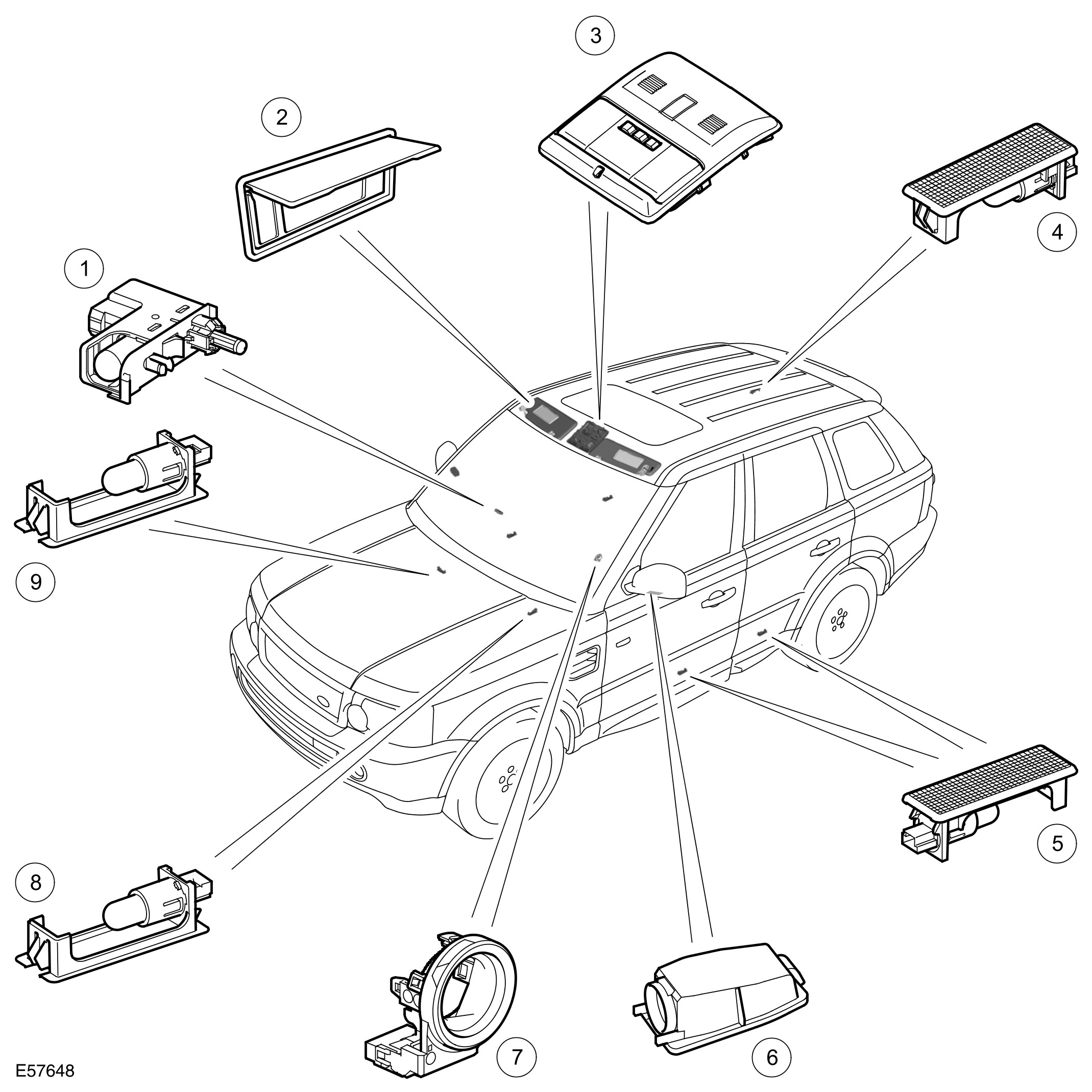 3
2
4
1
9
5
8
7
6
E57648