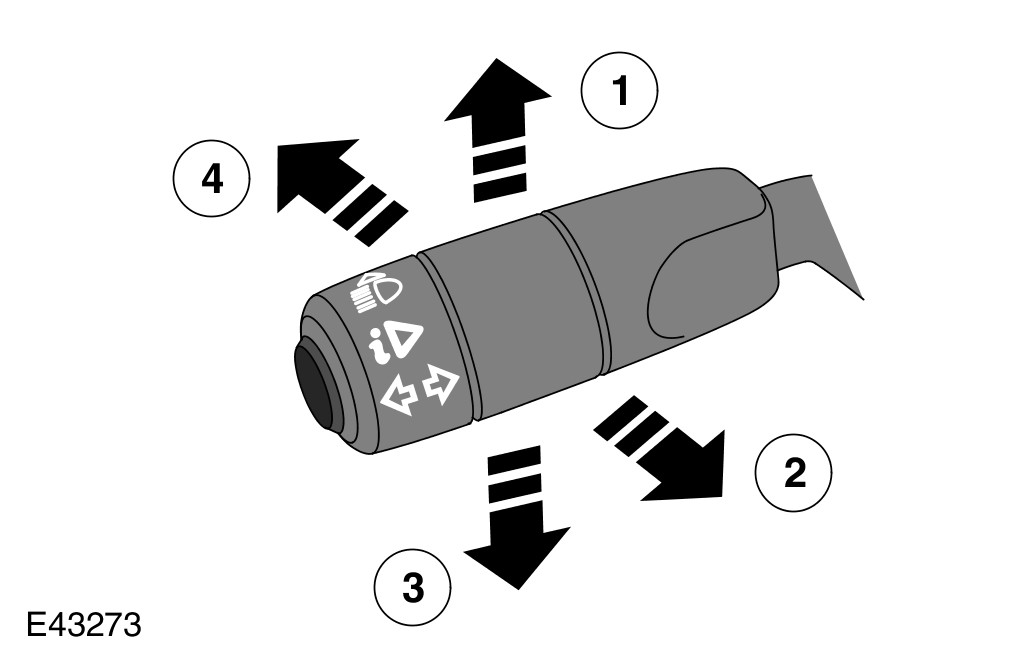 1
4
2
3
E43273