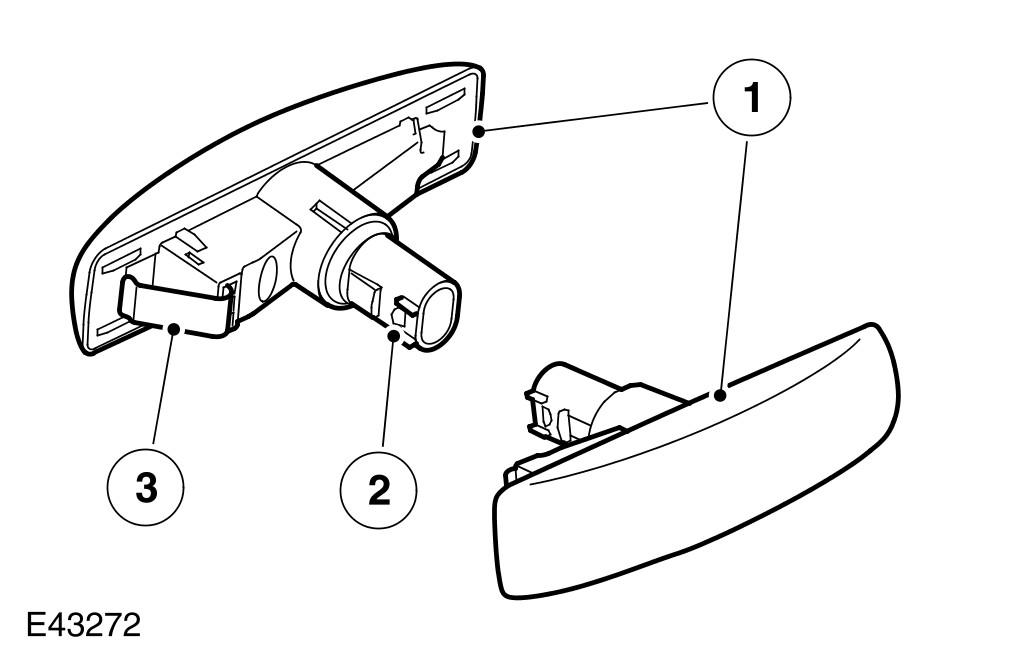 1

3

2

E43272